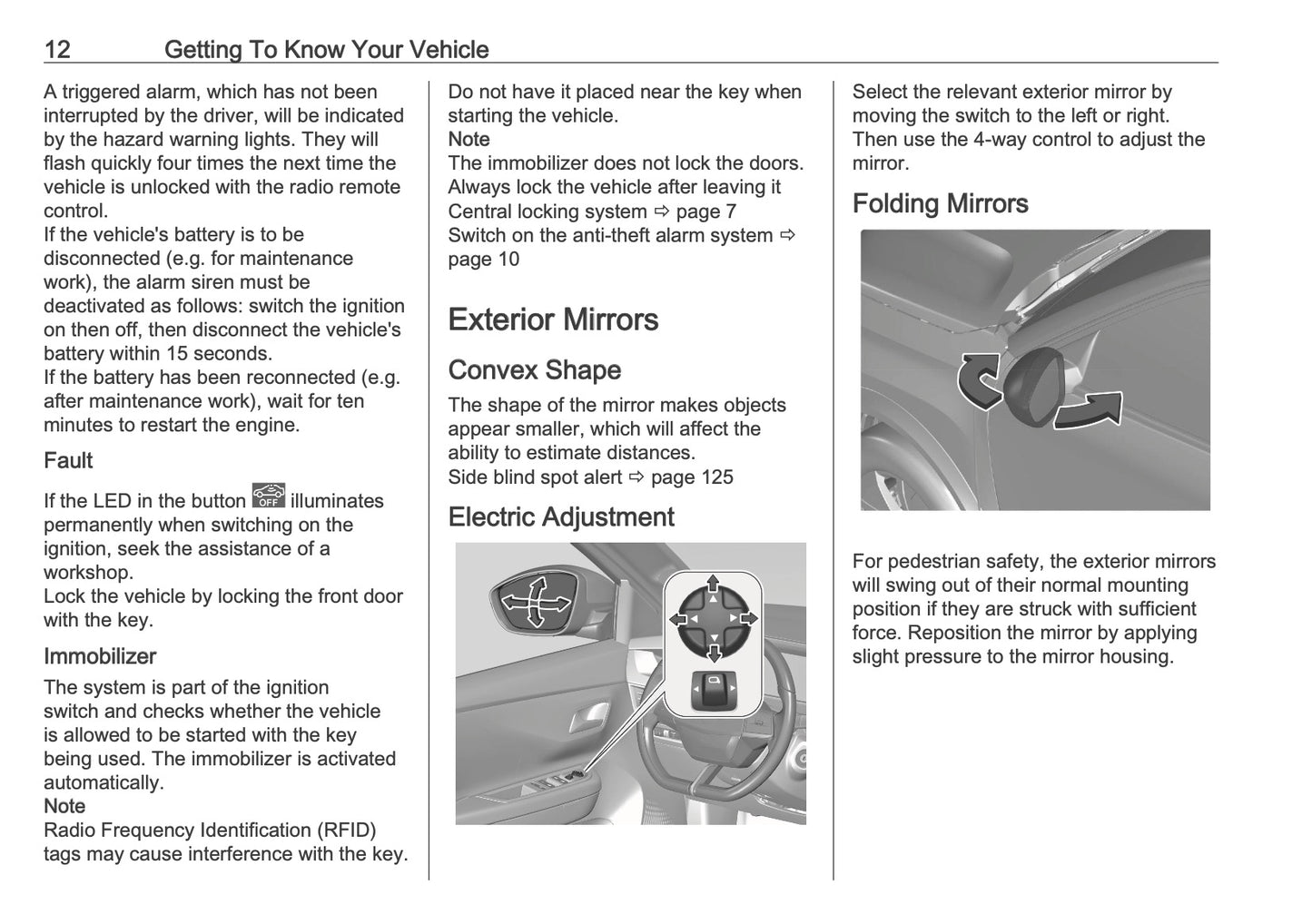 12 Getting To Know Your Vehicle

A triggered alarm, which has not been interrupted by the driver, will be indicated by the hazard warning lights. They will flash quickly four times the next time the vehicle is unlocked with the radio remote control.
If the vehicle's battery is to be disconnected (e.g. for maintenance work), the alarm siren must be deactivated as follows: switch the ignition on then off, then disconnect the vehicle's battery within 15 seconds.
If the battery has been reconnected (e.g. after maintenance work), wait for ten minutes to restart the engine.

Fault

If the LED in the button OFF illuminates permanently when switching on the ignition, seek the assistance of a workshop.
Lock the vehicle by locking the front door with the key.

Immobilizer

The system is part of the ignition switch and checks whether the vehicle is allowed to be started with the key being used. The immobilizer is activated automatically.
Note
Radio Frequency Identification (RFID) tags may cause interference with the key. Do not have it placed near the key when starting the vehicle.
Note
The immobilizer does not lock the doors. Always lock the vehicle after leaving it
Central locking system ⇨ page 7
Switch on the anti-theft alarm system ⇨ page 10

Exterior Mirrors

Convex Shape

The shape of the mirror makes objects appear smaller, which will affect the ability to estimate distances.
Side blind spot alert ⇨ page 125

Electric Adjustment

Select the relevant exterior mirror by moving the switch to the left or right. Then use the 4-way control to adjust the mirror.

Folding Mirrors

For pedestrian safety, the exterior mirrors will swing out of their normal mounting position if they are struck with sufficient force. Reposition the mirror by applying slight pressure to the mirror housing.