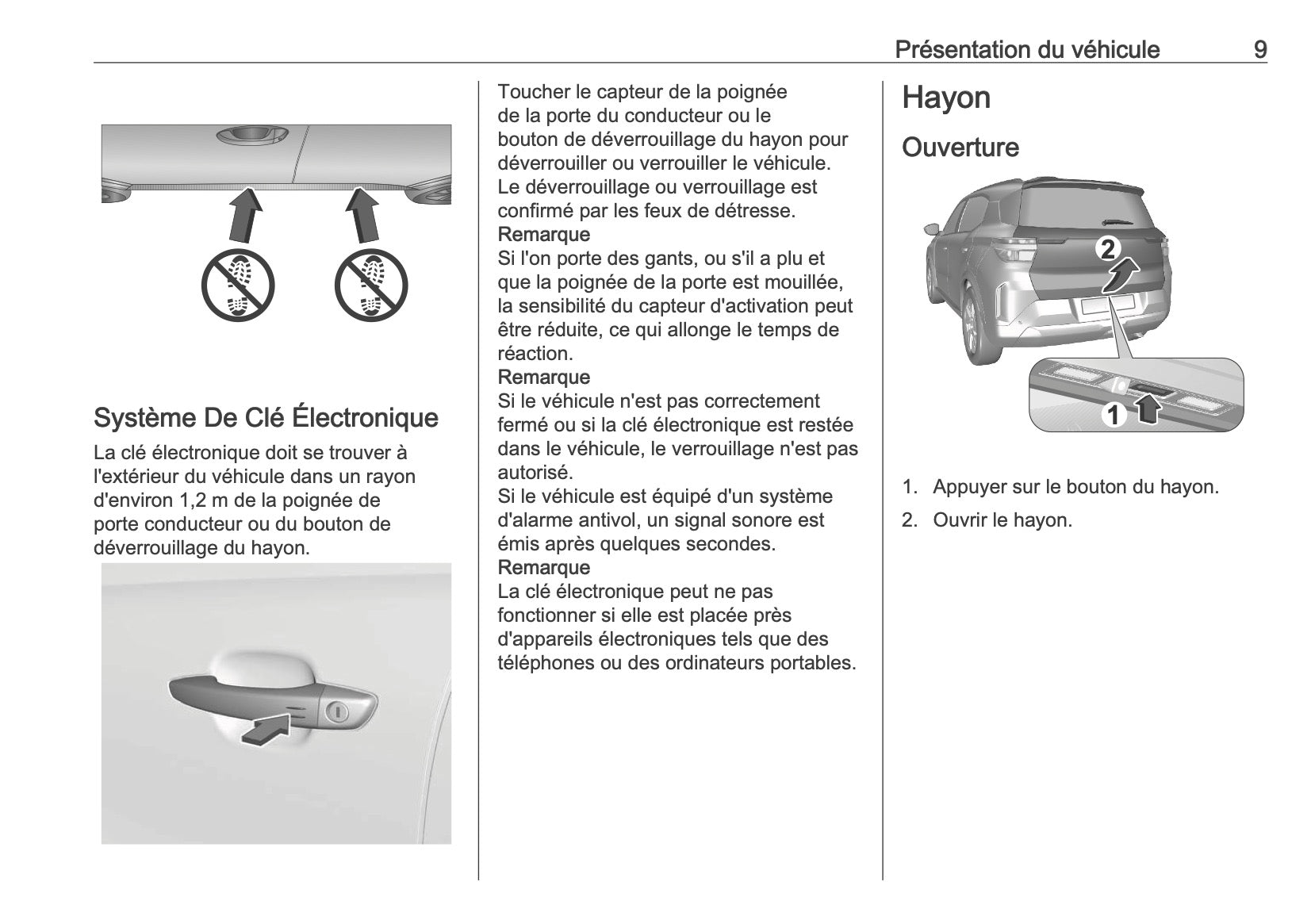 Présentation du véhicule 9

Système De Clé Électronique

La clé électronique doit se trouver à l'extérieur du véhicule dans un rayon d'environ 1,2 m de la poignée de porte conducteur ou du bouton de déverrouillage du hayon.

Toucher le capteur de la poignée de la porte du conducteur ou le bouton de déverrouillage du hayon pour déverrouiller ou verrouiller le véhicule. Le déverrouillage ou verrouillage est confirmé par les feux de détresse.

Remarque
Si l'on porte des gants, ou s'il a plu et que la poignée de la porte est mouillée, la sensibilité du capteur d'activation peut être réduite, ce qui allonge le temps de réaction.

Remarque
Si le véhicule n'est pas correctement fermé ou si la clé électronique est restée dans le véhicule, le verrouillage n'est pas autorisé.
Si le véhicule est équipé d'un système d'alarme antivol, un signal sonore est émis après quelques secondes.

Remarque
La clé électronique peut ne pas fonctionner si elle est placée près d'appareils électroniques tels que des téléphones ou des ordinateurs portables.

Hayon

Ouverture

2

1

1. Appuyer sur le bouton du hayon.
2. Ouvrir le hayon.