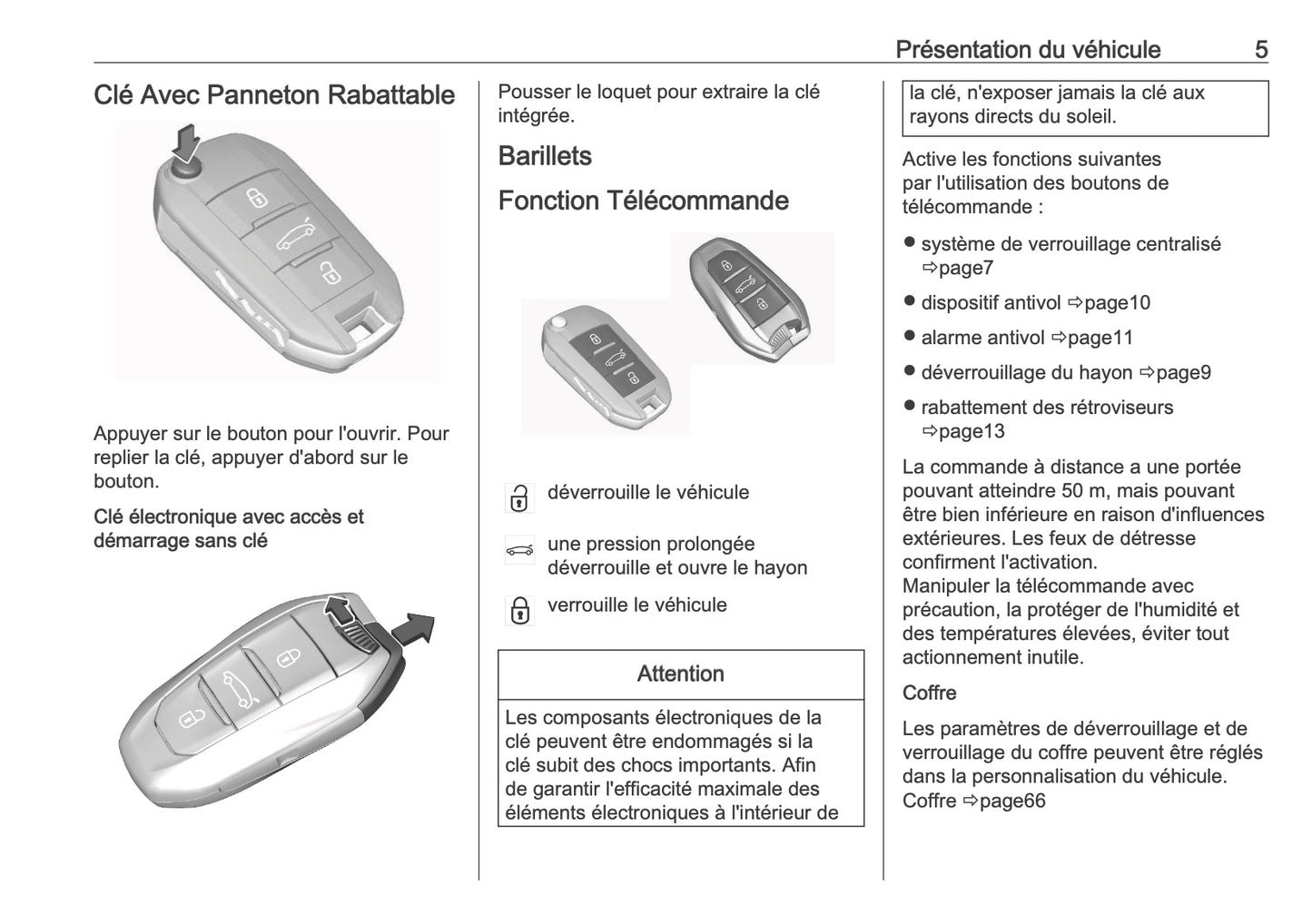 Présentation du véhicule 5

Clé Avec Panneton Rabattable

Appuyer sur le bouton pour l'ouvrir. Pour replier la clé, appuyer d'abord sur le bouton.

Clé électronique avec accès et démarrage sans clé

Pousser le loquet pour extraire la clé intégrée.

Barillets

Fonction Télécommande

déverrouille le véhicule

une pression prolongée déverrouille et ouvre le hayon

verrouille le véhicule

Attention

Les composants électroniques de la clé peuvent être endommagés si la clé subit des chocs importants. Afin de garantir l'efficacité maximale des éléments électroniques à l'intérieur de la clé, n'exposer jamais la clé aux rayons directs du soleil.

Active les fonctions suivantes par l'utilisation des boutons de télécommande :

● système de verrouillage centralisé ⇨page7
● dispositif antivol ⇨page10
● alarme antivol ⇨page11
● déverrouillage du hayon ⇨page9
● rabattement des rétroviseurs ⇨page13

La commande à distance a une portée pouvant atteindre 50 m, mais pouvant être bien inférieure en raison d'influences extérieures. Les feux de détresse confirment l'activation.
Manipuler la télécommande avec précaution, la protéger de l'humidité et des températures élevées, éviter tout actionnement inutile.

Coffre

Les paramètres de déverrouillage et de verrouillage du coffre peuvent être réglés dans la personnalisation du véhicule.
Coffre ⇨page66