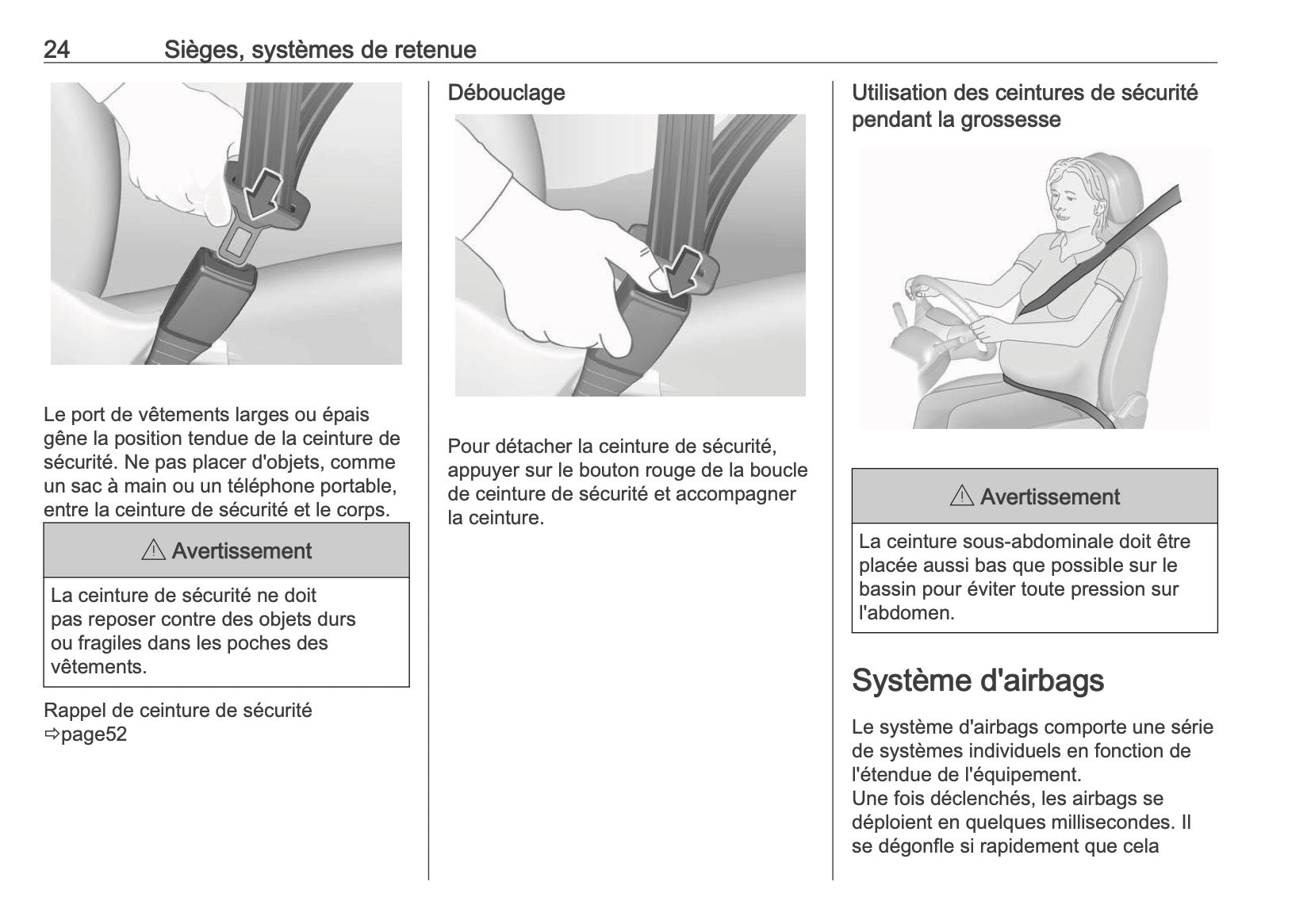 24 Sièges, systèmes de retenue

Le port de vêtements larges ou épais gêne la position tendue de la ceinture de sécurité. Ne pas placer d'objets, comme un sac à main ou un téléphone portable, entre la ceinture de sécurité et le corps.

⚠ Avertissement

La ceinture de sécurité ne doit pas reposer contre des objets durs ou fragiles dans les poches des vêtements.

Rappel de ceinture de sécurité ⇨page52

Débouclage

Pour détacher la ceinture de sécurité, appuyer sur le bouton rouge de la boucle de ceinture de sécurité et accompagner la ceinture.

Utilisation des ceintures de sécurité pendant la grossesse

⚠ Avertissement

La ceinture sous-abdominale doit être placée aussi bas que possible sur le bassin pour éviter toute pression sur l'abdomen.

Système d'airbags

Le système d'airbags comporte une série de systèmes individuels en fonction de l'étendue de l'équipement.
Une fois déclenchés, les airbags se déploient en quelques millisecondes. Il se dégonfle si rapidement que cela