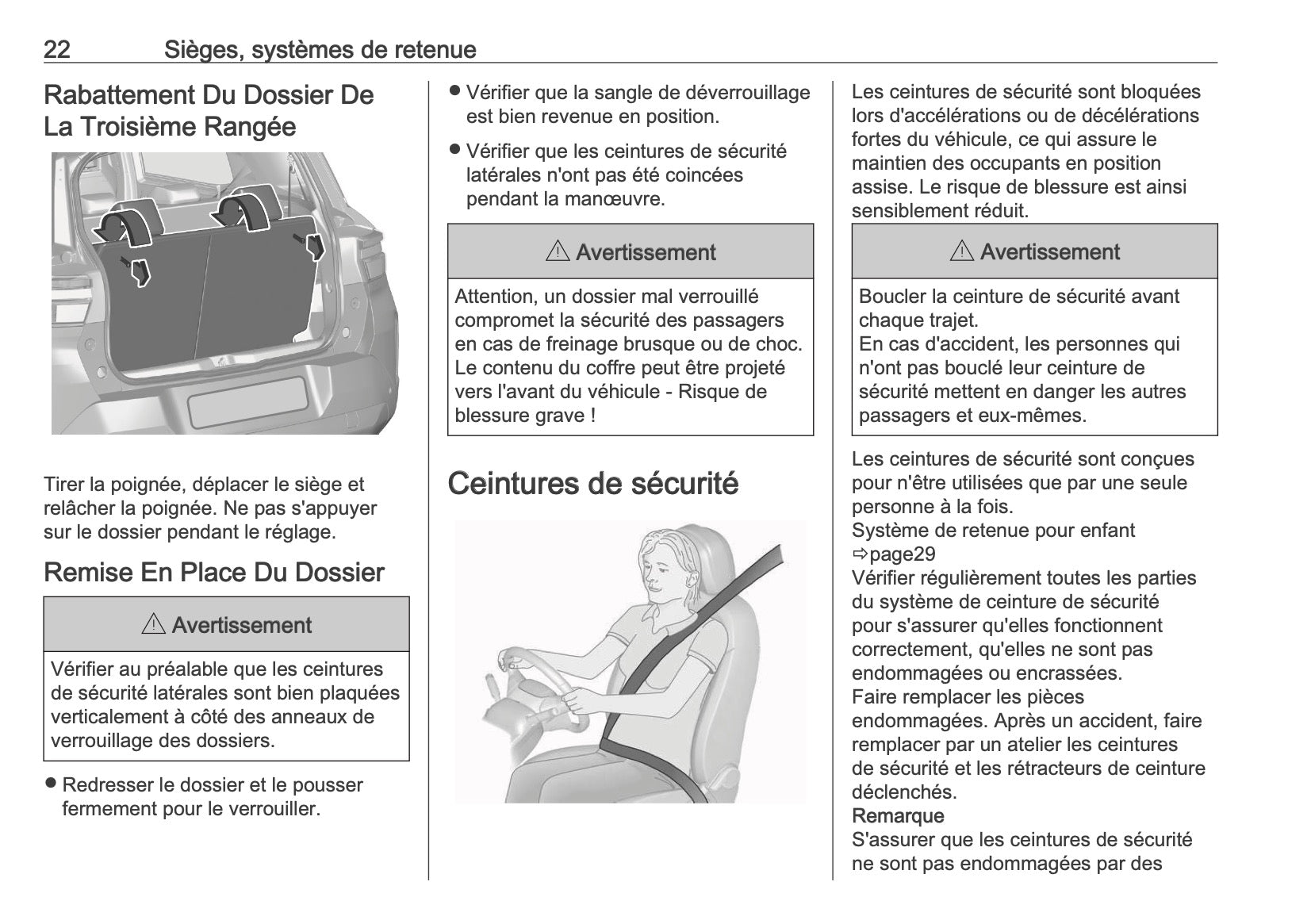 22 Sièges, systèmes de retenue

Rabattement Du Dossier De La Troisième Rangée

Tirer la poignée, déplacer le siège et relâcher la poignée. Ne pas s'appuyer sur le dossier pendant le réglage.

Remise En Place Du Dossier

⚠ Avertissement

Vérifier au préalable que les ceintures de sécurité latérales sont bien plaquées verticalement à côté des anneaux de verrouillage des dossiers.

● Redresser le dossier et le pousser fermement pour le verrouiller.

● Vérifier que la sangle de déverrouillage est bien revenue en position.

● Vérifier que les ceintures de sécurité latérales n'ont pas été coincées pendant la manœuvre.

⚠ Avertissement

Attention, un dossier mal verrouillé compromet la sécurité des passagers en cas de freinage brusque ou de choc. Le contenu du coffre peut être projeté vers l'avant du véhicule - Risque de blessure grave !

Ceintures de sécurité

Les ceintures de sécurité sont bloquées lors d'accélérations ou de décélérations fortes du véhicule, ce qui assure le maintien des occupants en position assise. Le risque de blessure est ainsi sensiblement réduit.

⚠ Avertissement

Boucler la ceinture de sécurité avant chaque trajet.
En cas d'accident, les personnes qui n'ont pas bouclé leur ceinture de sécurité mettent en danger les autres passagers et eux-mêmes.

Les ceintures de sécurité sont conçues pour n'être utilisées que par une seule personne à la fois.
Système de retenue pour enfant ⇨page29
Vérifier régulièrement toutes les parties du système de ceinture de sécurité pour s'assurer qu'elles fonctionnent correctement, qu'elles ne sont pas endommagées ou encrassées.
Faire remplacer les pièces endommagées. Après un accident, faire remplacer par un atelier les ceintures de sécurité et les rétracteurs de ceinture déclenchés.
Remarque
S'assurer que les ceintures de sécurité ne sont pas endommagées par des