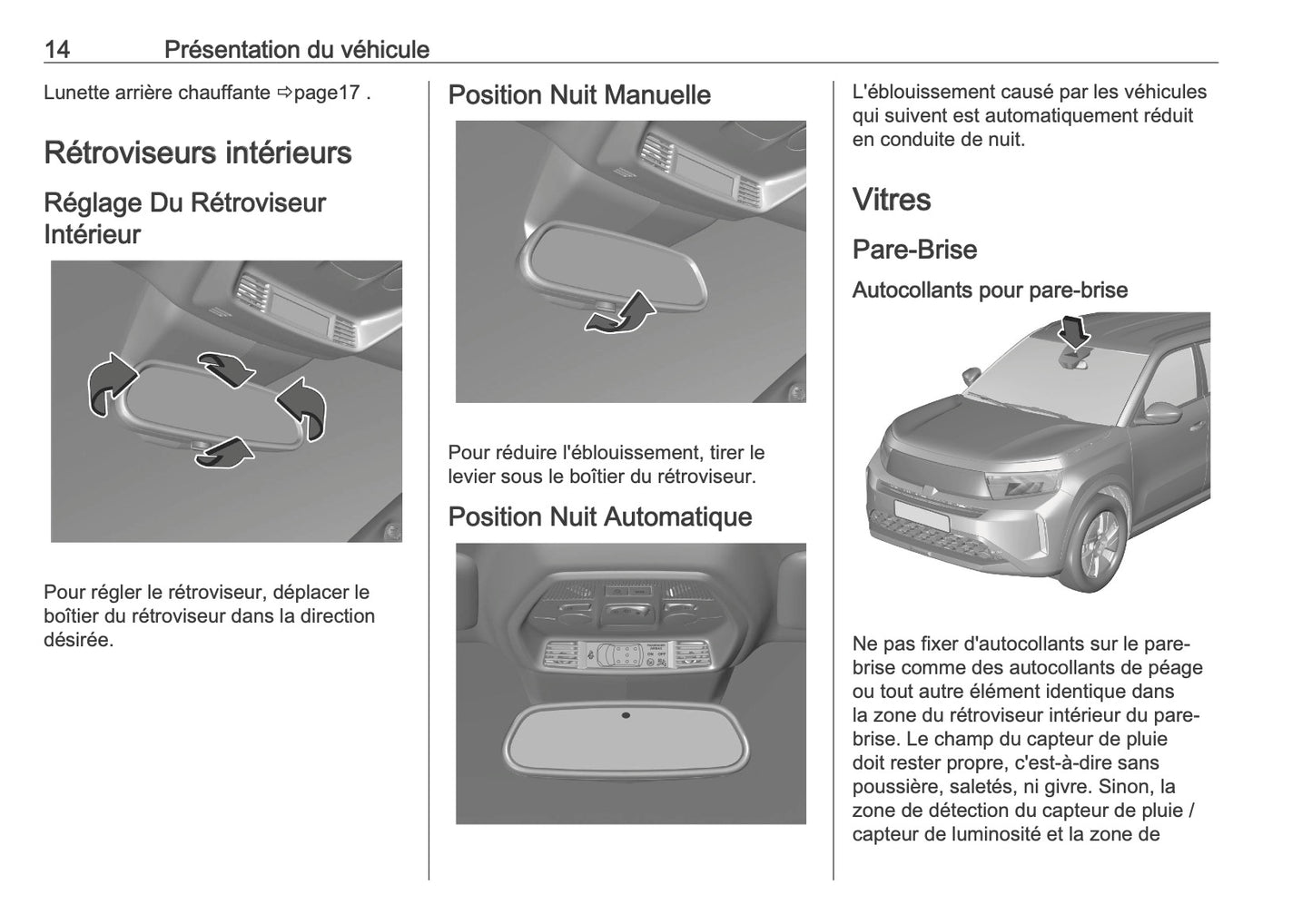 14 Présentation du véhicule

Lunette arrière chauffante ⇨page17 .

Rétroviseurs intérieurs

Réglage Du Rétroviseur Intérieur

Pour régler le rétroviseur, déplacer le boîtier du rétroviseur dans la direction désirée.

Position Nuit Manuelle

Pour réduire l'éblouissement, tirer le levier sous le boîtier du rétroviseur.

Position Nuit Automatique

L'éblouissement causé par les véhicules qui suivent est automatiquement réduit en conduite de nuit.

Vitres

Pare-Brise

Autocollants pour pare-brise

Ne pas fixer d'autocollants sur le pare-brise comme des autocollants de péage ou tout autre élément identique dans la zone du rétroviseur intérieur du pare-brise. Le champ du capteur de pluie doit rester propre, c'est-à-dire sans poussière, saletés, ni givre. Sinon, la zone de détection du capteur de pluie / capteur de luminosité et la zone de