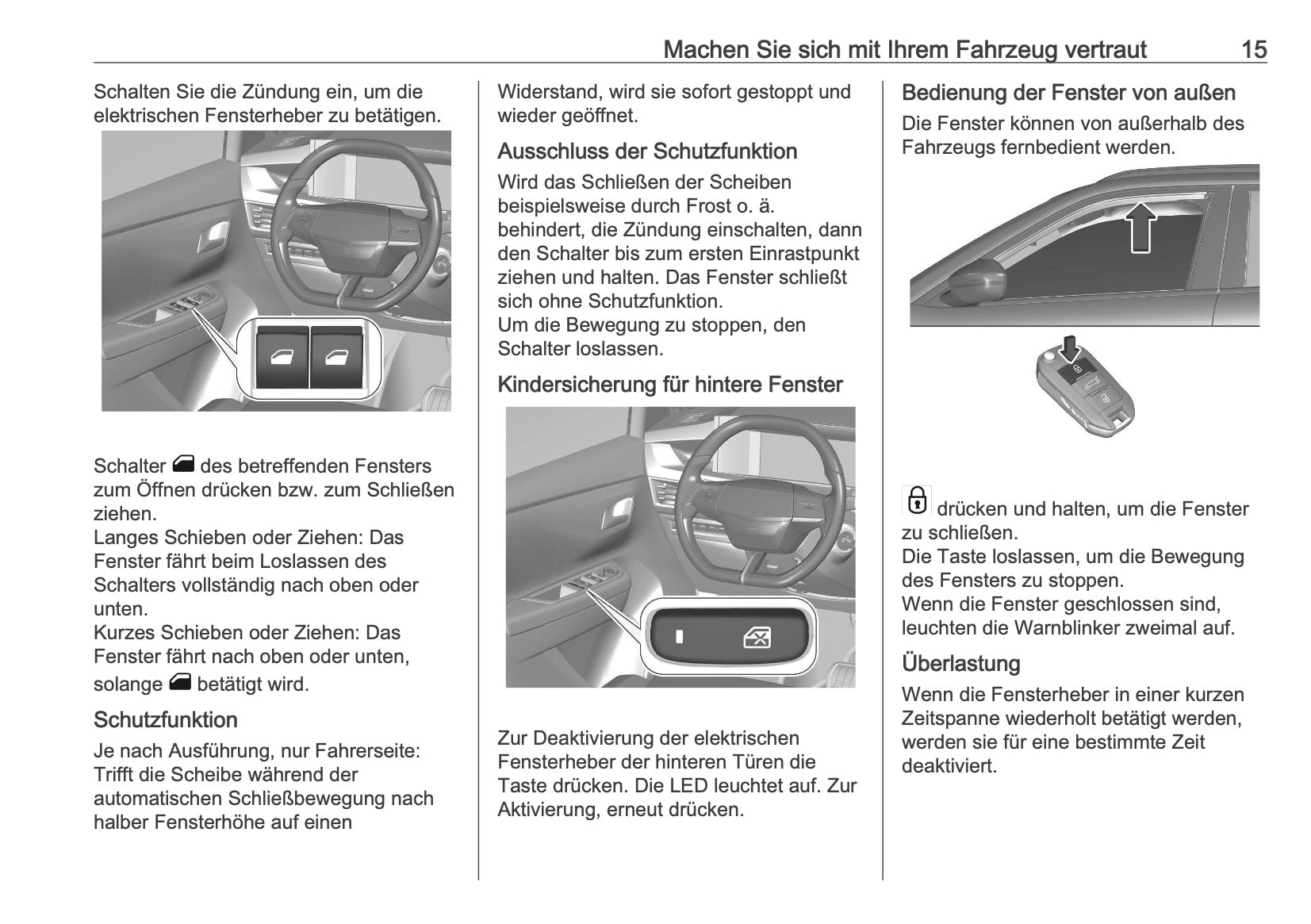 Machen Sie sich mit Ihrem Fahrzeug vertraut 15

Schalten Sie die Zündung ein, um die elektrischen Fensterheber zu betätigen.

Schalter des betreffenden Fensters zum Öffnen drücken bzw. zum Schließen ziehen.
Langes Schieben oder Ziehen: Das Fenster fährt beim Loslassen des Schalters vollständig nach oben oder unten.
Kurzes Schieben oder Ziehen: Das Fenster fährt nach oben oder unten, solange betätigt wird.

Schutzfunktion

Je nach Ausführung, nur Fahrerseite: Trifft die Scheibe während der automatischen Schließbewegung nach halber Fensterhöhe auf einen Widerstand, wird sie sofort gestoppt und wieder geöffnet.

Ausschluss der Schutzfunktion

Wird das Schließen der Scheiben beispielsweise durch Frost o. ä. behindert, die Zündung einschalten, dann den Schalter bis zum ersten Einrastpunkt ziehen und halten. Das Fenster schließt sich ohne Schutzfunktion.
Um die Bewegung zu stoppen, den Schalter loslassen.

Kindersicherung für hintere Fenster

Zur Deaktivierung der elektrischen Fensterheber der hinteren Türen die Taste drücken. Die LED leuchtet auf. Zur Aktivierung, erneut drücken.

Bedienung der Fenster von außen

Die Fenster können von außerhalb des Fahrzeugs fernbedient werden.

drücken und halten, um die Fenster zu schließen.
Die Taste loslassen, um die Bewegung des Fensters zu stoppen.
Wenn die Fenster geschlossen sind, leuchten die Warnblinker zweimal auf.

Überlastung

Wenn die Fensterheber in einer kurzen Zeitspanne wiederholt betätigt werden, werden sie für eine bestimmte Zeit deaktiviert.