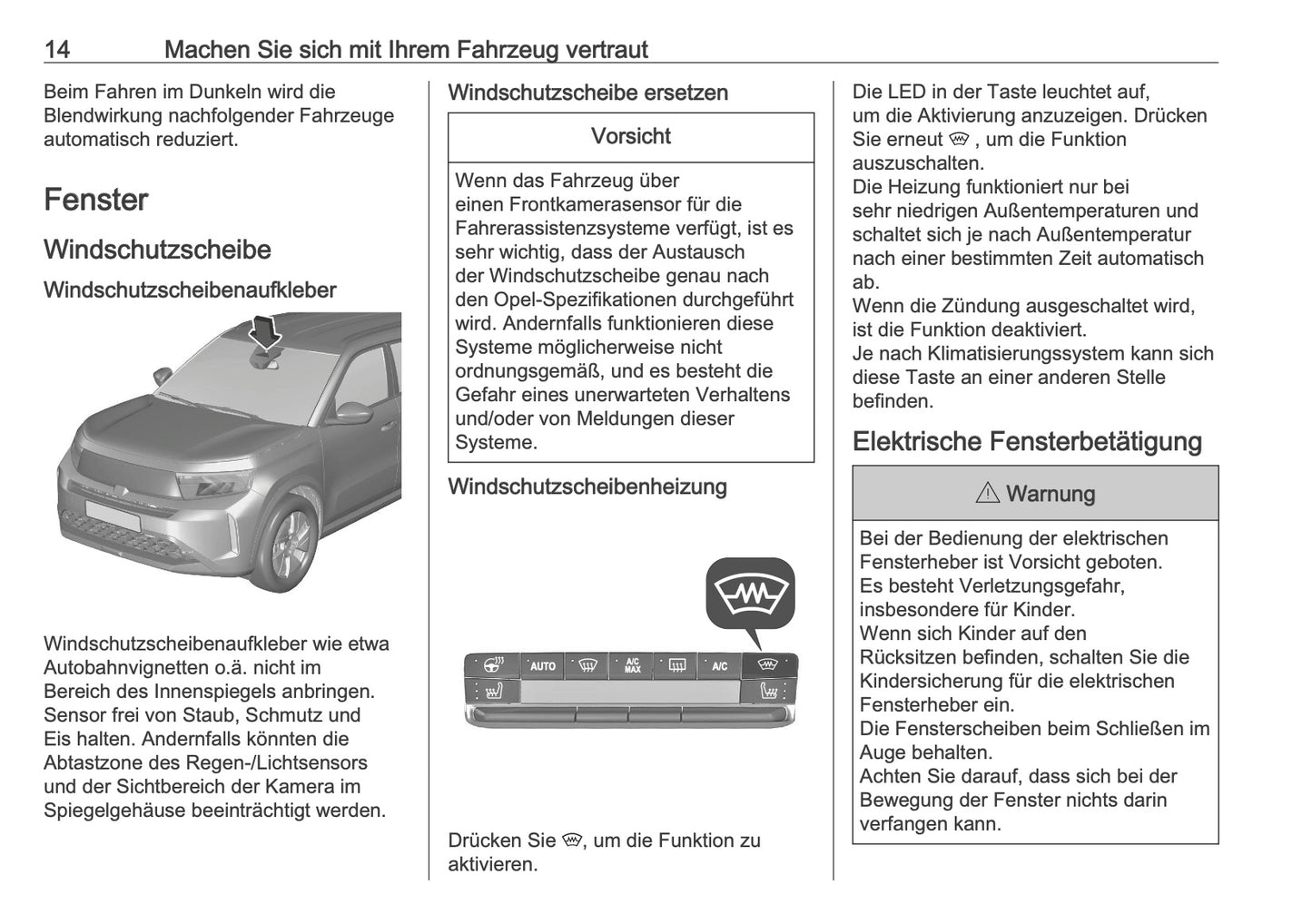 14 Machen Sie sich mit Ihrem Fahrzeug vertraut

Beim Fahren im Dunkeln wird die Blendwirkung nachfolgender Fahrzeuge automatisch reduziert.

Fenster

Windschutzscheibe

Windschutzscheibenaufkleber

Windschutzscheibenaufkleber wie etwa Autobahnvignetten o.ä. nicht im Bereich des Innenspiegels anbringen. Sensor frei von Staub, Schmutz und Eis halten. Andernfalls könnten die Abtastzone des Regen-/Lichtsensors und der Sichtbereich der Kamera im Spiegelgehäuse beeinträchtigt werden.

Windschutzscheibe ersetzen

Vorsicht

Wenn das Fahrzeug über einen Frontkamerasensor für die Fahrerassistenzsysteme verfügt, ist es sehr wichtig, dass der Austausch der Windschutzscheibe genau nach den Opel-Spezifikationen durchgeführt wird. Andernfalls funktionieren diese Systeme möglicherweise nicht ordnungsgemäß, und es besteht die Gefahr eines unerwarteten Verhaltens und/oder von Meldungen dieser Systeme.

Windschutzscheibenheizung

AUTO
A/C MAX
A/C

Drücken Sie , um die Funktion zu aktivieren.

Die LED in der Taste leuchtet auf, um die Aktivierung anzuzeigen. Drücken Sie erneut , um die Funktion auszuschalten.
Die Heizung funktioniert nur bei sehr niedrigen Außentemperaturen und schaltet sich je nach Außentemperatur nach einer bestimmten Zeit automatisch ab.
Wenn die Zündung ausgeschaltet wird, ist die Funktion deaktiviert.
Je nach Klimatisierungssystem kann sich diese Taste an einer anderen Stelle befinden.

Elektrische Fensterbetätigung

⚠ Warnung

Bei der Bedienung der elektrischen Fensterheber ist Vorsicht geboten.
Es besteht Verletzungsgefahr, insbesondere für Kinder.
Wenn sich Kinder auf den Rücksitzen befinden, schalten Sie die Kindersicherung für die elektrischen Fensterheber ein.
Die Fensterscheiben beim Schließen im Auge behalten.
Achten Sie darauf, dass sich bei der Bewegung der Fenster nichts darin verfangen kann.