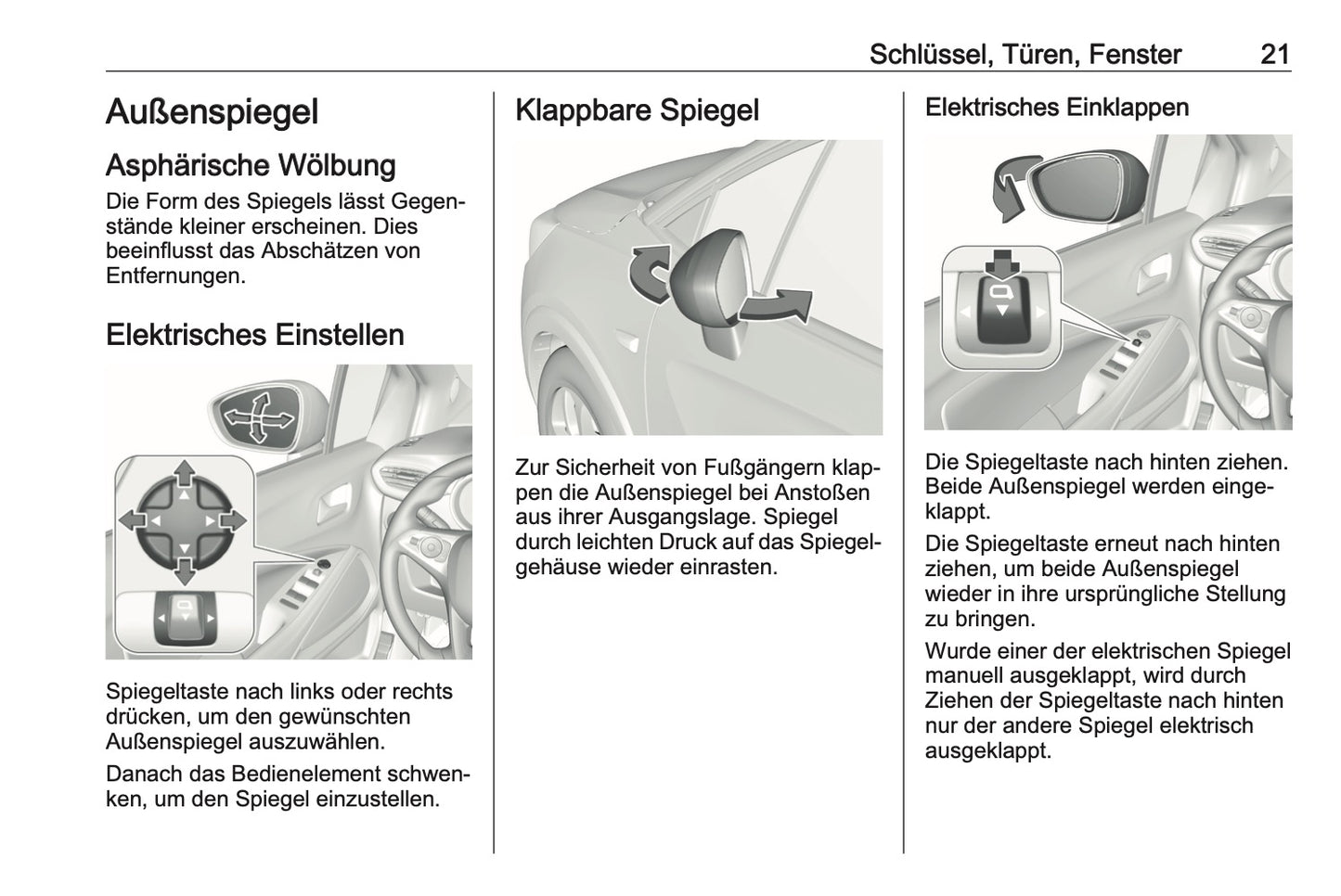 Schlüssel, Türen, Fenster 21

Außenspiegel

Asphärische Wölbung

Die Form des Spiegels lässt Gegenstände kleiner erscheinen. Dies beeinflusst das Abschätzen von Entfernungen.

Elektrisches Einstellen

Spiegeltaste nach links oder rechts drücken, um den gewünschten Außenspiegel auszuwählen.

Danach das Bedienelement schwenken, um den Spiegel einzustellen.

Klappbare Spiegel

Zur Sicherheit von Fußgängern klappen die Außenspiegel bei Anstoßen aus ihrer Ausgangslage. Spiegel durch leichten Druck auf das Spiegelgehäuse wieder einrasten.

Elektrisches Einklappen

Die Spiegeltaste nach hinten ziehen. Beide Außenspiegel werden eingeklappt.

Die Spiegeltaste erneut nach hinten ziehen, um beide Außenspiegel wieder in ihre ursprüngliche Stellung zu bringen.

Wurde einer der elektrischen Spiegel manuell ausgeklappt, wird durch Ziehen der Spiegeltaste nach hinten nur der andere Spiegel elektrisch ausgeklappt.