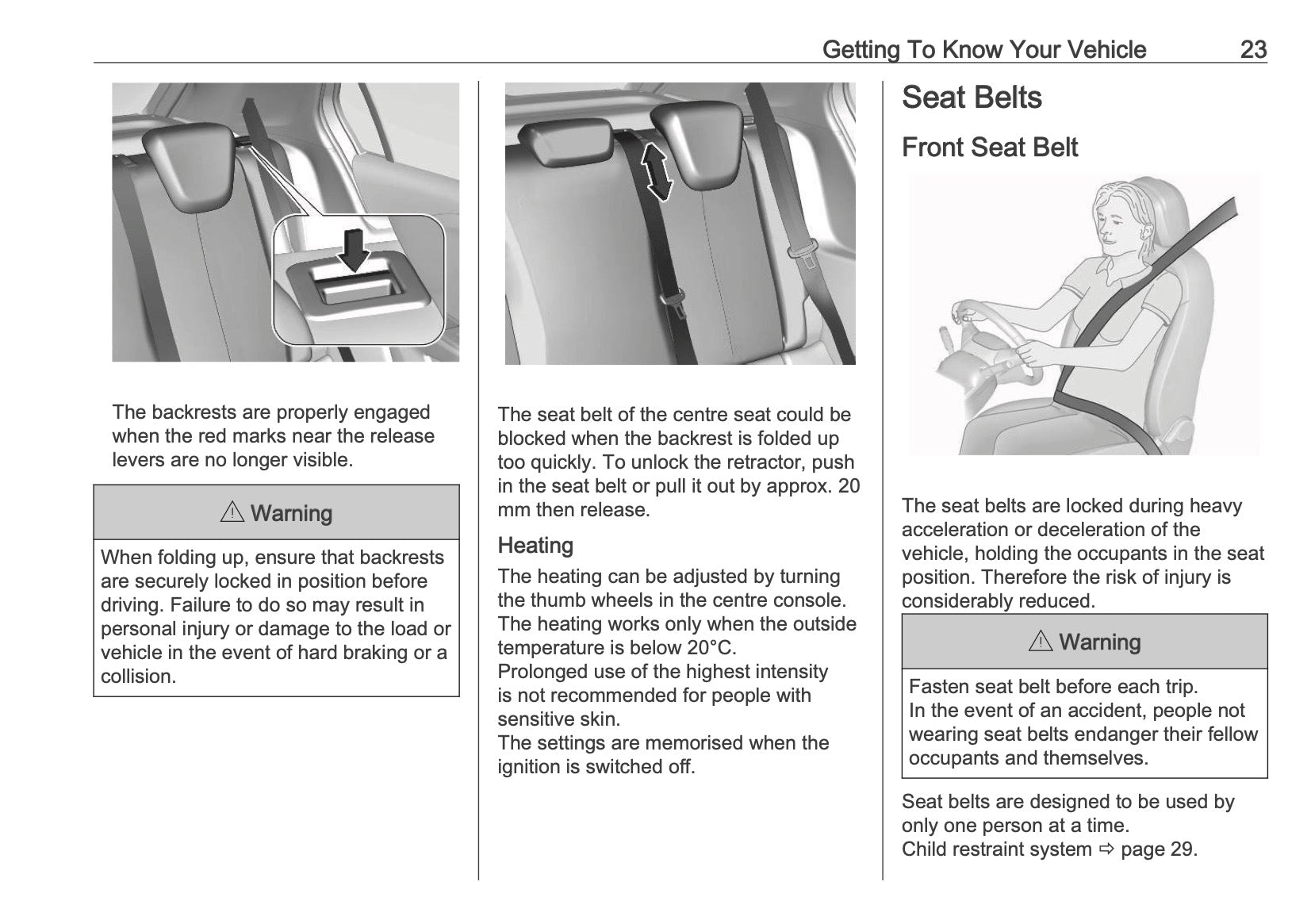 Getting To Know Your Vehicle 23

The backrests are properly engaged when the red marks near the release levers are no longer visible.

⚠ Warning

When folding up, ensure that backrests are securely locked in position before driving. Failure to do so may result in personal injury or damage to the load or vehicle in the event of hard braking or a collision.

The seat belt of the centre seat could be blocked when the backrest is folded up too quickly. To unlock the retractor, push in the seat belt or pull it out by approx. 20 mm then release.

Heating

The heating can be adjusted by turning the thumb wheels in the centre console.
The heating works only when the outside temperature is below 20°C.
Prolonged use of the highest intensity is not recommended for people with sensitive skin.
The settings are memorised when the ignition is switched off.

Seat Belts

Front Seat Belt

The seat belts are locked during heavy acceleration or deceleration of the vehicle, holding the occupants in the seat position. Therefore the risk of injury is considerably reduced.

⚠ Warning

Fasten seat belt before each trip.
In the event of an accident, people not wearing seat belts endanger their fellow occupants and themselves.

Seat belts are designed to be used by only one person at a time.
Child restraint system ⇨ page 29.