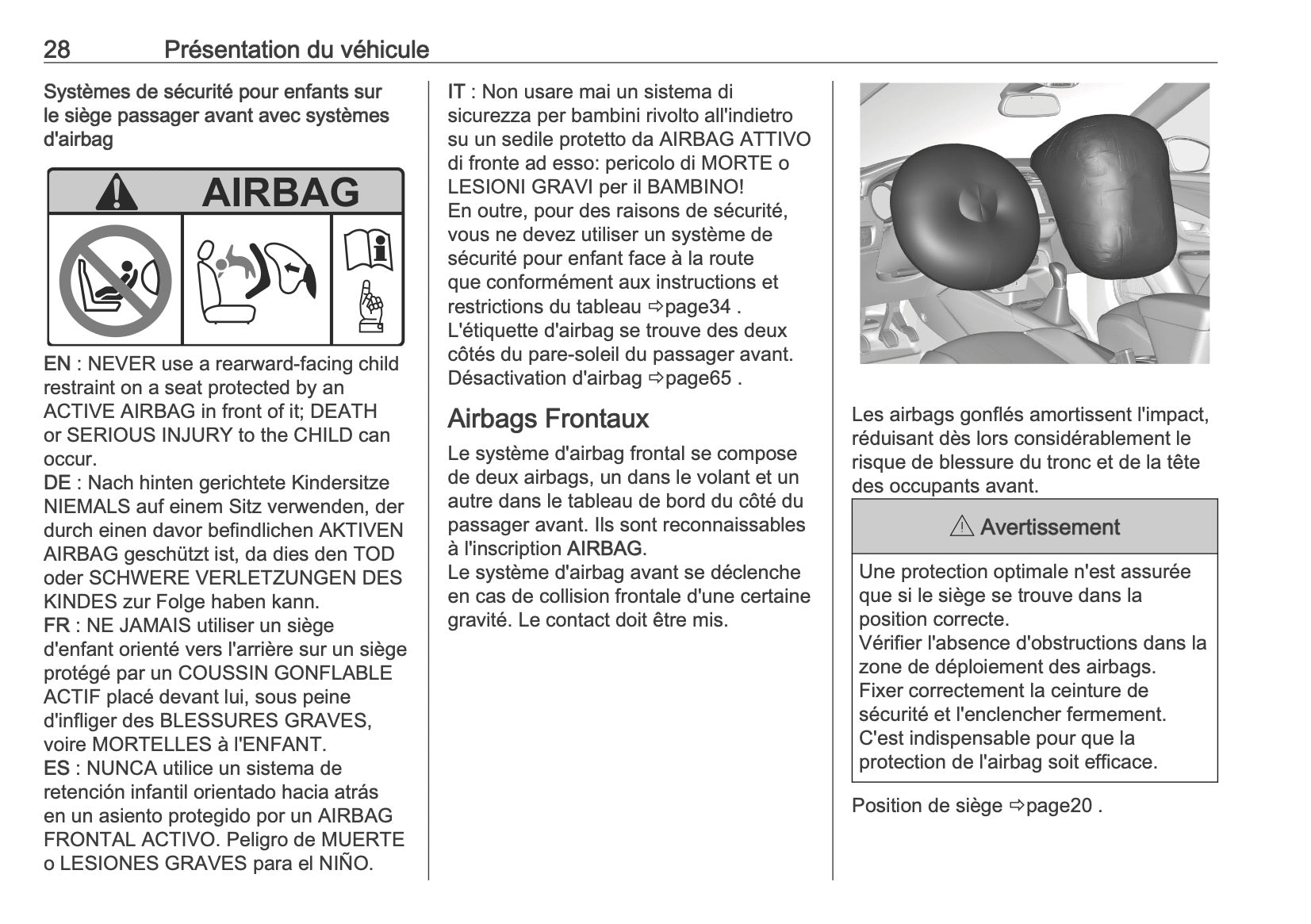 28 Présentation du véhicule

Systèmes de sécurité pour enfants sur le siège passager avant avec systèmes d'airbag

AIRBAG

EN : NEVER use a rearward-facing child restraint on a seat protected by an ACTIVE AIRBAG in front of it; DEATH or SERIOUS INJURY to the CHILD can occur.
DE : Nach hinten gerichtete Kindersitze NIEMALS auf einem Sitz verwenden, der durch einen davor befindlichen AKTIVEN AIRBAG geschützt ist, da dies den TOD oder SCHWERE VERLETZUNGEN DES KINDES zur Folge haben kann.
FR : NE JAMAIS utiliser un siège d'enfant orienté vers l'arrière sur un siège protégé par un COUSSIN GONFLABLE ACTIF placé devant lui, sous peine d'infliger des BLESSURES GRAVES, voire MORTELLES à l'ENFANT.
ES : NUNCA utilice un sistema de retención infantil orientado hacia atrás en un asiento protegido por un AIRBAG FRONTAL ACTIVO. Peligro de MUERTE o LESIONES GRAVES para el NIÑO.
IT : Non usare mai un sistema di sicurezza per bambini rivolto all'indietro su un sedile protetto da AIRBAG ATTIVO di fronte ad esso: pericolo di MORTE o LESIONI GRAVI per il BAMBINO!
En outre, pour des raisons de sécurité, vous ne devez utiliser un système de sécurité pour enfant face à la route que conformément aux instructions et restrictions du tableau ⇨page34 .
L'étiquette d'airbag se trouve des deux côtés du pare-soleil du passager avant.
Désactivation d'airbag ⇨page65 .

Airbags Frontaux

Le système d'airbag frontal se compose de deux airbags, un dans le volant et un autre dans le tableau de bord du côté du passager avant. Ils sont reconnaissables à l'inscription AIRBAG.
Le système d'airbag avant se déclenche en cas de collision frontale d'une certaine gravité. Le contact doit être mis.

Les airbags gonflés amortissent l'impact, réduisant dès lors considérablement le risque de blessure du tronc et de la tête des occupants avant.

⚠ Avertissement

Une protection optimale n'est assurée que si le siège se trouve dans la position correcte.
Vérifier l'absence d'obstructions dans la zone de déploiement des airbags.
Fixer correctement la ceinture de sécurité et l'enclencher fermement.
C'est indispensable pour que la protection de l'airbag soit efficace.

Position de siège ⇨page20 .