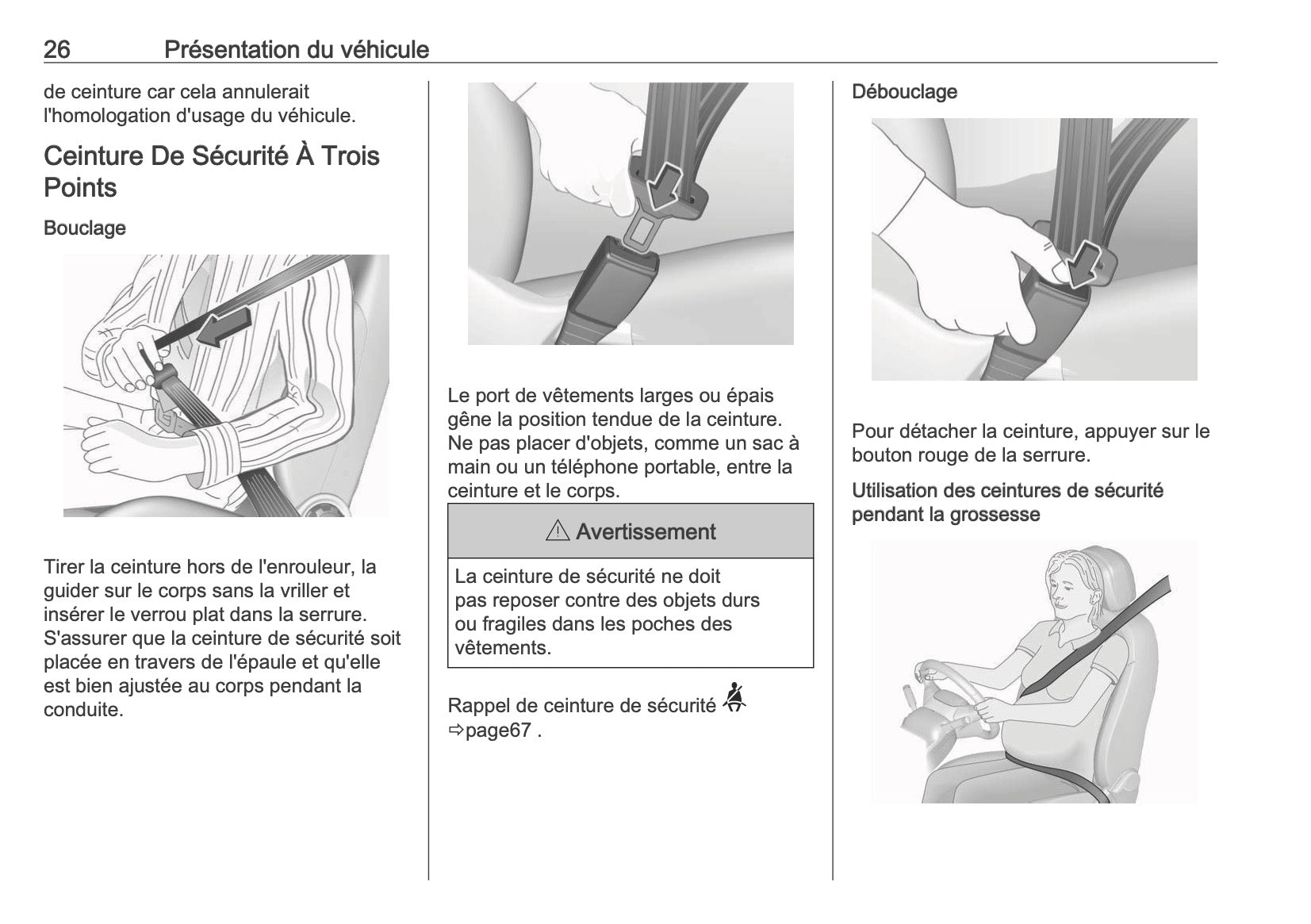 26 Présentation du véhicule

de ceinture car cela annulerait l'homologation d'usage du véhicule.

Ceinture De Sécurité À Trois Points

Bouclage

Tirer la ceinture hors de l'enrouleur, la guider sur le corps sans la vriller et insérer le verrou plat dans la serrure. S'assurer que la ceinture de sécurité soit placée en travers de l'épaule et qu'elle est bien ajustée au corps pendant la conduite.

Le port de vêtements larges ou épais gêne la position tendue de la ceinture. Ne pas placer d'objets, comme un sac à main ou un téléphone portable, entre la ceinture et le corps.

⚠ Avertissement

La ceinture de sécurité ne doit pas reposer contre des objets durs ou fragiles dans les poches des vêtements.

Rappel de ceinture de sécurité ⇨page67 .

Débouclage

Pour détacher la ceinture, appuyer sur le bouton rouge de la serrure.

Utilisation des ceintures de sécurité pendant la grossesse