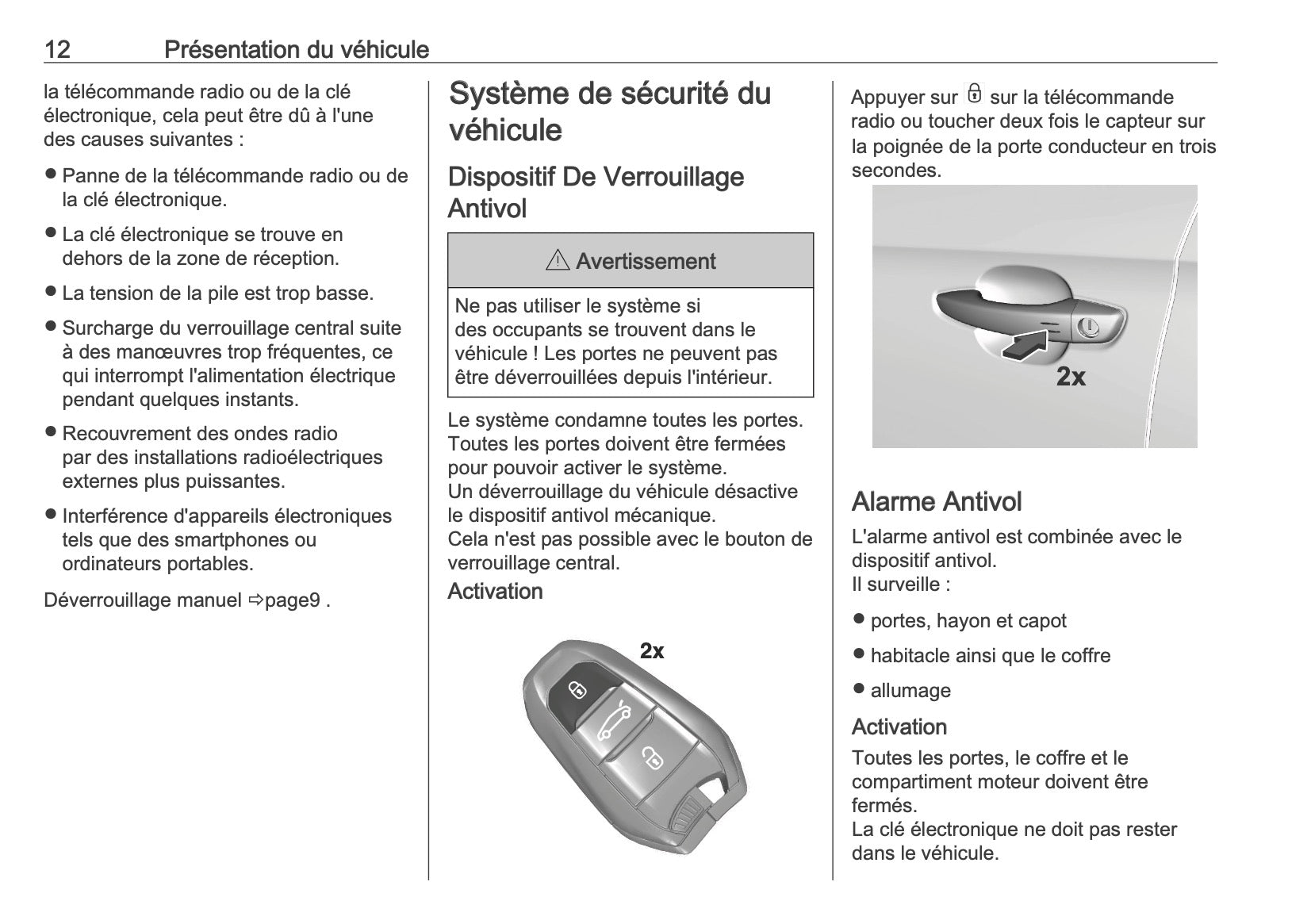 12 Présentation du véhicule

la télécommande radio ou de la clé électronique, cela peut être dû à l'une des causes suivantes :

● Panne de la télécommande radio ou de la clé électronique.

● La clé électronique se trouve en dehors de la zone de réception.

● La tension de la pile est trop basse.

● Surcharge du verrouillage central suite à des manœuvres trop fréquentes, ce qui interrompt l'alimentation électrique pendant quelques instants.

● Recouvrement des ondes radio par des installations radioélectriques externes plus puissantes.

● Interférence d'appareils électroniques tels que des smartphones ou ordinateurs portables.

Déverrouillage manuel ⇨page9 .

Système de sécurité du véhicule

Dispositif De Verrouillage Antivol

⚠ Avertissement

Ne pas utiliser le système si des occupants se trouvent dans le véhicule ! Les portes ne peuvent pas être déverrouillées depuis l'intérieur.

Le système condamne toutes les portes. Toutes les portes doivent être fermées pour pouvoir activer le système.
Un déverrouillage du véhicule désactive le dispositif antivol mécanique.
Cela n'est pas possible avec le bouton de verrouillage central.

Activation

2x

Appuyer sur 🔒 sur la télécommande radio ou toucher deux fois le capteur sur la poignée de la porte conducteur en trois secondes.

2x

Alarme Antivol

L'alarme antivol est combinée avec le dispositif antivol.
Il surveille :

● portes, hayon et capot

● habitacle ainsi que le coffre

● allumage

Activation

Toutes les portes, le coffre et le compartiment moteur doivent être fermés.
La clé électronique ne doit pas rester dans le véhicule.