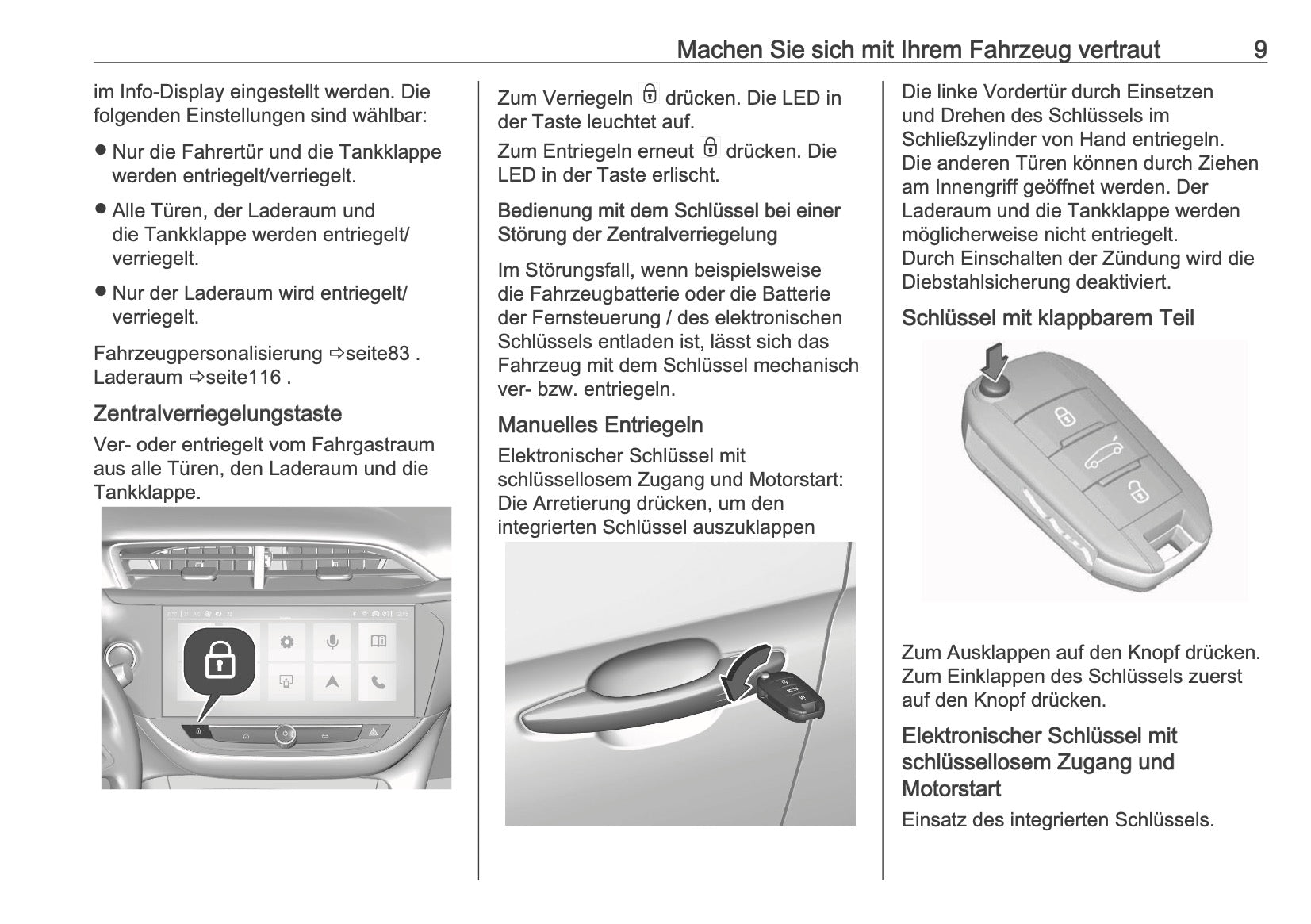 Machen Sie sich mit Ihrem Fahrzeug vertraut 9

im Info-Display eingestellt werden. Die folgenden Einstellungen sind wählbar:

● Nur die Fahrertür und die Tankklappe werden entriegelt/verriegelt.

● Alle Türen, der Laderaum und die Tankklappe werden entriegelt/verriegelt.

● Nur der Laderaum wird entriegelt/verriegelt.

Fahrzeugpersonalisierung ⇨seite83 . Laderaum ⇨seite116 .

Zentralverriegelungstaste

Ver- oder entriegelt vom Fahrgastraum aus alle Türen, den Laderaum und die Tankklappe.

Zum Verriegeln drücken. Die LED in der Taste leuchtet auf.

Zum Entriegeln erneut drücken. Die LED in der Taste erlischt.

Bedienung mit dem Schlüssel bei einer Störung der Zentralverriegelung

Im Störungsfall, wenn beispielsweise die Fahrzeugbatterie oder die Batterie der Fernsteuerung / des elektronischen Schlüssels entladen ist, lässt sich das Fahrzeug mit dem Schlüssel mechanisch ver- bzw. entriegeln.

Manuelles Entriegeln

Elektronischer Schlüssel mit schlüssellosem Zugang und Motorstart: Die Arretierung drücken, um den integrierten Schlüssel auszuklappen

Die linke Vordertür durch Einsetzen und Drehen des Schlüssels im Schließzylinder von Hand entriegeln. Die anderen Türen können durch Ziehen am Innengriff geöffnet werden. Der Laderaum und die Tankklappe werden möglicherweise nicht entriegelt. Durch Einschalten der Zündung wird die Diebstahlsicherung deaktiviert.

Schlüssel mit klappbarem Teil

Zum Ausklappen auf den Knopf drücken. Zum Einklappen des Schlüssels zuerst auf den Knopf drücken.

Elektronischer Schlüssel mit schlüssellosem Zugang und Motorstart

Einsatz des integrierten Schlüssels.