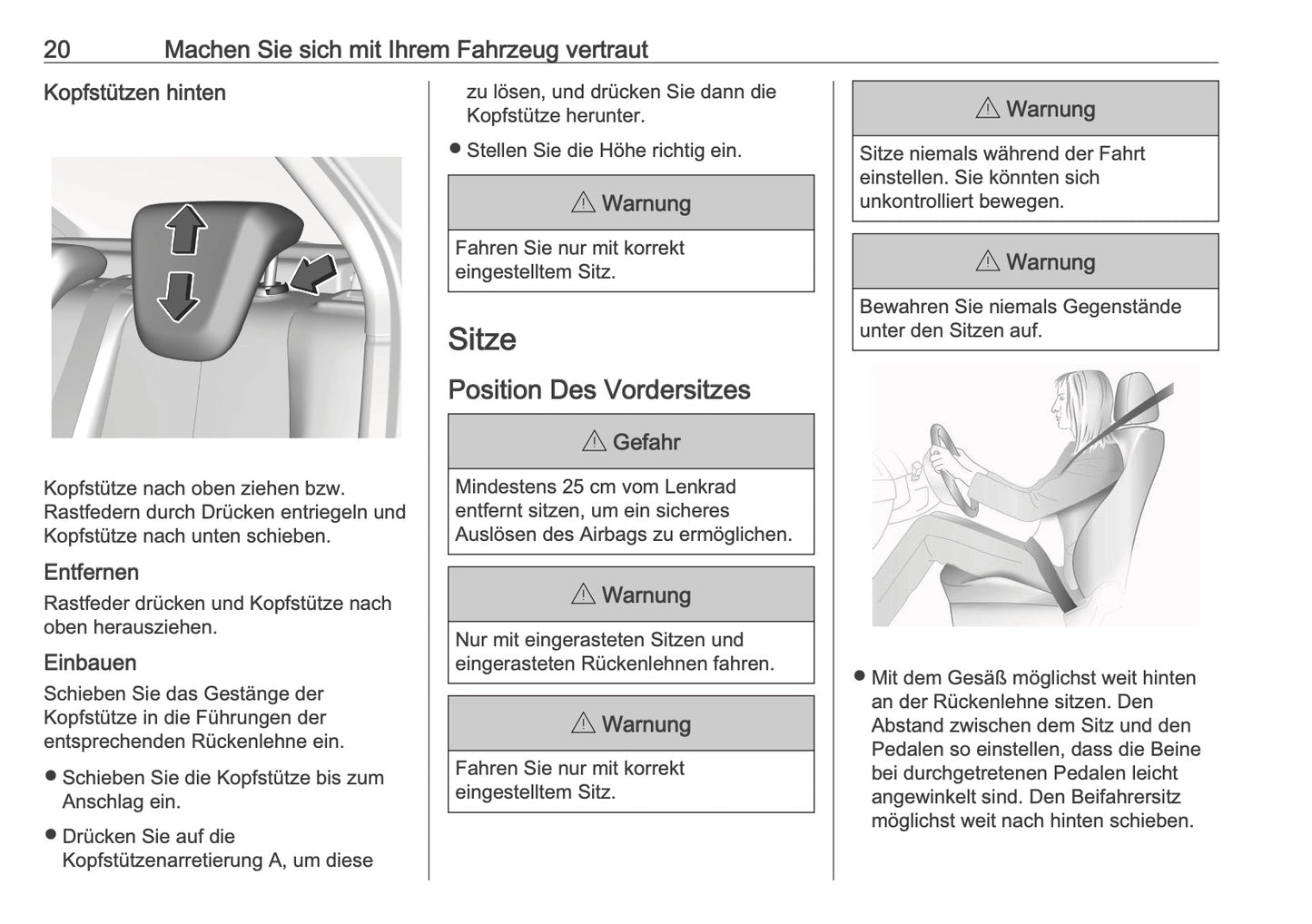 20 Machen Sie sich mit Ihrem Fahrzeug vertraut

Kopfstützen hinten

Kopfstütze nach oben ziehen bzw. Rastfedern durch Drücken entriegeln und Kopfstütze nach unten schieben.

Entfernen

Rastfeder drücken und Kopfstütze nach oben herausziehen.

Einbauen

Schieben Sie das Gestänge der Kopfstütze in die Führungen der entsprechenden Rückenlehne ein.

● Schieben Sie die Kopfstütze bis zum Anschlag ein.

● Drücken Sie auf die Kopfstützenarretierung A, um diese zu lösen, und drücken Sie dann die Kopfstütze herunter.

● Stellen Sie die Höhe richtig ein.

⚠ Warnung

Fahren Sie nur mit korrekt eingestelltem Sitz.

Sitze

Position Des Vordersitzes

⚠ Gefahr

Mindestens 25 cm vom Lenkrad entfernt sitzen, um ein sicheres Auslösen des Airbags zu ermöglichen.

⚠ Warnung

Nur mit eingerasteten Sitzen und eingerasteten Rückenlehnen fahren.

⚠ Warnung

Fahren Sie nur mit korrekt eingestelltem Sitz.

⚠ Warnung

Sitze niemals während der Fahrt einstellen. Sie könnten sich unkontrolliert bewegen.

⚠ Warnung

Bewahren Sie niemals Gegenstände unter den Sitzen auf.

● Mit dem Gesäß möglichst weit hinten an der Rückenlehne sitzen. Den Abstand zwischen dem Sitz und den Pedalen so einstellen, dass die Beine bei durchgetretenen Pedalen leicht angewinkelt sind. Den Beifahrersitz möglichst weit nach hinten schieben.