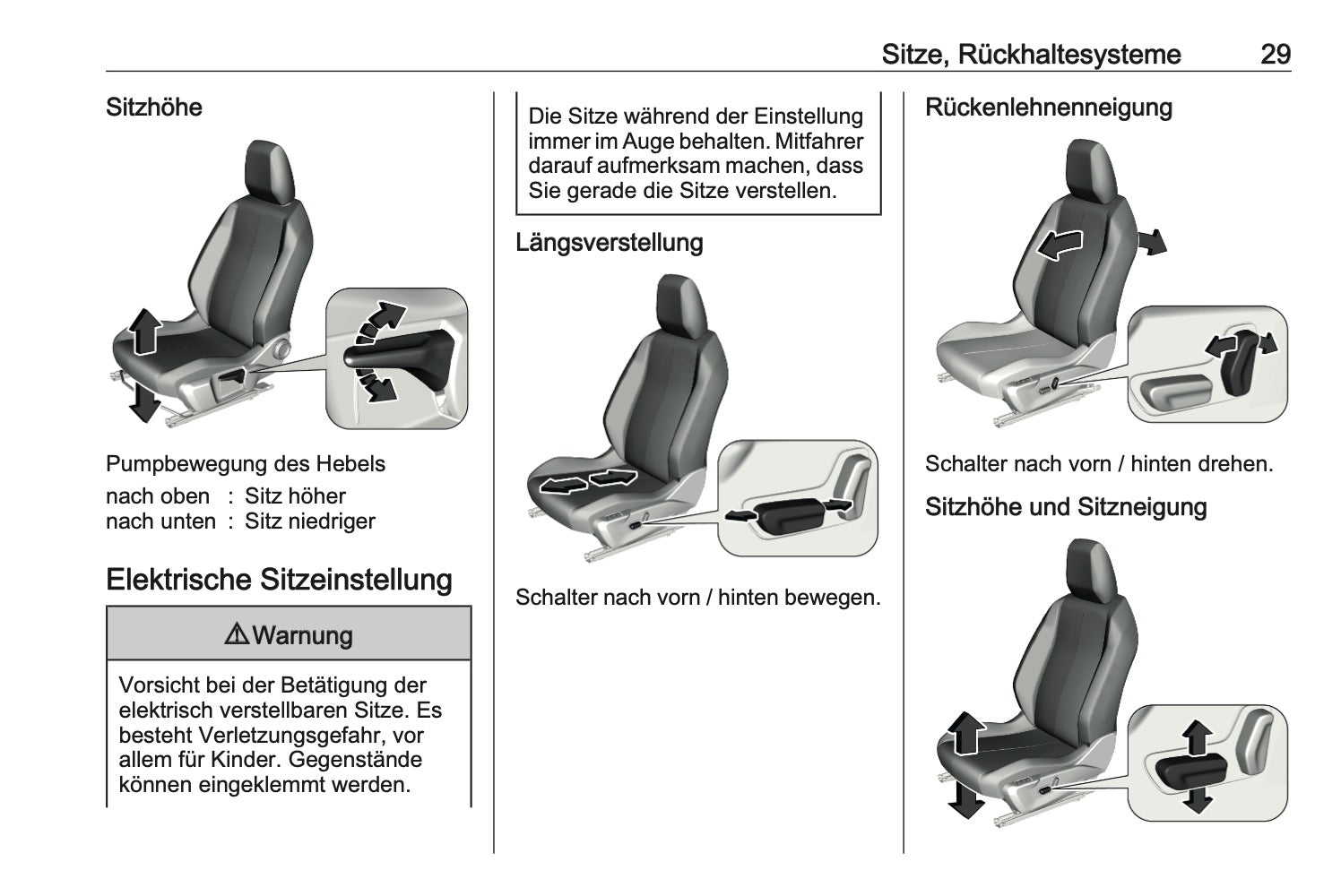 Sitze, Rückhaltesysteme 29

Sitzhöhe

Pumpbewegung des Hebels

nach oben : Sitz höher
nach unten : Sitz niedriger

Elektrische Sitzeinstellung

⚠ Warnung

Vorsicht bei der Betätigung der elektrisch verstellbaren Sitze. Es besteht Verletzungsgefahr, vor allem für Kinder. Gegenstände können eingeklemmt werden.

Die Sitze während der Einstellung immer im Auge behalten. Mitfahrer darauf aufmerksam machen, dass Sie gerade die Sitze verstellen.

Längsverstellung

Schalter nach vorn / hinten bewegen.

Rückenlehnenneigung

Schalter nach vorn / hinten drehen.

Sitzhöhe und Sitzneigung