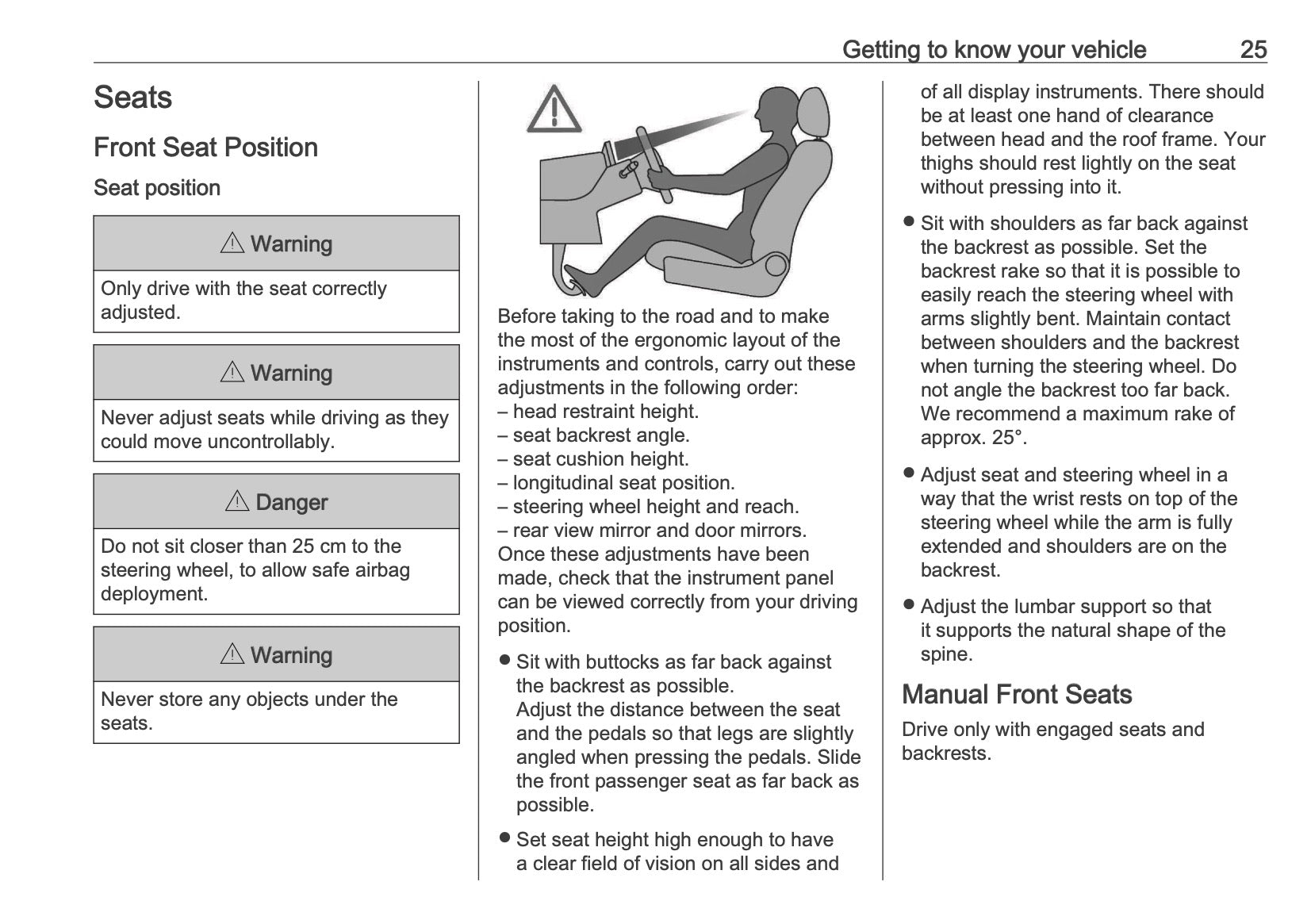 Getting to know your vehicle 25

Seats

Front Seat Position

Seat position

⚠ Warning

Only drive with the seat correctly adjusted.

⚠ Warning

Never adjust seats while driving as they could move uncontrollably.

⚠ Danger

Do not sit closer than 25 cm to the steering wheel, to allow safe airbag deployment.

⚠ Warning

Never store any objects under the seats.

Before taking to the road and to make the most of the ergonomic layout of the instruments and controls, carry out these adjustments in the following order:
– head restraint height.
– seat backrest angle.
– seat cushion height.
– longitudinal seat position.
– steering wheel height and reach.
– rear view mirror and door mirrors.
Once these adjustments have been made, check that the instrument panel can be viewed correctly from your driving position.

● Sit with buttocks as far back against the backrest as possible.
Adjust the distance between the seat and the pedals so that legs are slightly angled when pressing the pedals. Slide the front passenger seat as far back as possible.

● Set seat height high enough to have a clear field of vision on all sides and of all display instruments. There should be at least one hand of clearance between head and the roof frame. Your thighs should rest lightly on the seat without pressing into it.

● Sit with shoulders as far back against the backrest as possible. Set the backrest rake so that it is possible to easily reach the steering wheel with arms slightly bent. Maintain contact between shoulders and the backrest when turning the steering wheel. Do not angle the backrest too far back. We recommend a maximum rake of approx. 25°.

● Adjust seat and steering wheel in a way that the wrist rests on top of the steering wheel while the arm is fully extended and shoulders are on the backrest.

● Adjust the lumbar support so that it supports the natural shape of the spine.

Manual Front Seats

Drive only with engaged seats and backrests.