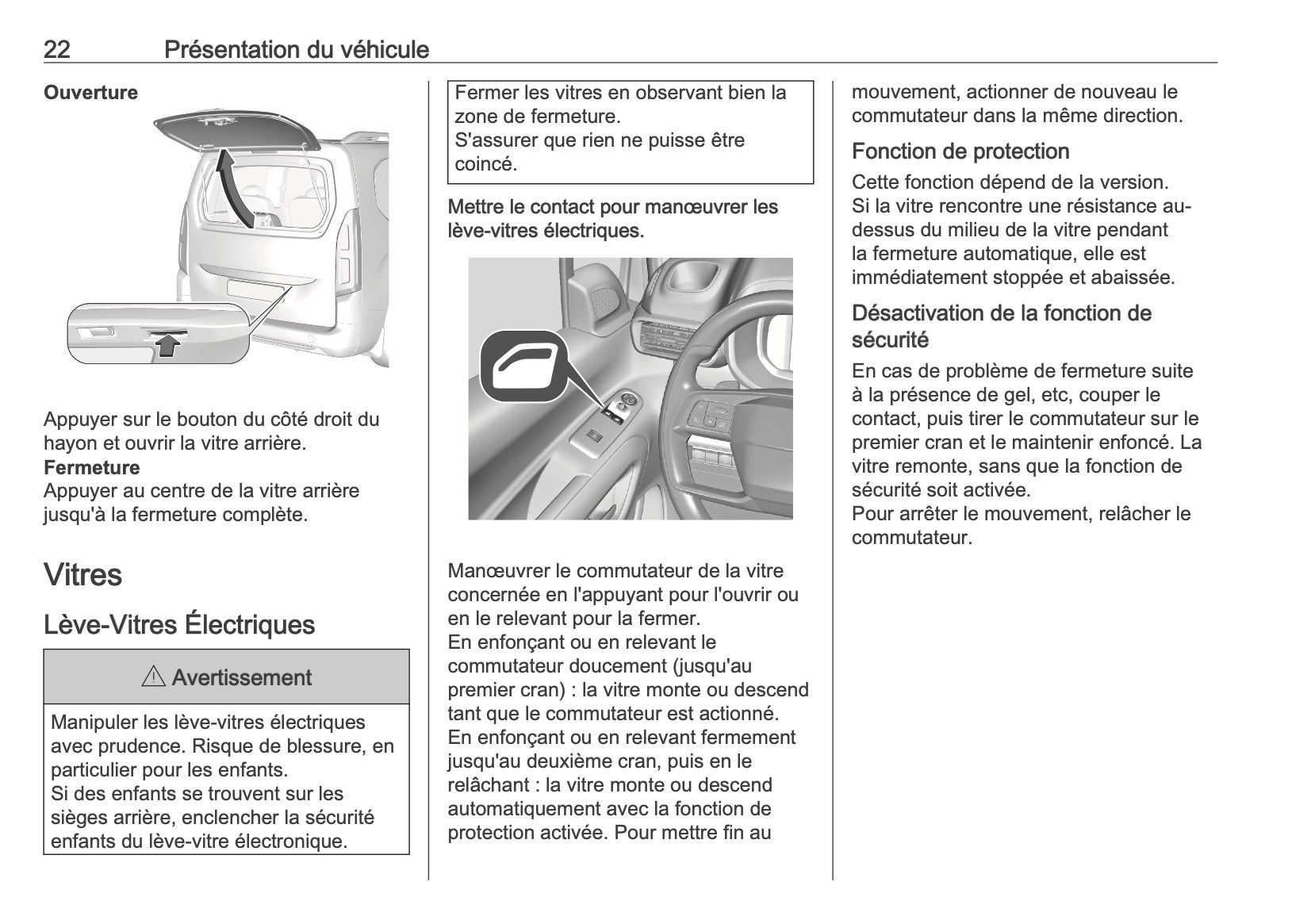 22 Présentation du véhicule

Ouverture

Appuyer sur le bouton du côté droit du hayon et ouvrir la vitre arrière.
Fermeture
Appuyer au centre de la vitre arrière jusqu'à la fermeture complète.

Vitres

Lève-Vitres Électriques

⚠ Avertissement

Manipuler les lève-vitres électriques avec prudence. Risque de blessure, en particulier pour les enfants.
Si des enfants se trouvent sur les sièges arrière, enclencher la sécurité enfants du lève-vitre électronique.

Fermer les vitres en observant bien la zone de fermeture.
S'assurer que rien ne puisse être coincé.

Mettre le contact pour manœuvrer les lève-vitres électriques.

Manœuvrer le commutateur de la vitre concernée en l'appuyant pour l'ouvrir ou en le relevant pour la fermer.
En enfonçant ou en relevant le commutateur doucement (jusqu'au premier cran) : la vitre monte ou descend tant que le commutateur est actionné.
En enfonçant ou en relevant fermement jusqu'au deuxième cran, puis en le relâchant : la vitre monte ou descend automatiquement avec la fonction de protection activée. Pour mettre fin au mouvement, actionner de nouveau le commutateur dans la même direction.

Fonction de protection

Cette fonction dépend de la version.
Si la vitre rencontre une résistance au-dessus du milieu de la vitre pendant la fermeture automatique, elle est immédiatement stoppée et abaissée.

Désactivation de la fonction de sécurité

En cas de problème de fermeture suite à la présence de gel, etc, couper le contact, puis tirer le commutateur sur le premier cran et le maintenir enfoncé. La vitre remonte, sans que la fonction de sécurité soit activée.
Pour arrêter le mouvement, relâcher le commutateur.