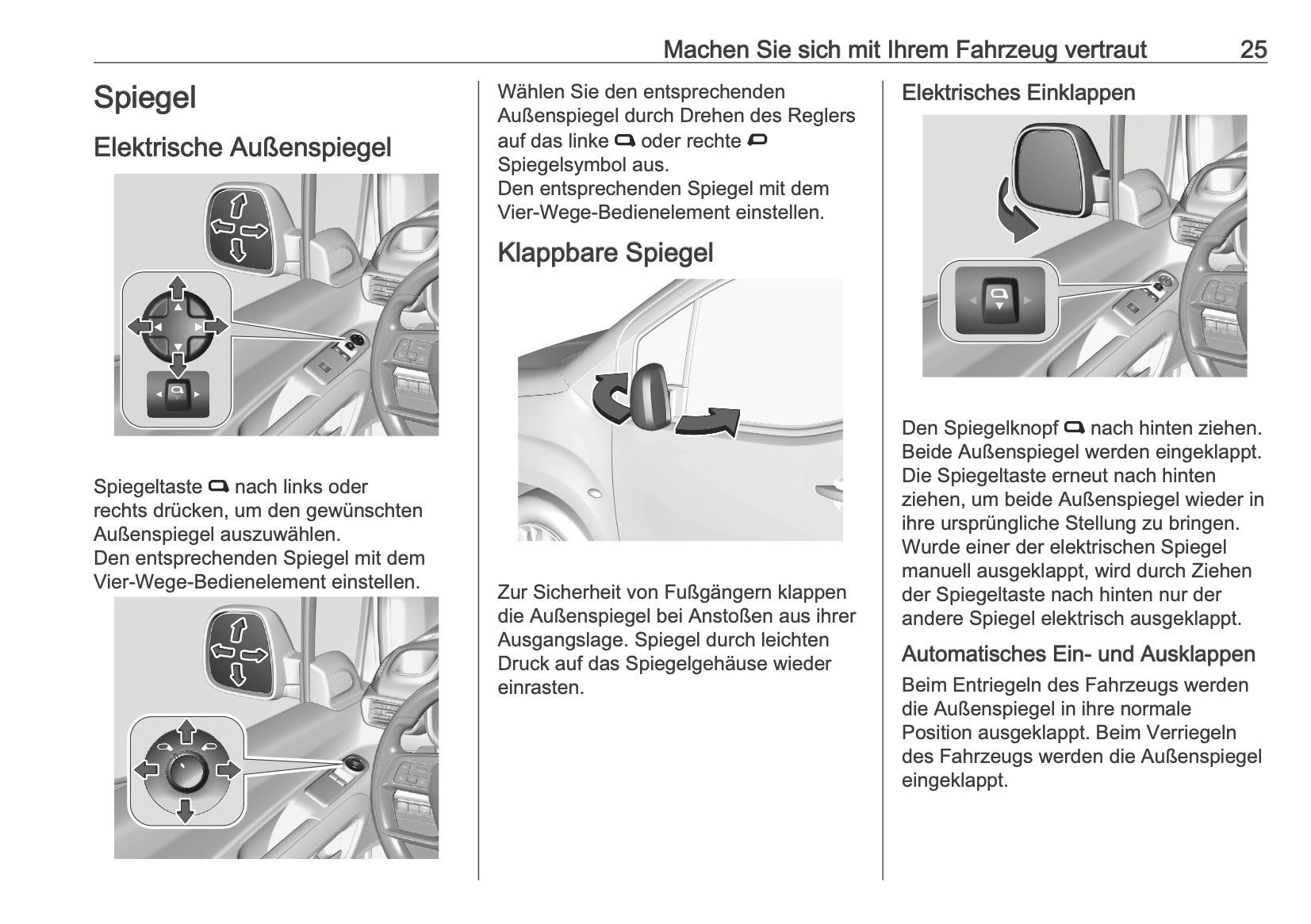 Machen Sie sich mit Ihrem Fahrzeug vertraut 25

Spiegel

Elektrische Außenspiegel

Spiegeltaste nach links oder rechts drücken, um den gewünschten Außenspiegel auszuwählen.
Den entsprechenden Spiegel mit dem Vier-Wege-Bedienelement einstellen.

Wählen Sie den entsprechenden Außenspiegel durch Drehen des Reglers auf das linke oder rechte Spiegelsymbol aus.
Den entsprechenden Spiegel mit dem Vier-Wege-Bedienelement einstellen.

Klappbare Spiegel

Zur Sicherheit von Fußgängern klappen die Außenspiegel bei Anstoßen aus ihrer Ausgangslage. Spiegel durch leichten Druck auf das Spiegelgehäuse wieder einrasten.

Elektrisches Einklappen

Den Spiegelknopf nach hinten ziehen. Beide Außenspiegel werden eingeklappt. Die Spiegeltaste erneut nach hinten ziehen, um beide Außenspiegel wieder in ihre ursprüngliche Stellung zu bringen.
Wurde einer der elektrischen Spiegel manuell ausgeklappt, wird durch Ziehen der Spiegeltaste nach hinten nur der andere Spiegel elektrisch ausgeklappt.

Automatisches Ein- und Ausklappen

Beim Entriegeln des Fahrzeugs werden die Außenspiegel in ihre normale Position ausgeklappt. Beim Verriegeln des Fahrzeugs werden die Außenspiegel eingeklappt.