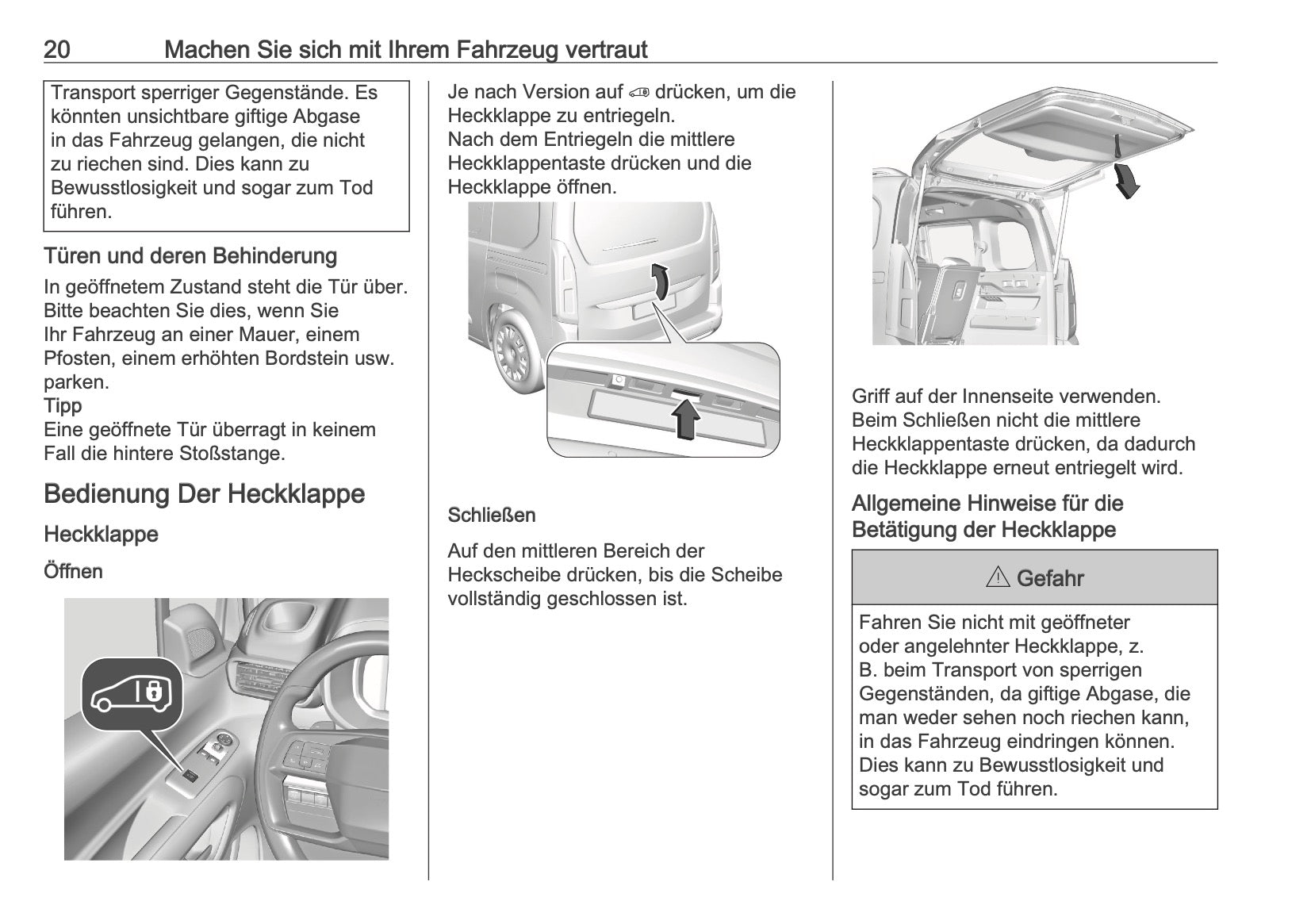 20 Machen Sie sich mit Ihrem Fahrzeug vertraut

Transport sperriger Gegenstände. Es könnten unsichtbare giftige Abgase in das Fahrzeug gelangen, die nicht zu riechen sind. Dies kann zu Bewusstlosigkeit und sogar zum Tod führen.

Türen und deren Behinderung

In geöffnetem Zustand steht die Tür über. Bitte beachten Sie dies, wenn Sie Ihr Fahrzeug an einer Mauer, einem Pfosten, einem erhöhten Bordstein usw. parken.
Tipp
Eine geöffnete Tür überragt in keinem Fall die hintere Stoßstange.

Bedienung Der Heckklappe

Heckklappe

Öffnen

Je nach Version auf drücken, um die Heckklappe zu entriegeln.
Nach dem Entriegeln die mittlere Heckklappentaste drücken und die Heckklappe öffnen.

Schließen

Auf den mittleren Bereich der Heckscheibe drücken, bis die Scheibe vollständig geschlossen ist.

Griff auf der Innenseite verwenden. Beim Schließen nicht die mittlere Heckklappentaste drücken, da dadurch die Heckklappe erneut entriegelt wird.

Allgemeine Hinweise für die Betätigung der Heckklappe

⚠ Gefahr

Fahren Sie nicht mit geöffneter oder angelehnter Heckklappe, z. B. beim Transport von sperrigen Gegenständen, da giftige Abgase, die man weder sehen noch riechen kann, in das Fahrzeug eindringen können. Dies kann zu Bewusstlosigkeit und sogar zum Tod führen.