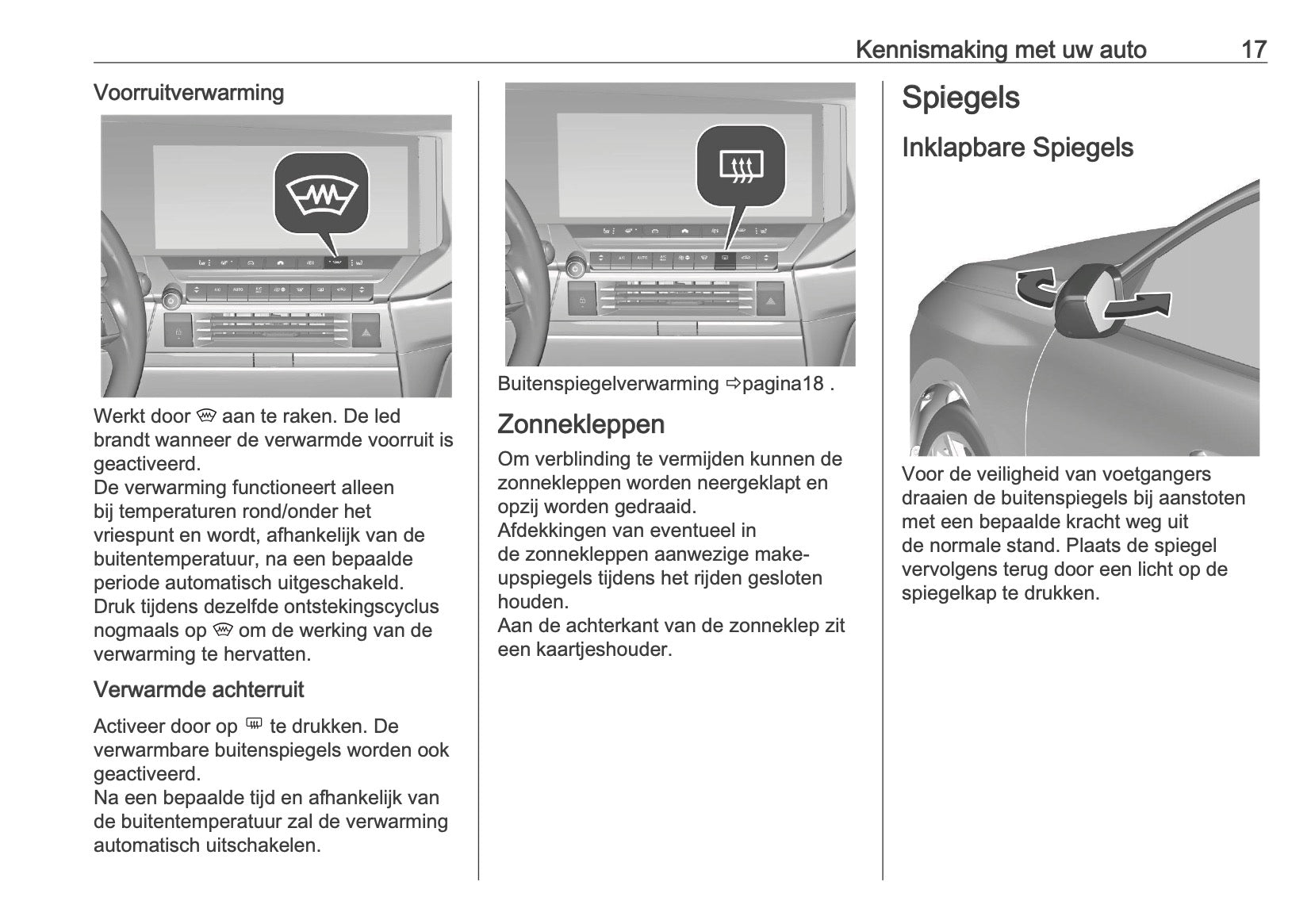 Kennismaking met uw auto 17

Voorruitverwarming

Werkt door aan te raken. De led brandt wanneer de verwarmde voorruit is geactiveerd.
De verwarming functioneert alleen bij temperaturen rond/onder het vriespunt en wordt, afhankelijk van de buitentemperatuur, na een bepaalde periode automatisch uitgeschakeld.
Druk tijdens dezelfde ontstekingscyclus nogmaals op om de werking van de verwarming te hervatten.

Verwarmde achterruit

Activeer door op te drukken. De verwarmbare buitenspiegels worden ook geactiveerd.
Na een bepaalde tijd en afhankelijk van de buitentemperatuur zal de verwarming automatisch uitschakelen.

Buitenspiegelverwarming ⇨pagina18 .

Zonnekleppen

Om verblinding te vermijden kunnen de zonnekleppen worden neergeklapt en opzij worden gedraaid.
Afdekkingen van eventueel in de zonnekleppen aanwezige make-upspiegels tijdens het rijden gesloten houden.
Aan de achterkant van de zonneklep zit een kaartjeshouder.

Spiegels

Inklapbare Spiegels

Voor de veiligheid van voetgangers draaien de buitenspiegels bij aanstoten met een bepaalde kracht weg uit de normale stand. Plaats de spiegel vervolgens terug door een licht op de spiegelkap te drukken.