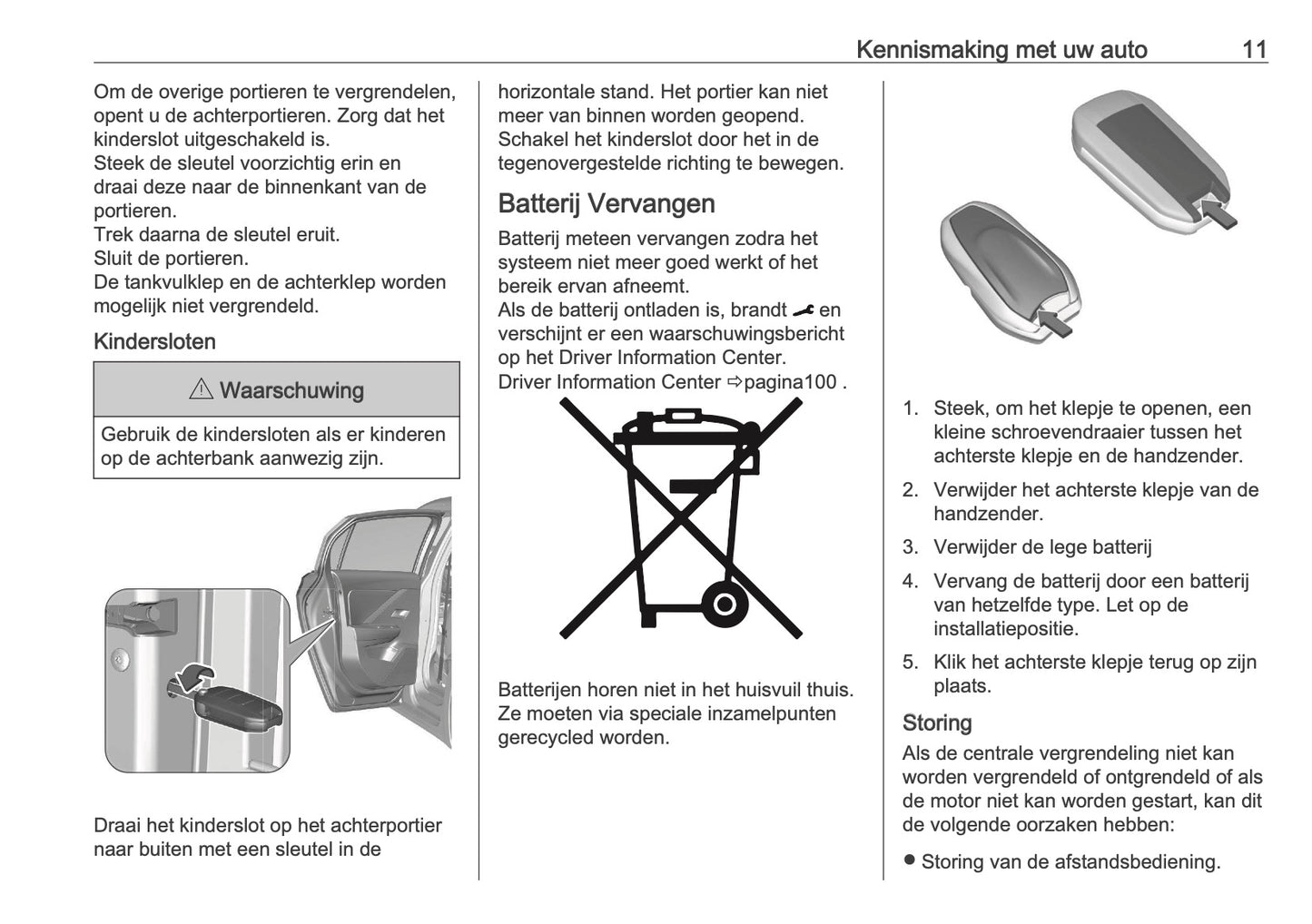 Kennismaking met uw auto 11

Om de overige portieren te vergrendelen, opent u de achterportieren. Zorg dat het kinderslot uitgeschakeld is.
Steek de sleutel voorzichtig erin en draai deze naar de binnenkant van de portieren.
Trek daarna de sleutel eruit.
Sluit de portieren.
De tankvulklep en de achterklep worden mogelijk niet vergrendeld.

Kindersloten

⚠ Waarschuwing

Gebruik de kindersloten als er kinderen op de achterbank aanwezig zijn.

Draai het kinderslot op het achterportier naar buiten met een sleutel in de horizontale stand. Het portier kan niet meer van binnen worden geopend.
Schakel het kinderslot door het in de tegenovergestelde richting te bewegen.

Batterij Vervangen

Batterij meteen vervangen zodra het systeem niet meer goed werkt of het bereik ervan afneemt.
Als de batterij ontladen is, brandt 🔧 en verschijnt er een waarschuwingsbericht op het Driver Information Center.
Driver Information Center ⇨pagina100 .

Batterijen horen niet in het huisvuil thuis. Ze moeten via speciale inzamelpunten gerecycled worden.

1. Steek, om het klepje te openen, een kleine schroevendraaier tussen het achterste klepje en de handzender.

2. Verwijder het achterste klepje van de handzender.

3. Verwijder de lege batterij

4. Vervang de batterij door een batterij van hetzelfde type. Let op de installatiepositie.

5. Klik het achterste klepje terug op zijn plaats.

Storing

Als de centrale vergrendeling niet kan worden vergrendeld of ontgrendeld of als de motor niet kan worden gestart, kan dit de volgende oorzaken hebben:

● Storing van de afstandsbediening.