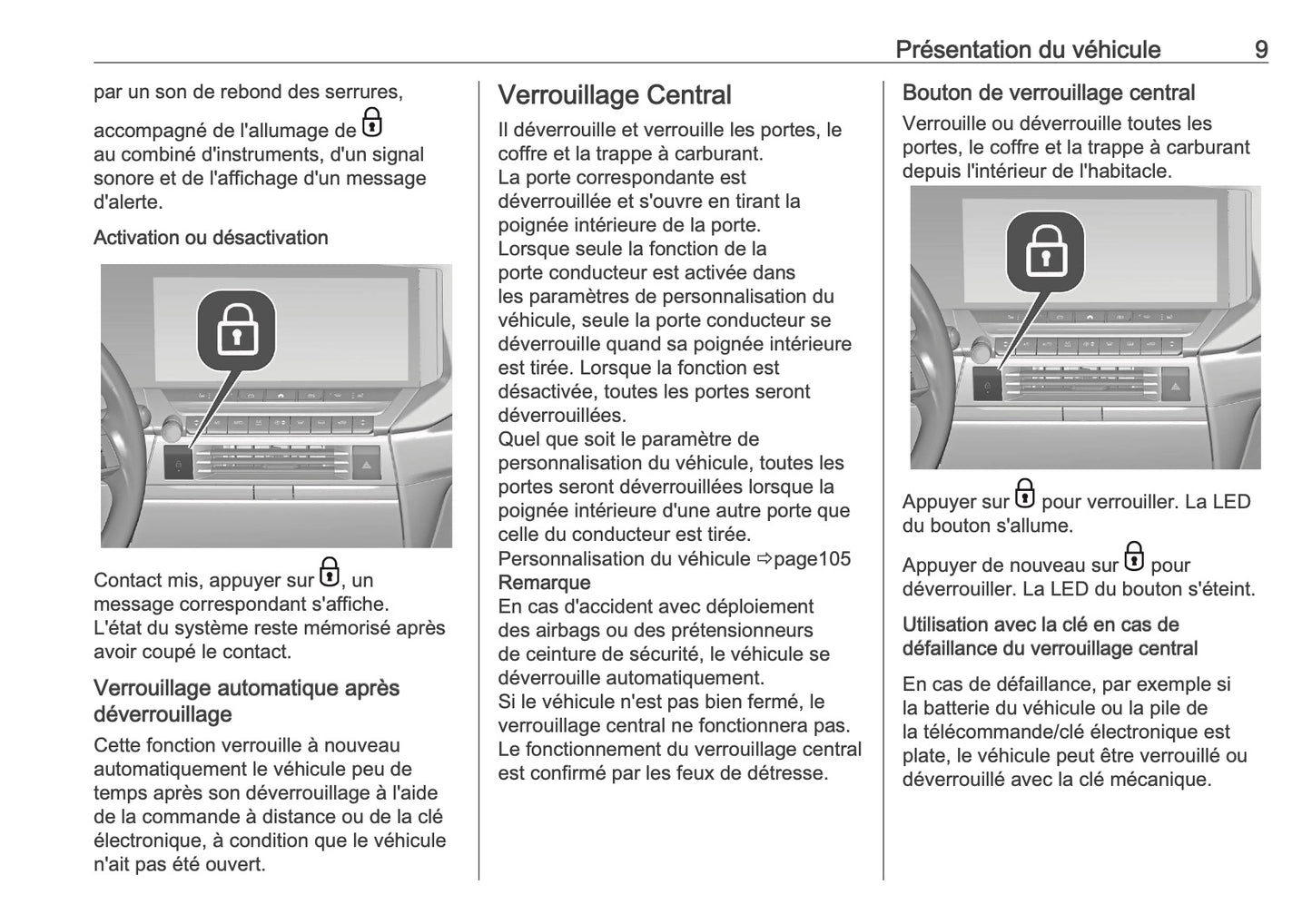 Présentation du véhicule 9

par un son de rebond des serrures,

accompagné de l'allumage de au combiné d'instruments, d'un signal sonore et de l'affichage d'un message d'alerte.

Activation ou désactivation

Contact mis, appuyer sur , un message correspondant s'affiche. L'état du système reste mémorisé après avoir coupé le contact.

Verrouillage automatique après déverrouillage

Cette fonction verrouille à nouveau automatiquement le véhicule peu de temps après son déverrouillage à l'aide de la commande à distance ou de la clé électronique, à condition que le véhicule n'ait pas été ouvert.

Verrouillage Central

Il déverrouille et verrouille les portes, le coffre et la trappe à carburant.
La porte correspondante est déverrouillée et s'ouvre en tirant la poignée intérieure de la porte.
Lorsque seule la fonction de la porte conducteur est activée dans les paramètres de personnalisation du véhicule, seule la porte conducteur se déverrouille quand sa poignée intérieure est tirée. Lorsque la fonction est désactivée, toutes les portes seront déverrouillées.
Quel que soit le paramètre de personnalisation du véhicule, toutes les portes seront déverrouillées lorsque la poignée intérieure d'une autre porte que celle du conducteur est tirée.
Personnalisation du véhicule ⇨page105
Remarque
En cas d'accident avec déploiement des airbags ou des prétensionneurs de ceinture de sécurité, le véhicule se déverrouille automatiquement.
Si le véhicule n'est pas bien fermé, le verrouillage central ne fonctionnera pas.
Le fonctionnement du verrouillage central est confirmé par les feux de détresse.

Bouton de verrouillage central

Verrouille ou déverrouille toutes les portes, le coffre et la trappe à carburant depuis l'intérieur de l'habitacle.

Appuyer sur pour verrouiller. La LED du bouton s'allume.

Appuyer de nouveau sur pour déverrouiller. La LED du bouton s'éteint.

Utilisation avec la clé en cas de défaillance du verrouillage central

En cas de défaillance, par exemple si la batterie du véhicule ou la pile de la télécommande/clé électronique est plate, le véhicule peut être verrouillé ou déverrouillé avec la clé mécanique.