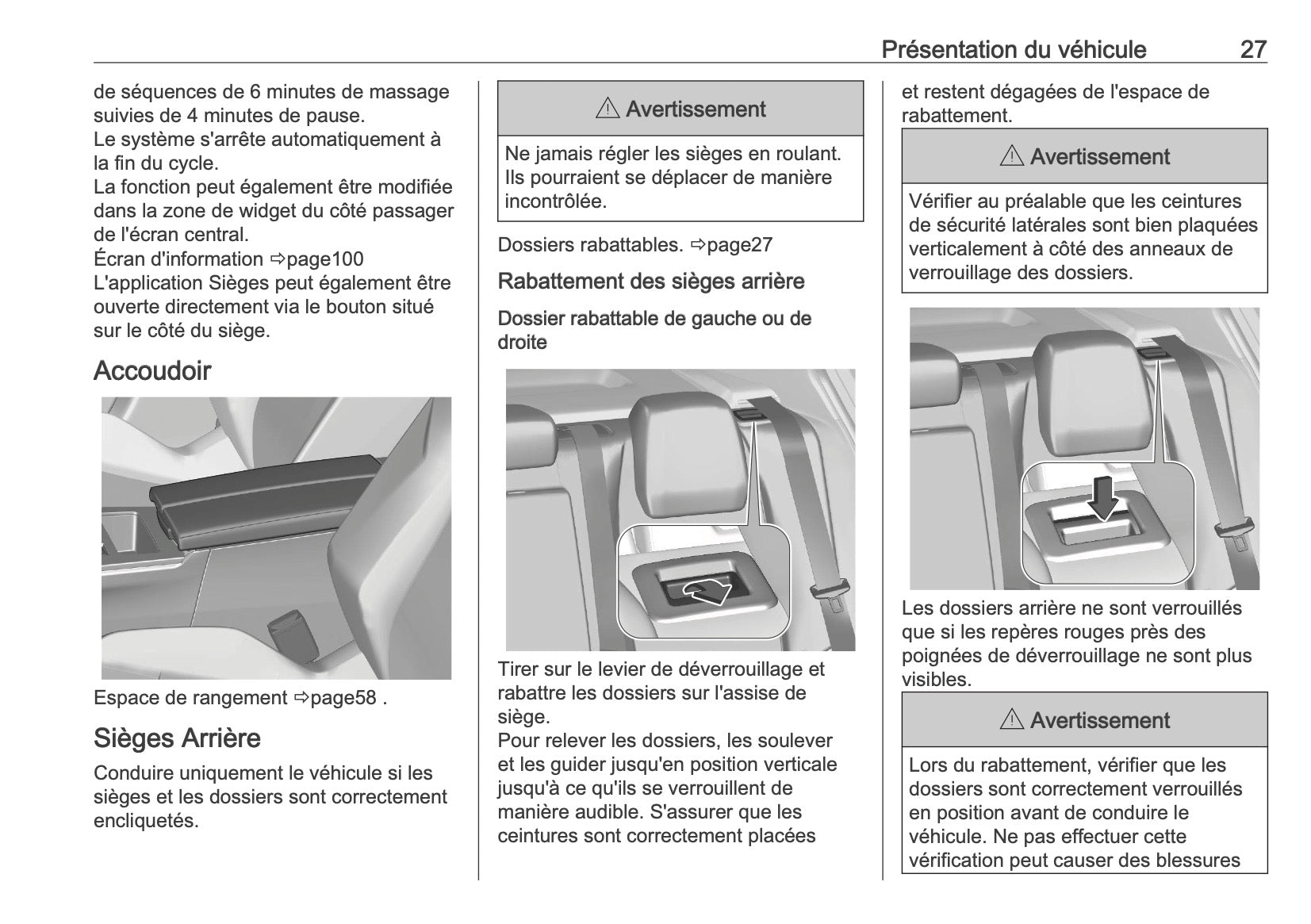 Présentation du véhicule 27

de séquences de 6 minutes de massage suivies de 4 minutes de pause.
Le système s'arrête automatiquement à la fin du cycle.
La fonction peut également être modifiée dans la zone de widget du côté passager de l'écran central.
Écran d'information ⇨page100
L'application Sièges peut également être ouverte directement via le bouton situé sur le côté du siège.

Accoudoir

Espace de rangement ⇨page58 .

Sièges Arrière

Conduire uniquement le véhicule si les sièges et les dossiers sont correctement encliquetés.

⚠ Avertissement

Ne jamais régler les sièges en roulant. Ils pourraient se déplacer de manière incontrôlée.

Dossiers rabattables. ⇨page27

Rabattement des sièges arrière

Dossier rabattable de gauche ou de droite

Tirer sur le levier de déverrouillage et rabattre les dossiers sur l'assise de siège.
Pour relever les dossiers, les soulever et les guider jusqu'en position verticale jusqu'à ce qu'ils se verrouillent de manière audible. S'assurer que les ceintures sont correctement placées et restent dégagées de l'espace de rabattement.

⚠ Avertissement

Vérifier au préalable que les ceintures de sécurité latérales sont bien plaquées verticalement à côté des anneaux de verrouillage des dossiers.

Les dossiers arrière ne sont verrouillés que si les repères rouges près des poignées de déverrouillage ne sont plus visibles.

⚠ Avertissement

Lors du rabattement, vérifier que les dossiers sont correctement verrouillés en position avant de conduire le véhicule. Ne pas effectuer cette vérification peut causer des blessures