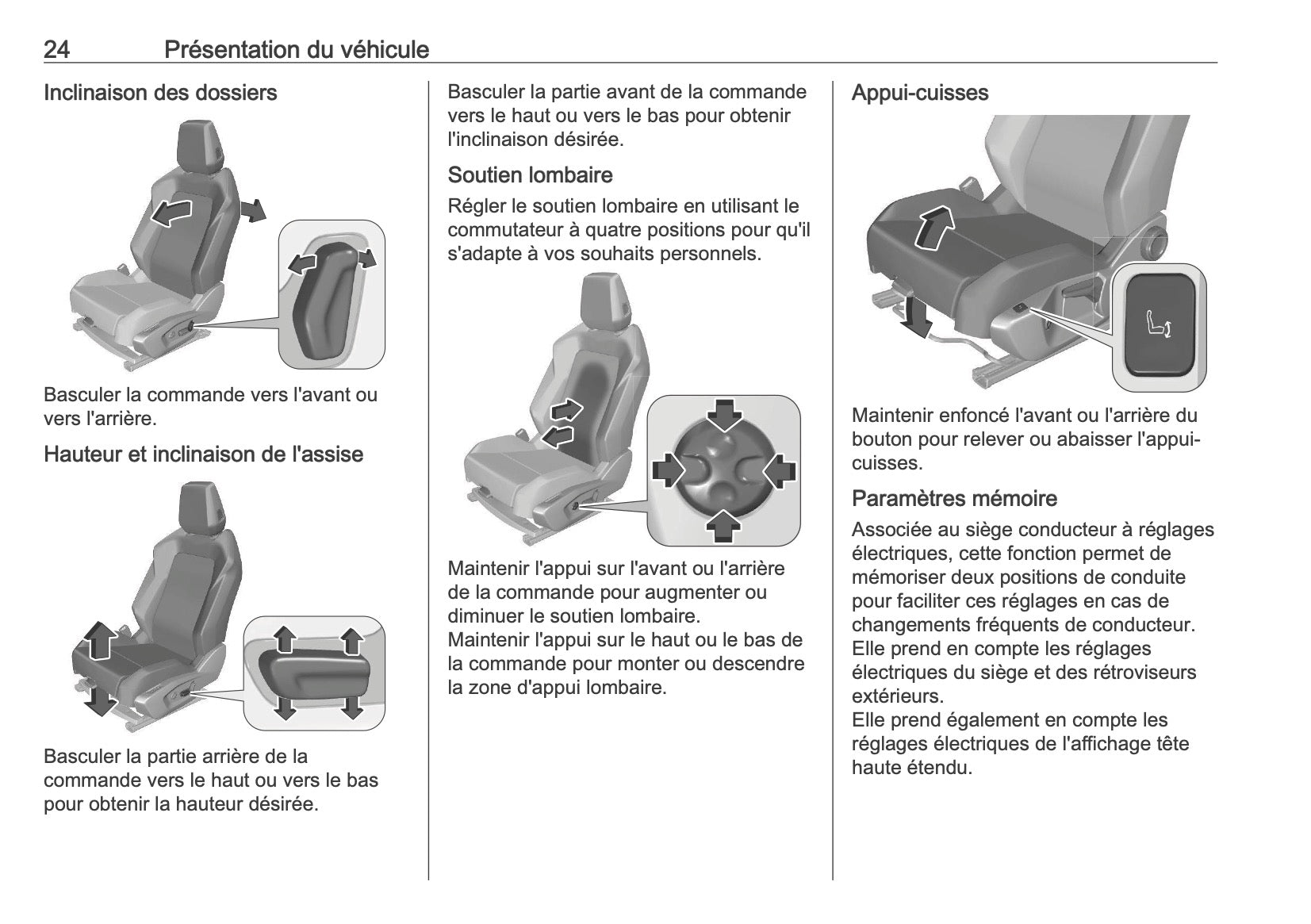 24 Présentation du véhicule

Inclinaison des dossiers

Basculer la commande vers l'avant ou vers l'arrière.

Hauteur et inclinaison de l'assise

Basculer la partie arrière de la commande vers le haut ou vers le bas pour obtenir la hauteur désirée.

Basculer la partie avant de la commande vers le haut ou vers le bas pour obtenir l'inclinaison désirée.

Soutien lombaire

Régler le soutien lombaire en utilisant le commutateur à quatre positions pour qu'il s'adapte à vos souhaits personnels.

Maintenir l'appui sur l'avant ou l'arrière de la commande pour augmenter ou diminuer le soutien lombaire.
Maintenir l'appui sur le haut ou le bas de la commande pour monter ou descendre la zone d'appui lombaire.

Appui-cuisses

Maintenir enfoncé l'avant ou l'arrière du bouton pour relever ou abaisser l'appui-cuisses.

Paramètres mémoire

Associée au siège conducteur à réglages électriques, cette fonction permet de mémoriser deux positions de conduite pour faciliter ces réglages en cas de changements fréquents de conducteur.
Elle prend en compte les réglages électriques du siège et des rétroviseurs extérieurs.
Elle prend également en compte les réglages électriques de l'affichage tête haute étendu.