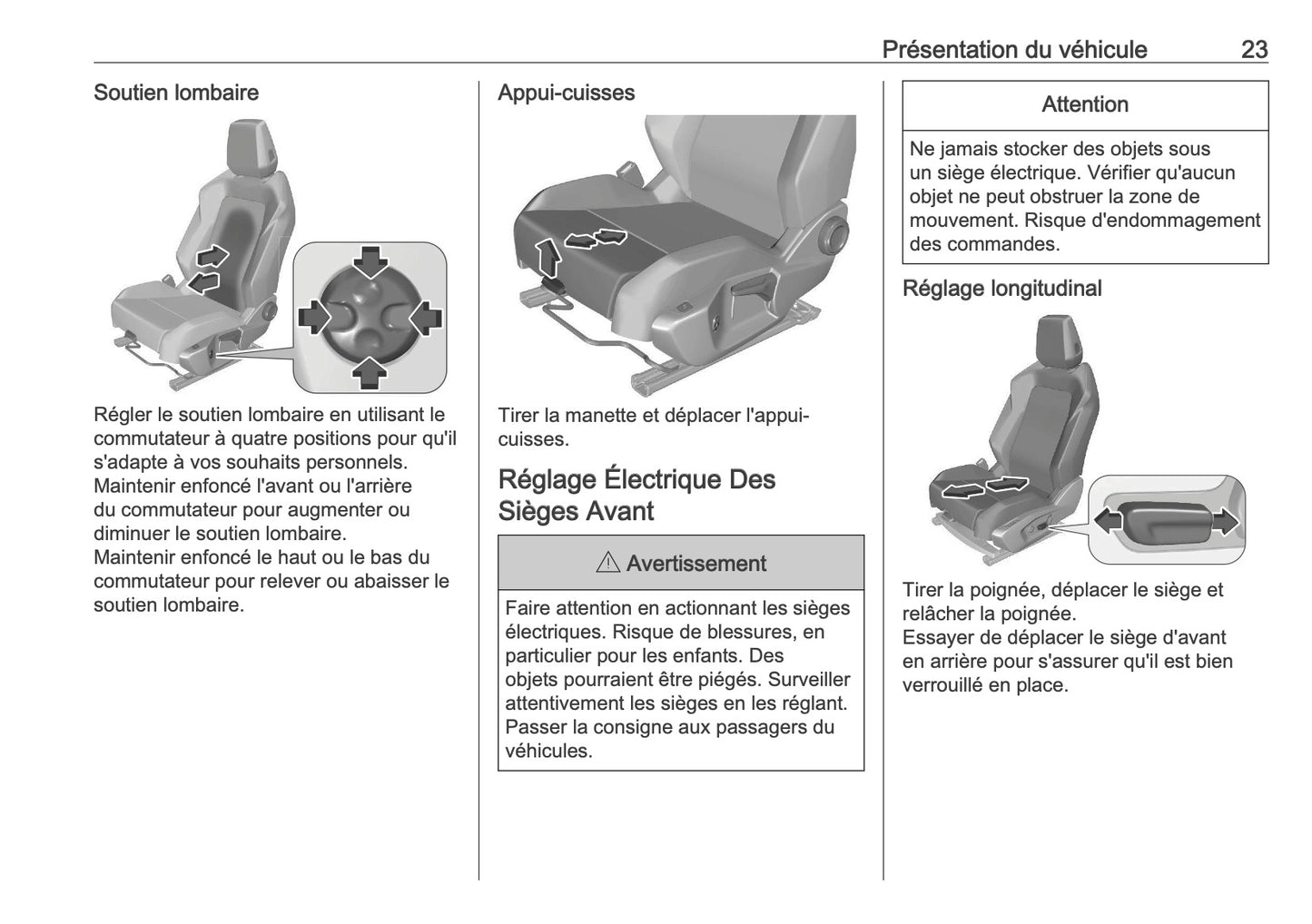 Présentation du véhicule 23

Soutien lombaire

Régler le soutien lombaire en utilisant le commutateur à quatre positions pour qu'il s'adapte à vos souhaits personnels.
Maintenir enfoncé l'avant ou l'arrière du commutateur pour augmenter ou diminuer le soutien lombaire.
Maintenir enfoncé le haut ou le bas du commutateur pour relever ou abaisser le soutien lombaire.

Appui-cuisses

Tirer la manette et déplacer l'appui-cuisses.

Réglage Électrique Des Sièges Avant

⚠ Avertissement

Faire attention en actionnant les sièges électriques. Risque de blessures, en particulier pour les enfants. Des objets pourraient être piégés. Surveiller attentivement les sièges en les réglant. Passer la consigne aux passagers du véhicules.

Attention

Ne jamais stocker des objets sous un siège électrique. Vérifier qu'aucun objet ne peut obstruer la zone de mouvement. Risque d'endommagement des commandes.

Réglage longitudinal

Tirer la poignée, déplacer le siège et relâcher la poignée.
Essayer de déplacer le siège d'avant en arrière pour s'assurer qu'il est bien verrouillé en place.