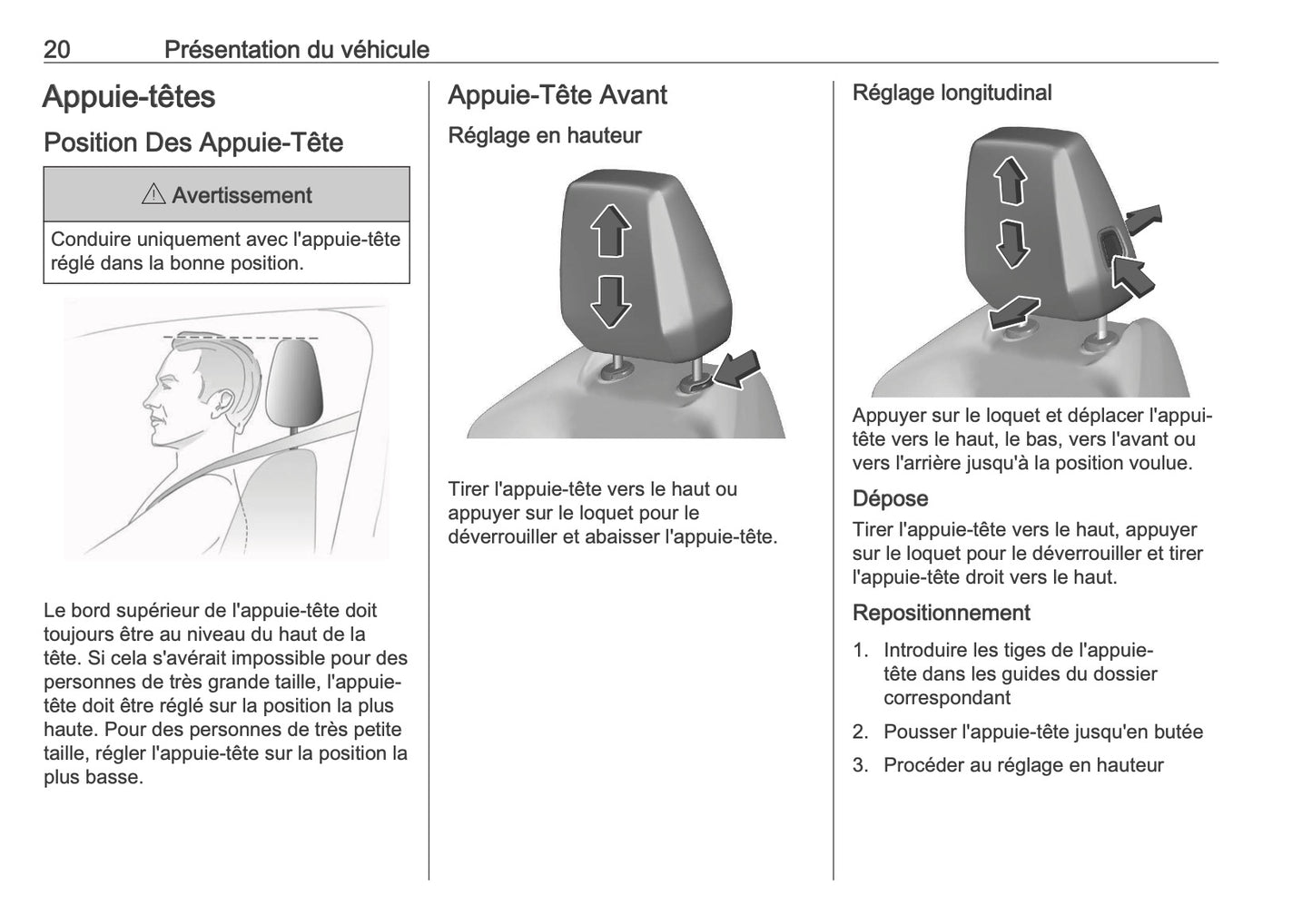 20 Présentation du véhicule

Appuie-têtes

Position Des Appuie-Tête

⚠ Avertissement

Conduire uniquement avec l'appuie-tête réglé dans la bonne position.

Le bord supérieur de l'appuie-tête doit toujours être au niveau du haut de la tête. Si cela s'avérait impossible pour des personnes de très grande taille, l'appuie-tête doit être réglé sur la position la plus haute. Pour des personnes de très petite taille, régler l'appuie-tête sur la position la plus basse.

Appuie-Tête Avant

Réglage en hauteur

Tirer l'appuie-tête vers le haut ou appuyer sur le loquet pour le déverrouiller et abaisser l'appuie-tête.

Réglage longitudinal

Appuyer sur le loquet et déplacer l'appui-tête vers le haut, le bas, vers l'avant ou vers l'arrière jusqu'à la position voulue.

Dépose

Tirer l'appuie-tête vers le haut, appuyer sur le loquet pour le déverrouiller et tirer l'appuie-tête droit vers le haut.

Repositionnement

1. Introduire les tiges de l'appuie-tête dans les guides du dossier correspondant

2. Pousser l'appuie-tête jusqu'en butée

3. Procéder au réglage en hauteur