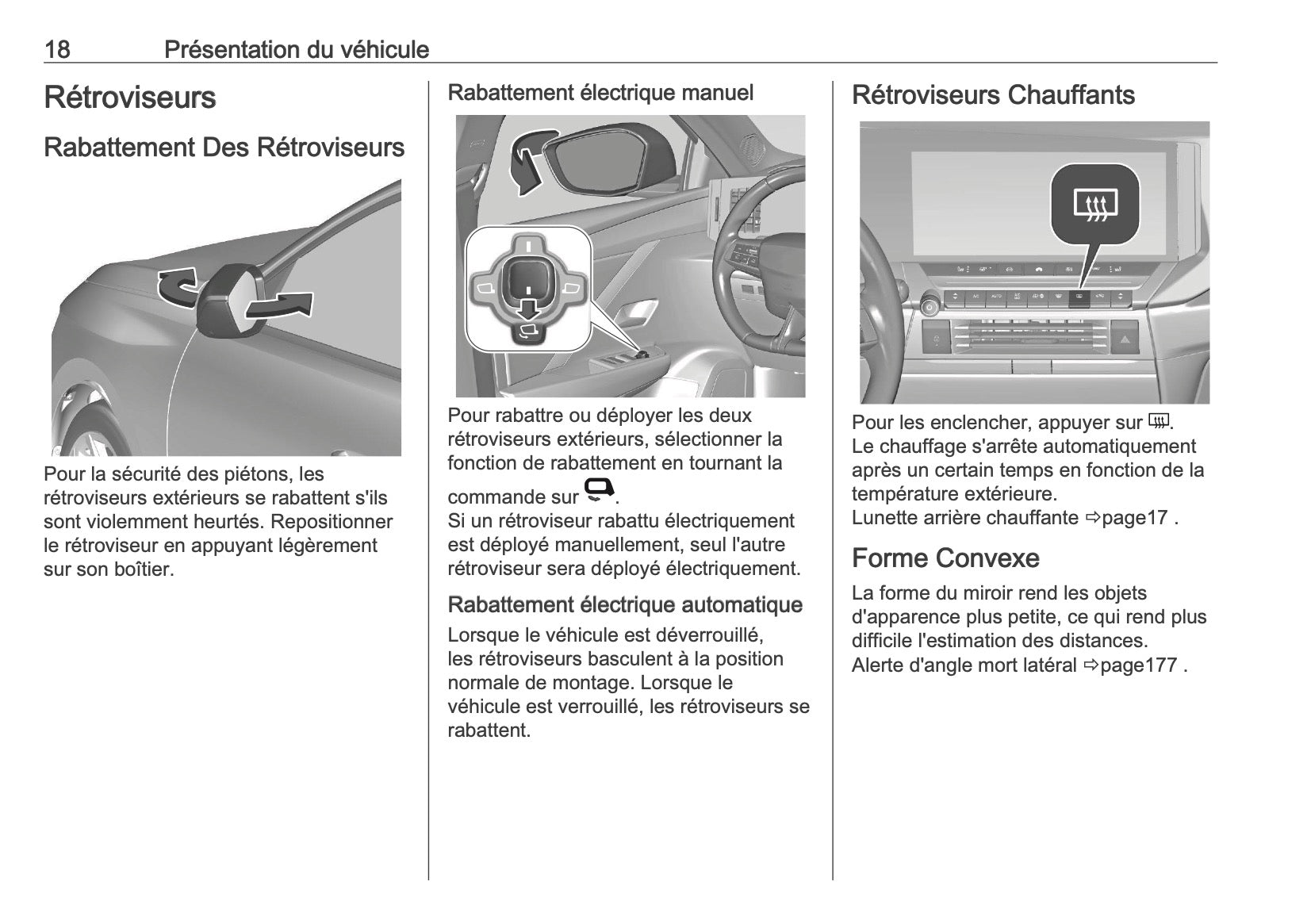 18 Présentation du véhicule

Rétroviseurs

Rabattement Des Rétroviseurs

Pour la sécurité des piétons, les rétroviseurs extérieurs se rabattent s'ils sont violemment heurtés. Repositionner le rétroviseur en appuyant légèrement sur son boîtier.

Rabattement électrique manuel

Pour rabattre ou déployer les deux rétroviseurs extérieurs, sélectionner la fonction de rabattement en tournant la commande sur .
Si un rétroviseur rabattu électriquement est déployé manuellement, seul l'autre rétroviseur sera déployé électriquement.

Rabattement électrique automatique

Lorsque le véhicule est déverrouillé, les rétroviseurs basculent à la position normale de montage. Lorsque le véhicule est verrouillé, les rétroviseurs se rabattent.

Rétroviseurs Chauffants

Pour les enclencher, appuyer sur .
Le chauffage s'arrête automatiquement après un certain temps en fonction de la température extérieure.
Lunette arrière chauffante ⇨page17 .

Forme Convexe

La forme du miroir rend les objets d'apparence plus petite, ce qui rend plus difficile l'estimation des distances.
Alerte d'angle mort latéral ⇨page177 .