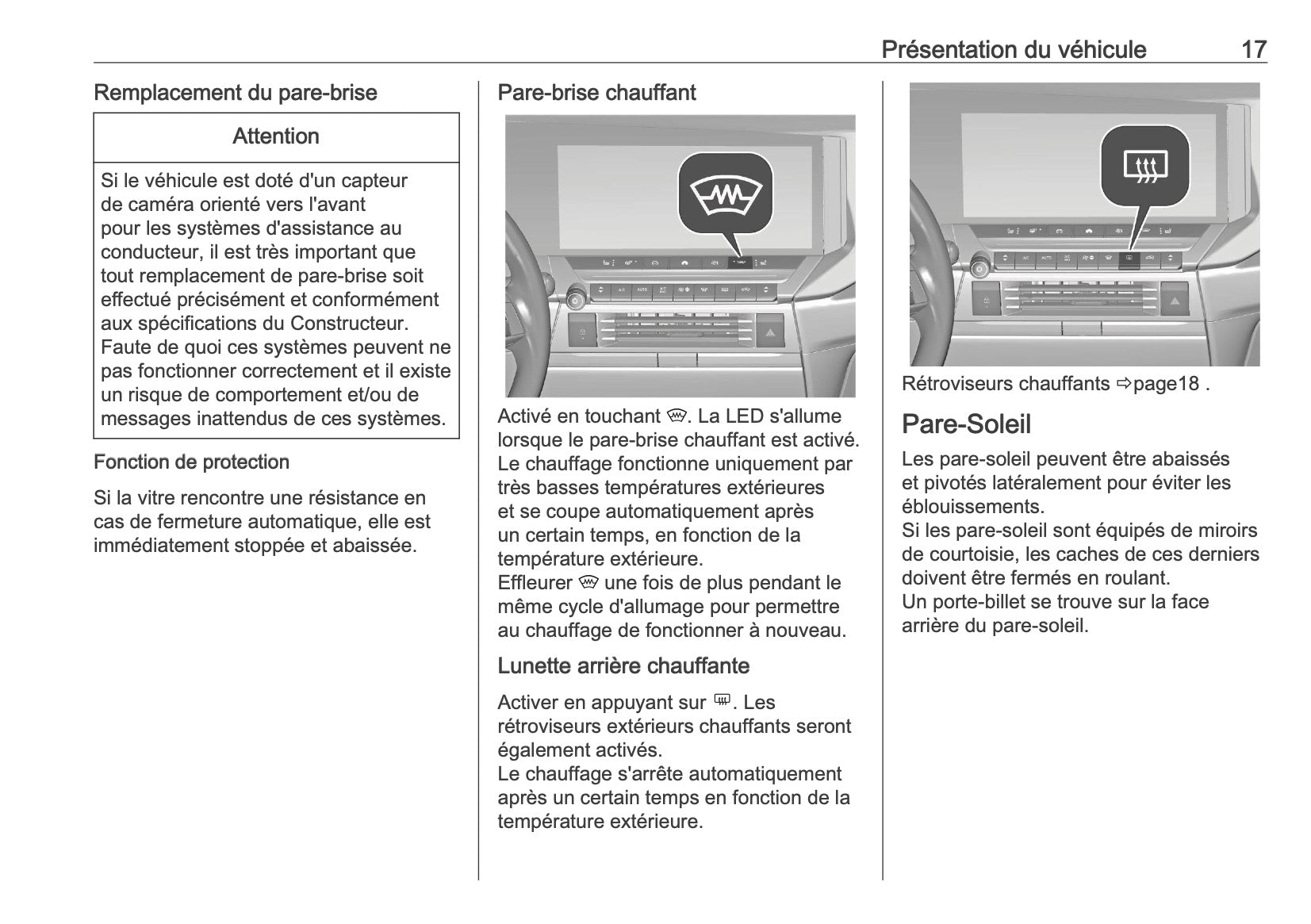 Présentation du véhicule 17

Remplacement du pare-brise

Attention

Si le véhicule est doté d'un capteur de caméra orienté vers l'avant pour les systèmes d'assistance au conducteur, il est très important que tout remplacement de pare-brise soit effectué précisément et conformément aux spécifications du Constructeur. Faute de quoi ces systèmes peuvent ne pas fonctionner correctement et il existe un risque de comportement et/ou de messages inattendus de ces systèmes.

Fonction de protection

Si la vitre rencontre une résistance en cas de fermeture automatique, elle est immédiatement stoppée et abaissée.

Pare-brise chauffant

Activé en touchant . La LED s'allume lorsque le pare-brise chauffant est activé.
Le chauffage fonctionne uniquement par très basses températures extérieures et se coupe automatiquement après un certain temps, en fonction de la température extérieure.
Effleurer  une fois de plus pendant le même cycle d'allumage pour permettre au chauffage de fonctionner à nouveau.

Lunette arrière chauffante

Activer en appuyant sur . Les rétroviseurs extérieurs chauffants seront également activés.
Le chauffage s'arrête automatiquement après un certain temps en fonction de la température extérieure.

Rétroviseurs chauffants ⇨page18 .

Pare-Soleil

Les pare-soleil peuvent être abaissés et pivotés latéralement pour éviter les éblouissements.
Si les pare-soleil sont équipés de miroirs de courtoisie, les caches de ces derniers doivent être fermés en roulant.
Un porte-billet se trouve sur la face arrière du pare-soleil.