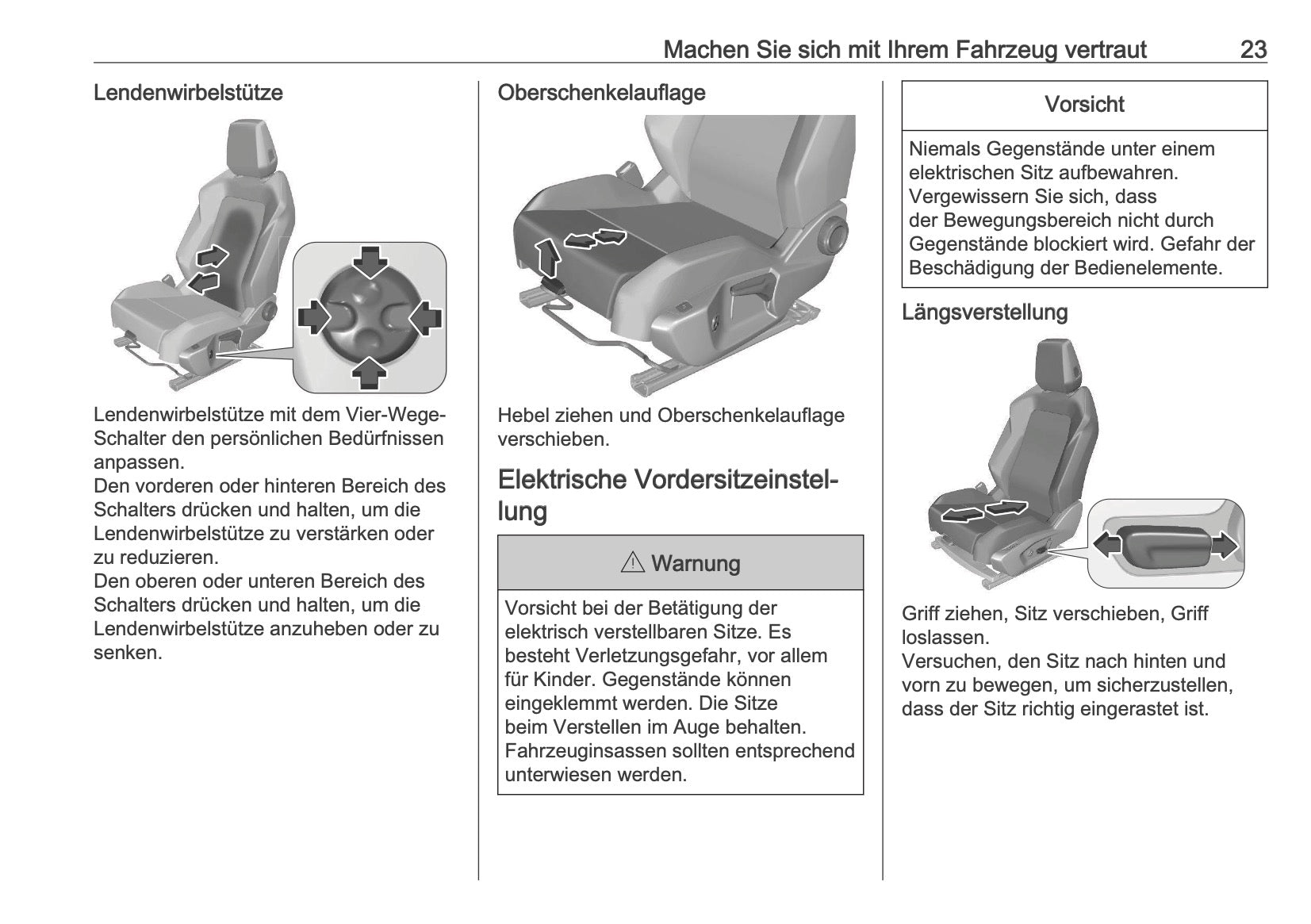 Machen Sie sich mit Ihrem Fahrzeug vertraut 23

Lendenwirbelstütze

Lendenwirbelstütze mit dem Vier-Wege-Schalter den persönlichen Bedürfnissen anpassen.
Den vorderen oder hinteren Bereich des Schalters drücken und halten, um die Lendenwirbelstütze zu verstärken oder zu reduzieren.
Den oberen oder unteren Bereich des Schalters drücken und halten, um die Lendenwirbelstütze anzuheben oder zu senken.

Oberschenkelauflage

Hebel ziehen und Oberschenkelauflage verschieben.

Elektrische Vordersitzeinstellung

⚠ Warnung

Vorsicht bei der Betätigung der elektrisch verstellbaren Sitze. Es besteht Verletzungsgefahr, vor allem für Kinder. Gegenstände können eingeklemmt werden. Die Sitze beim Verstellen im Auge behalten. Fahrzeuginsassen sollten entsprechend unterwiesen werden.

Vorsicht

Niemals Gegenstände unter einem elektrischen Sitz aufbewahren. Vergewissern Sie sich, dass der Bewegungsbereich nicht durch Gegenstände blockiert wird. Gefahr der Beschädigung der Bedienelemente.

Längsverstellung

Griff ziehen, Sitz verschieben, Griff loslassen.
Versuchen, den Sitz nach hinten und vorn zu bewegen, um sicherzustellen, dass der Sitz richtig eingerastet ist.