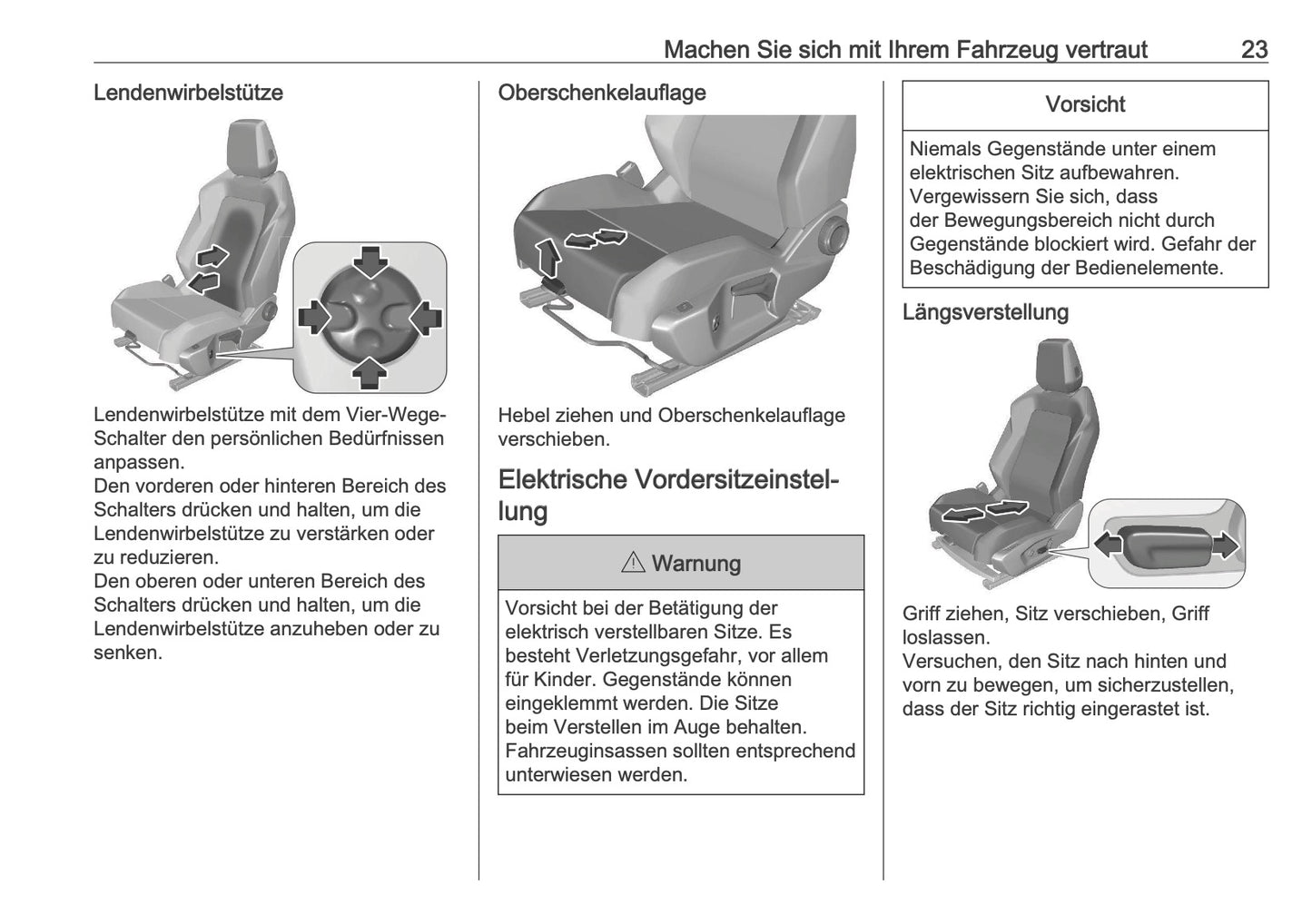 Machen Sie sich mit Ihrem Fahrzeug vertraut 23

Lendenwirbelstütze

Lendenwirbelstütze mit dem Vier-Wege-Schalter den persönlichen Bedürfnissen anpassen.
Den vorderen oder hinteren Bereich des Schalters drücken und halten, um die Lendenwirbelstütze zu verstärken oder zu reduzieren.
Den oberen oder unteren Bereich des Schalters drücken und halten, um die Lendenwirbelstütze anzuheben oder zu senken.

Oberschenkelauflage

Hebel ziehen und Oberschenkelauflage verschieben.

Elektrische Vordersitzeinstellung

⚠ Warnung

Vorsicht bei der Betätigung der elektrisch verstellbaren Sitze. Es besteht Verletzungsgefahr, vor allem für Kinder. Gegenstände können eingeklemmt werden. Die Sitze beim Verstellen im Auge behalten. Fahrzeuginsassen sollten entsprechend unterwiesen werden.

Vorsicht

Niemals Gegenstände unter einem elektrischen Sitz aufbewahren. Vergewissern Sie sich, dass der Bewegungsbereich nicht durch Gegenstände blockiert wird. Gefahr der Beschädigung der Bedienelemente.

Längsverstellung

Griff ziehen, Sitz verschieben, Griff loslassen.
Versuchen, den Sitz nach hinten und vorn zu bewegen, um sicherzustellen, dass der Sitz richtig eingerastet ist.