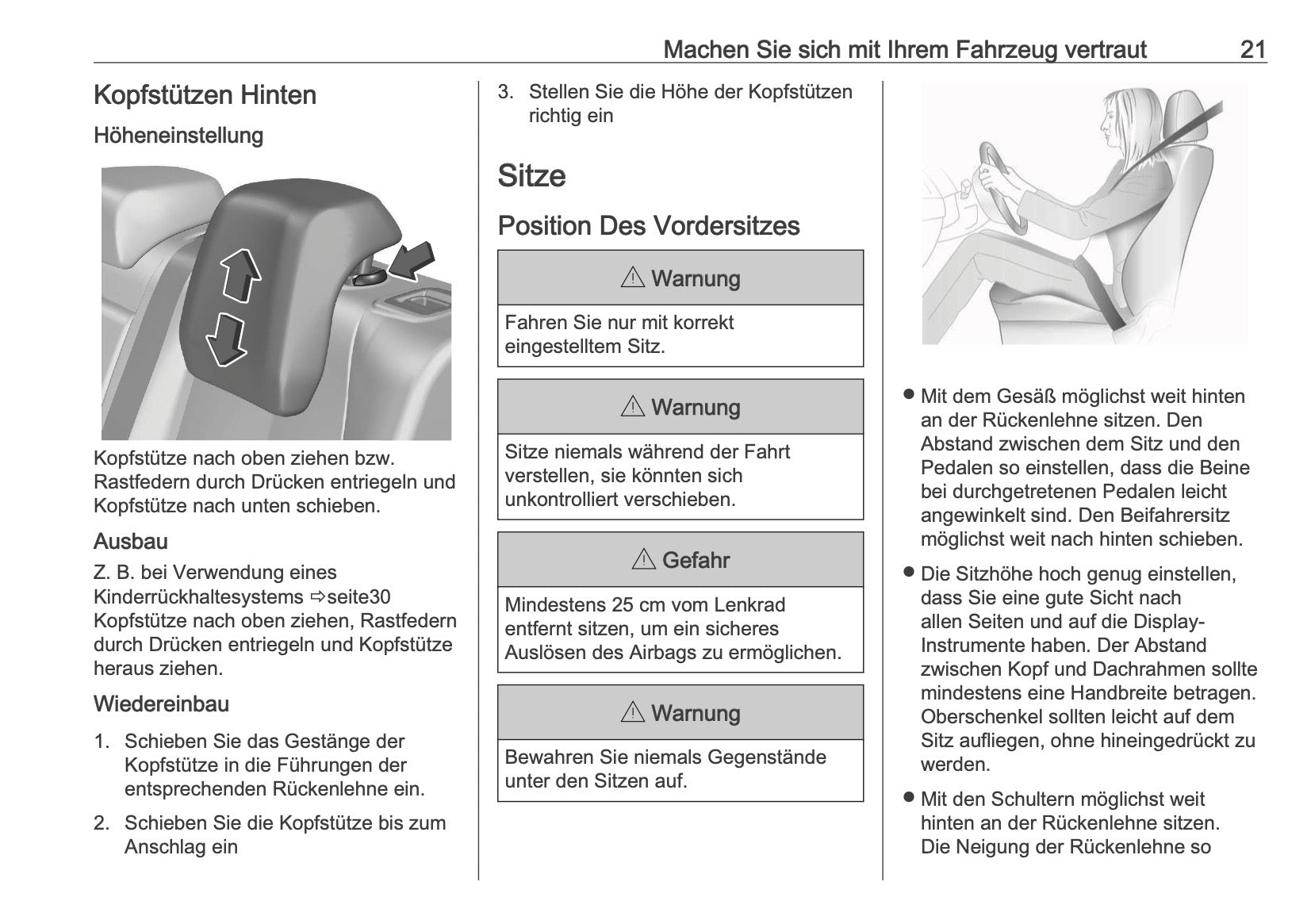 Machen Sie sich mit Ihrem Fahrzeug vertraut 21

Kopfstützen Hinten

Höheneinstellung

Kopfstütze nach oben ziehen bzw. Rastfedern durch Drücken entriegeln und Kopfstütze nach unten schieben.

Ausbau

Z. B. bei Verwendung eines Kinderrückhaltesystems ⇨seite30 Kopfstütze nach oben ziehen, Rastfedern durch Drücken entriegeln und Kopfstütze heraus ziehen.

Wiedereinbau

1. Schieben Sie das Gestänge der Kopfstütze in die Führungen der entsprechenden Rückenlehne ein.

2. Schieben Sie die Kopfstütze bis zum Anschlag ein

3. Stellen Sie die Höhe der Kopfstützen richtig ein

Sitze

Position Des Vordersitzes

⚠ Warnung

Fahren Sie nur mit korrekt eingestelltem Sitz.

⚠ Warnung

Sitze niemals während der Fahrt verstellen, sie könnten sich unkontrolliert verschieben.

⚠ Gefahr

Mindestens 25 cm vom Lenkrad entfernt sitzen, um ein sicheres Auslösen des Airbags zu ermöglichen.

⚠ Warnung

Bewahren Sie niemals Gegenstände unter den Sitzen auf.

● Mit dem Gesäß möglichst weit hinten an der Rückenlehne sitzen. Den Abstand zwischen dem Sitz und den Pedalen so einstellen, dass die Beine bei durchgetretenen Pedalen leicht angewinkelt sind. Den Beifahrersitz möglichst weit nach hinten schieben.

● Die Sitzhöhe hoch genug einstellen, dass Sie eine gute Sicht nach allen Seiten und auf die Display-Instrumente haben. Der Abstand zwischen Kopf und Dachrahmen sollte mindestens eine Handbreite betragen. Oberschenkel sollten leicht auf dem Sitz aufliegen, ohne hineingedrückt zu werden.

● Mit den Schultern möglichst weit hinten an der Rückenlehne sitzen. Die Neigung der Rückenlehne so