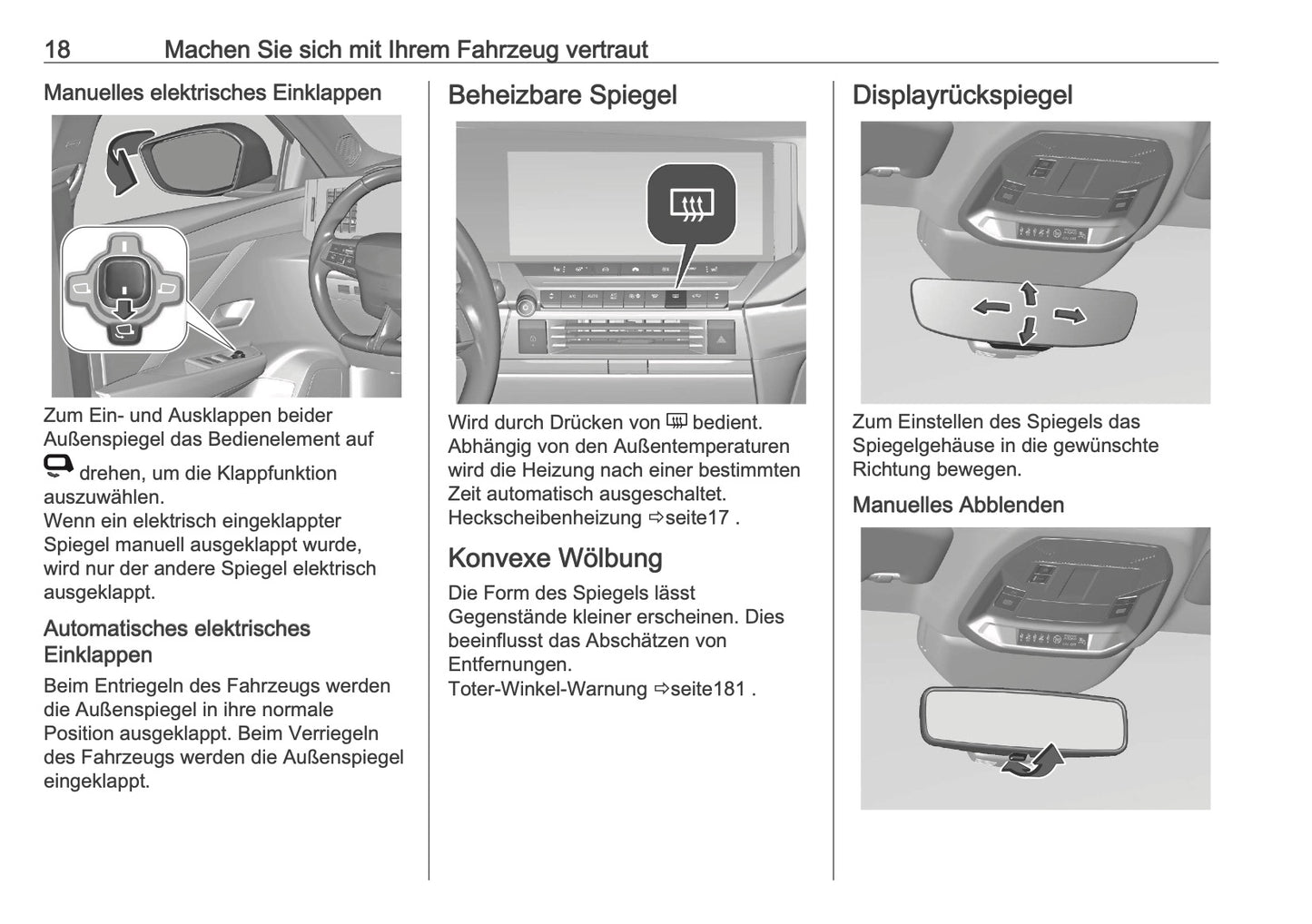 18 Machen Sie sich mit Ihrem Fahrzeug vertraut

Manuelles elektrisches Einklappen

Zum Ein- und Ausklappen beider Außenspiegel das Bedienelement auf drehen, um die Klappfunktion auszuwählen.
Wenn ein elektrisch eingeklappter Spiegel manuell ausgeklappt wurde, wird nur der andere Spiegel elektrisch ausgeklappt.

Automatisches elektrisches Einklappen

Beim Entriegeln des Fahrzeugs werden die Außenspiegel in ihre normale Position ausgeklappt. Beim Verriegeln des Fahrzeugs werden die Außenspiegel eingeklappt.

Beheizbare Spiegel

Wird durch Drücken von bedient.
Abhängig von den Außentemperaturen wird die Heizung nach einer bestimmten Zeit automatisch ausgeschaltet.
Heckscheibenheizung ⇨seite17 .

Konvexe Wölbung

Die Form des Spiegels lässt Gegenstände kleiner erscheinen. Dies beeinflusst das Abschätzen von Entfernungen.
Toter-Winkel-Warnung ⇨seite181 .

Displayrückspiegel

Zum Einstellen des Spiegels das Spiegelgehäuse in die gewünschte Richtung bewegen.

Manuelles Abblenden