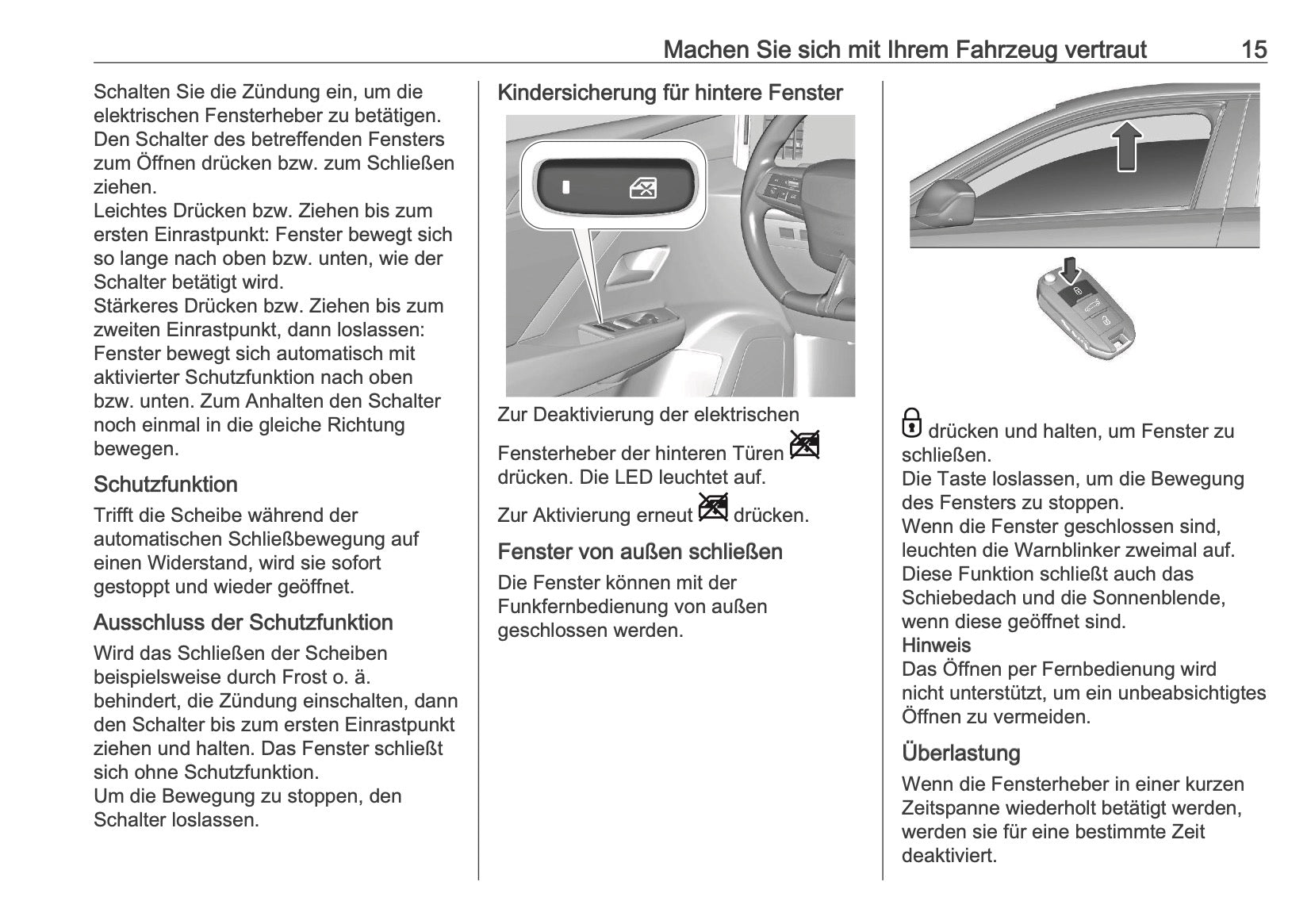 Machen Sie sich mit Ihrem Fahrzeug vertraut 15

Schalten Sie die Zündung ein, um die elektrischen Fensterheber zu betätigen. Den Schalter des betreffenden Fensters zum Öffnen drücken bzw. zum Schließen ziehen.
Leichtes Drücken bzw. Ziehen bis zum ersten Einrastpunkt: Fenster bewegt sich so lange nach oben bzw. unten, wie der Schalter betätigt wird.
Stärkeres Drücken bzw. Ziehen bis zum zweiten Einrastpunkt, dann loslassen: Fenster bewegt sich automatisch mit aktivierter Schutzfunktion nach oben bzw. unten. Zum Anhalten den Schalter noch einmal in die gleiche Richtung bewegen.

Schutzfunktion

Trifft die Scheibe während der automatischen Schließbewegung auf einen Widerstand, wird sie sofort gestoppt und wieder geöffnet.

Ausschluss der Schutzfunktion

Wird das Schließen der Scheiben beispielsweise durch Frost o. ä. behindert, die Zündung einschalten, dann den Schalter bis zum ersten Einrastpunkt ziehen und halten. Das Fenster schließt sich ohne Schutzfunktion.
Um die Bewegung zu stoppen, den Schalter loslassen.

Kindersicherung für hintere Fenster

Zur Deaktivierung der elektrischen Fensterheber der hinteren Türen drücken. Die LED leuchtet auf.

Zur Aktivierung erneut drücken.

Fenster von außen schließen

Die Fenster können mit der Funkfernbedienung von außen geschlossen werden.

drücken und halten, um Fenster zu schließen.
Die Taste loslassen, um die Bewegung des Fensters zu stoppen.
Wenn die Fenster geschlossen sind, leuchten die Warnblinker zweimal auf.
Diese Funktion schließt auch das Schiebedach und die Sonnenblende, wenn diese geöffnet sind.
Hinweis
Das Öffnen per Fernbedienung wird nicht unterstützt, um ein unbeabsichtigtes Öffnen zu vermeiden.

Überlastung

Wenn die Fensterheber in einer kurzen Zeitspanne wiederholt betätigt werden, werden sie für eine bestimmte Zeit deaktiviert.