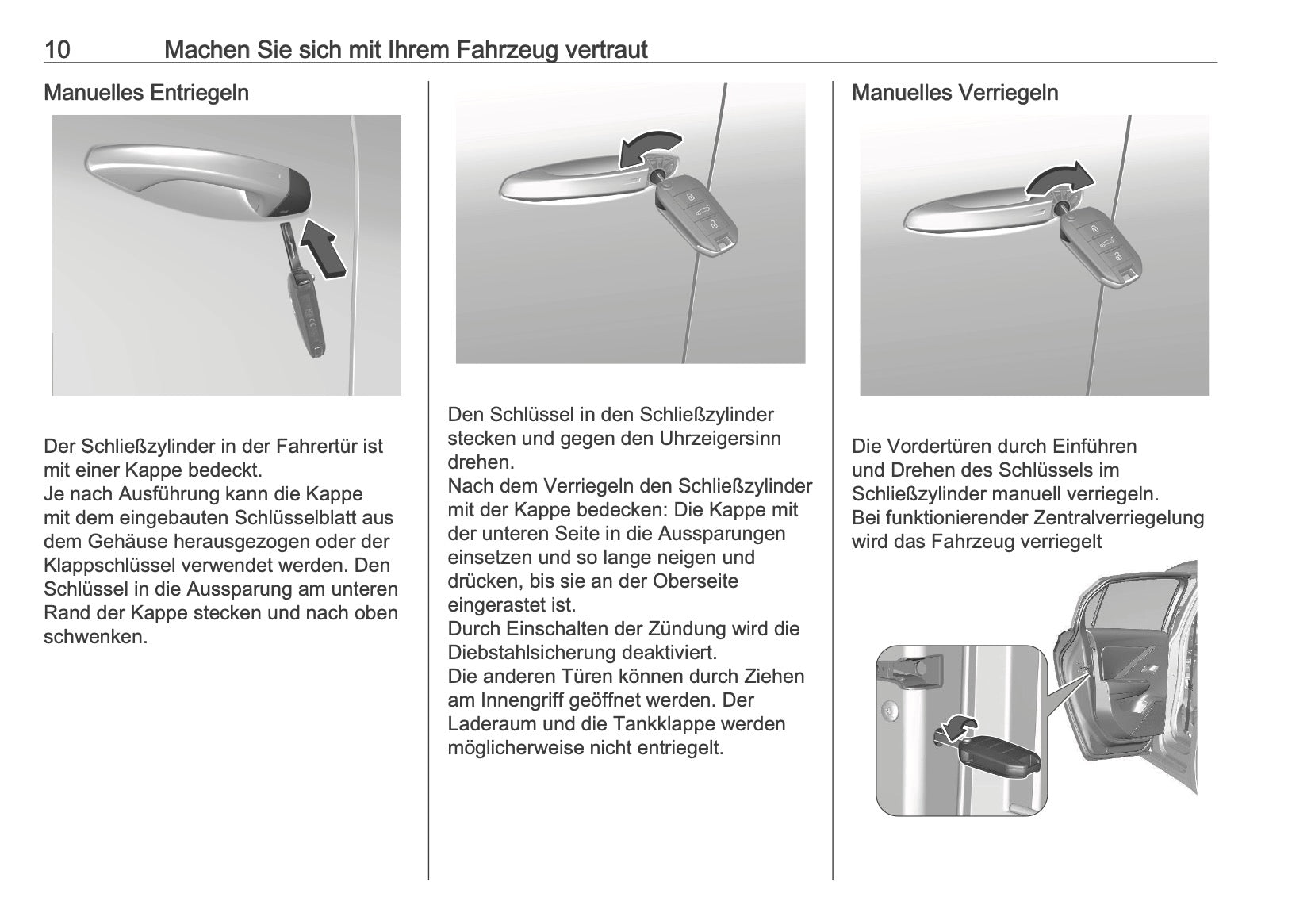 10 Machen Sie sich mit Ihrem Fahrzeug vertraut

Manuelles Entriegeln

Der Schließzylinder in der Fahrertür ist mit einer Kappe bedeckt.
Je nach Ausführung kann die Kappe mit dem eingebauten Schlüsselblatt aus dem Gehäuse herausgezogen oder der Klappschlüssel verwendet werden. Den Schlüssel in die Aussparung am unteren Rand der Kappe stecken und nach oben schwenken.

Den Schlüssel in den Schließzylinder stecken und gegen den Uhrzeigersinn drehen.
Nach dem Verriegeln den Schließzylinder mit der Kappe bedecken: Die Kappe mit der unteren Seite in die Aussparungen einsetzen und so lange neigen und drücken, bis sie an der Oberseite eingerastet ist.
Durch Einschalten der Zündung wird die Diebstahlsicherung deaktiviert.
Die anderen Türen können durch Ziehen am Innengriff geöffnet werden. Der Laderaum und die Tankklappe werden möglicherweise nicht entriegelt.

Manuelles Verriegeln

Die Vordertüren durch Einführen und Drehen des Schlüssels im Schließzylinder manuell verriegeln.
Bei funktionierender Zentralverriegelung wird das Fahrzeug verriegelt