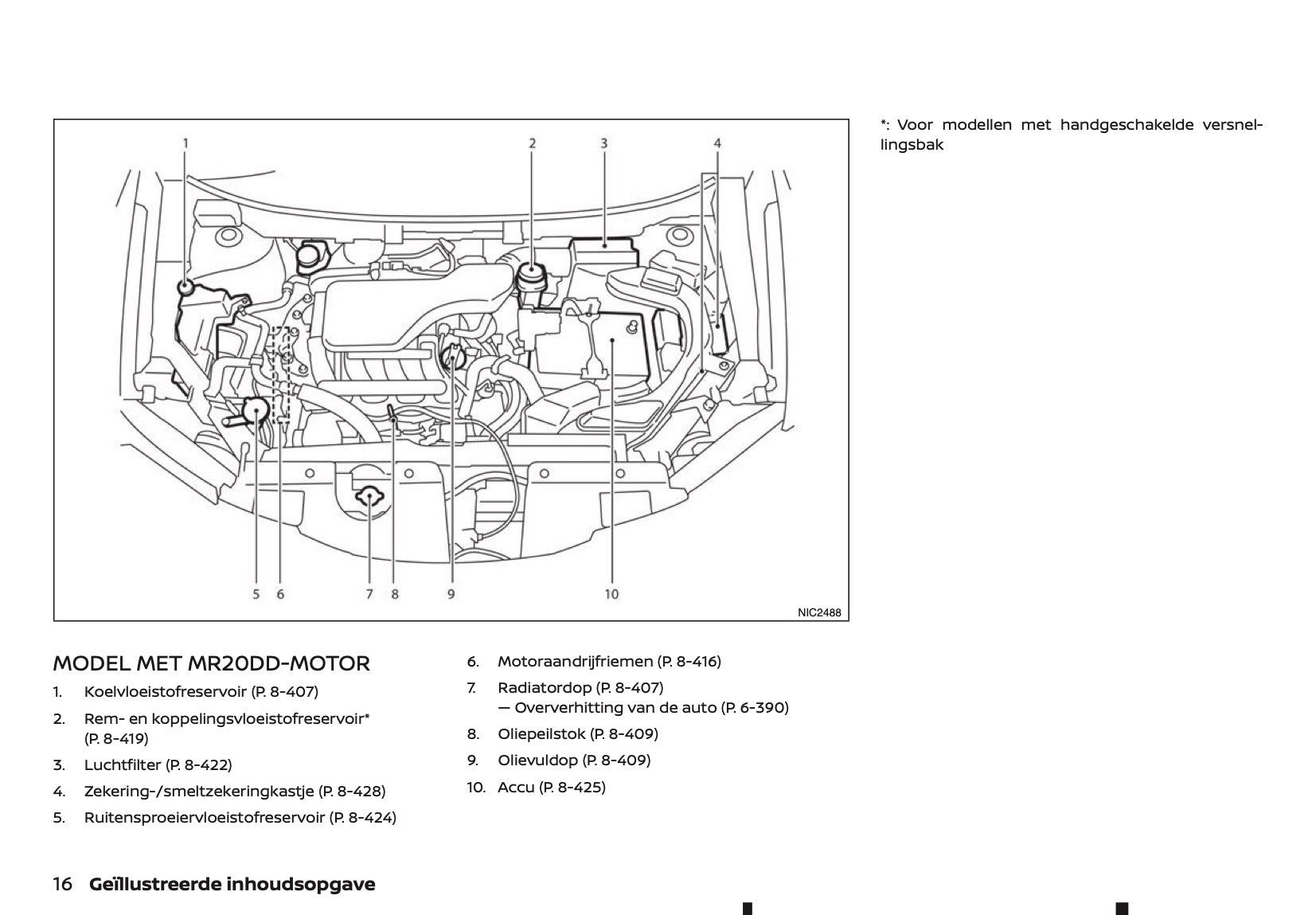 1 2 3 4

5 6 7 8 9 10

NIC2488

MODEL MET MR20DD-MOTOR

1. Koelvloeistofreservoir (P. 8-407)

2. Rem- en koppelingsvloeistofreservoir* (P. 8-419)

3. Luchtfilter (P. 8-422)

4. Zekering-/smeltzekeringkastje (P. 8-428)

5. Ruitensproeiervloeistofreservoir (P. 8-424)

6. Motoraandrijfriemen (P. 8-416)

7. Radiatordop (P. 8-407)
— Oververhitting van de auto (P. 6-390)

8. Oliepeilstok (P. 8-409)

9. Olievuldop (P. 8-409)

10. Accu (P. 8-425)

*: Voor modellen met handgeschakelde versnellingsbak

16 Geïllustreerde inhoudsopgave