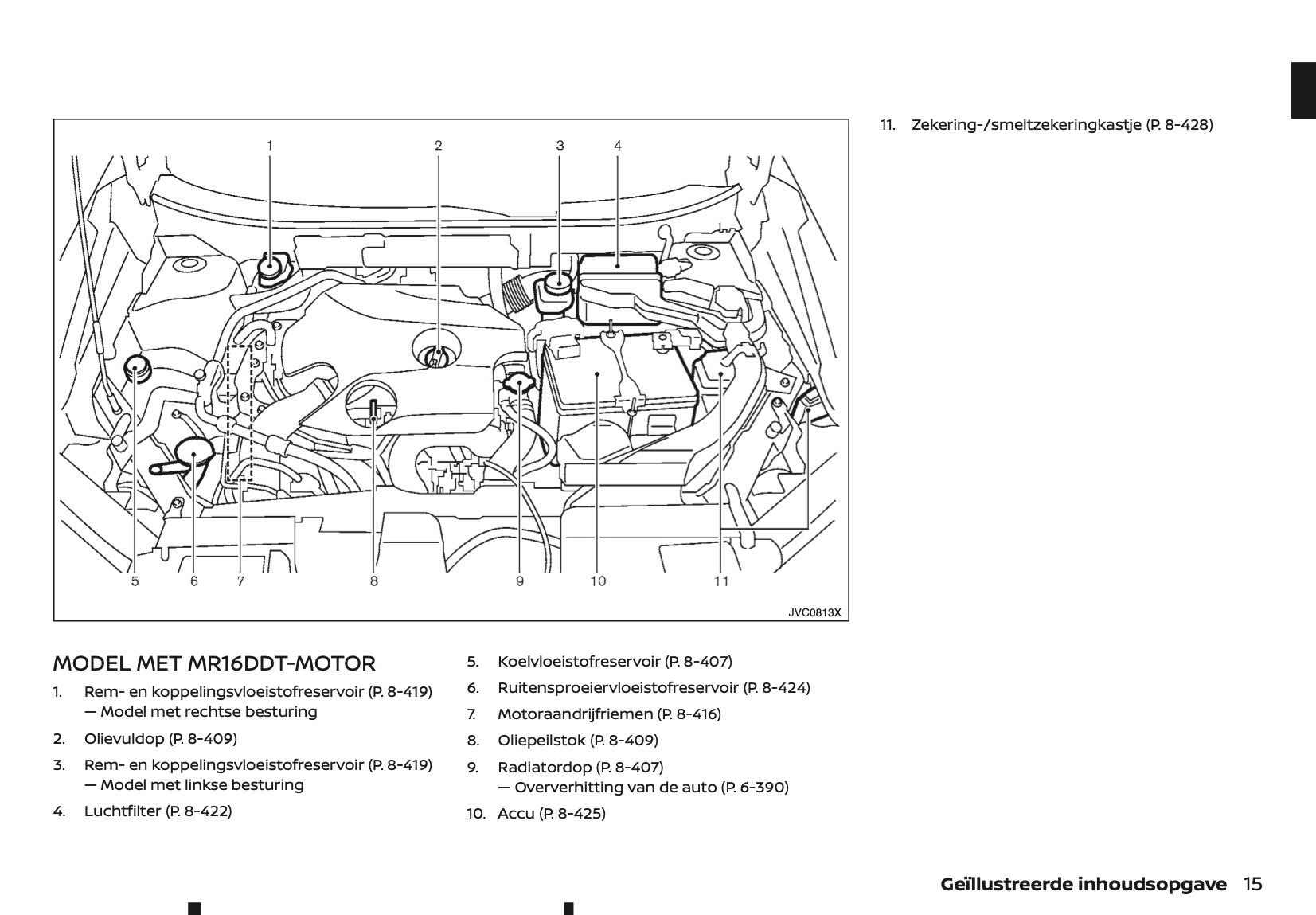 1 2 3 4

5 6 7 8 9 10 11

JVC0813X

MODEL MET MR16DDT-MOTOR

1. Rem- en koppelingsvloeistofreservoir (P. 8-419) — Model met rechtse besturing

2. Olievuldop (P. 8-409)

3. Rem- en koppelingsvloeistofreservoir (P. 8-419) — Model met linkse besturing

4. Luchtfilter (P. 8-422)

5. Koelvloeistofreservoir (P. 8-407)

6. Ruitensproeiervloeistofreservoir (P. 8-424)

7. Motoraandrijfriemen (P. 8-416)

8. Oliepeilstok (P. 8-409)

9. Radiatordop (P. 8-407) — Oververhitting van de auto (P. 6-390)

10. Accu (P. 8-425)

11. Zekering-/smeltzekeringkastje (P. 8-428)

Geïllustreerde inhoudsopgave 15