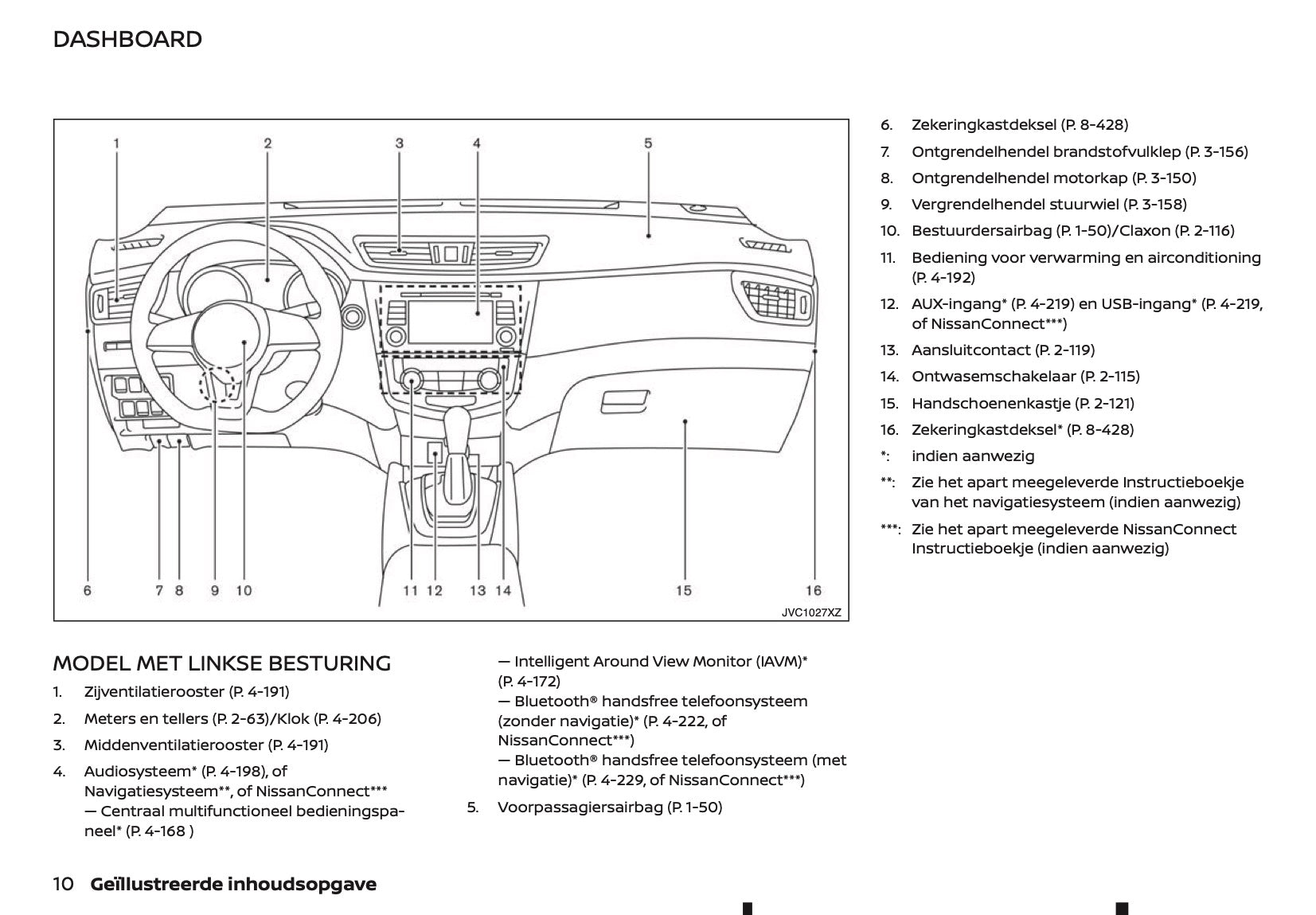 DASHBOARD

1 2 3 4 5

6 7 8 9 10 11 12 13 14 15 16

JVC1027XZ

MODEL MET LINKSE BESTURING

1. Zijventilatierooster (P. 4-191)
2. Meters en tellers (P. 2-63)/Klok (P. 4-206)
3. Middenventilatierooster (P. 4-191)
4. Audiosysteem* (P. 4-198), of Navigatiesysteem**, of NissanConnect***
— Centraal multifunctioneel bedieningspaneel* (P. 4-168 )
— Intelligent Around View Monitor (IAVM)* (P. 4-172)
— Bluetooth® handsfree telefoonsysteem (zonder navigatie)* (P. 4-222, of NissanConnect***)
— Bluetooth® handsfree telefoonsysteem (met navigatie)* (P. 4-229, of NissanConnect***)
5. Voorpassagiersairbag (P. 1-50)

6. Zekeringkastdeksel (P. 8-428)
7. Ontgrendelhendel brandstofvulklep (P. 3-156)
8. Ontgrendelhendel motorkap (P. 3-150)
9. Vergrendelhendel stuurwiel (P. 3-158)
10. Bestuurdersairbag (P. 1-50)/Claxon (P. 2-116)
11. Bediening voor verwarming en airconditioning (P. 4-192)
12. AUX-ingang* (P. 4-219) en USB-ingang* (P. 4-219, of NissanConnect***)
13. Aansluitcontact (P. 2-119)
14. Ontwasemschakelaar (P. 2-115)
15. Handschoenenkastje (P. 2-121)
16. Zekeringkastdeksel* (P. 8-428)
*: indien aanwezig
**: Zie het apart meegeleverde Instructieboekje van het navigatiesysteem (indien aanwezig)
***: Zie het apart meegeleverde NissanConnect Instructieboekje (indien aanwezig)

10 Geïllustreerde inhoudsopgave