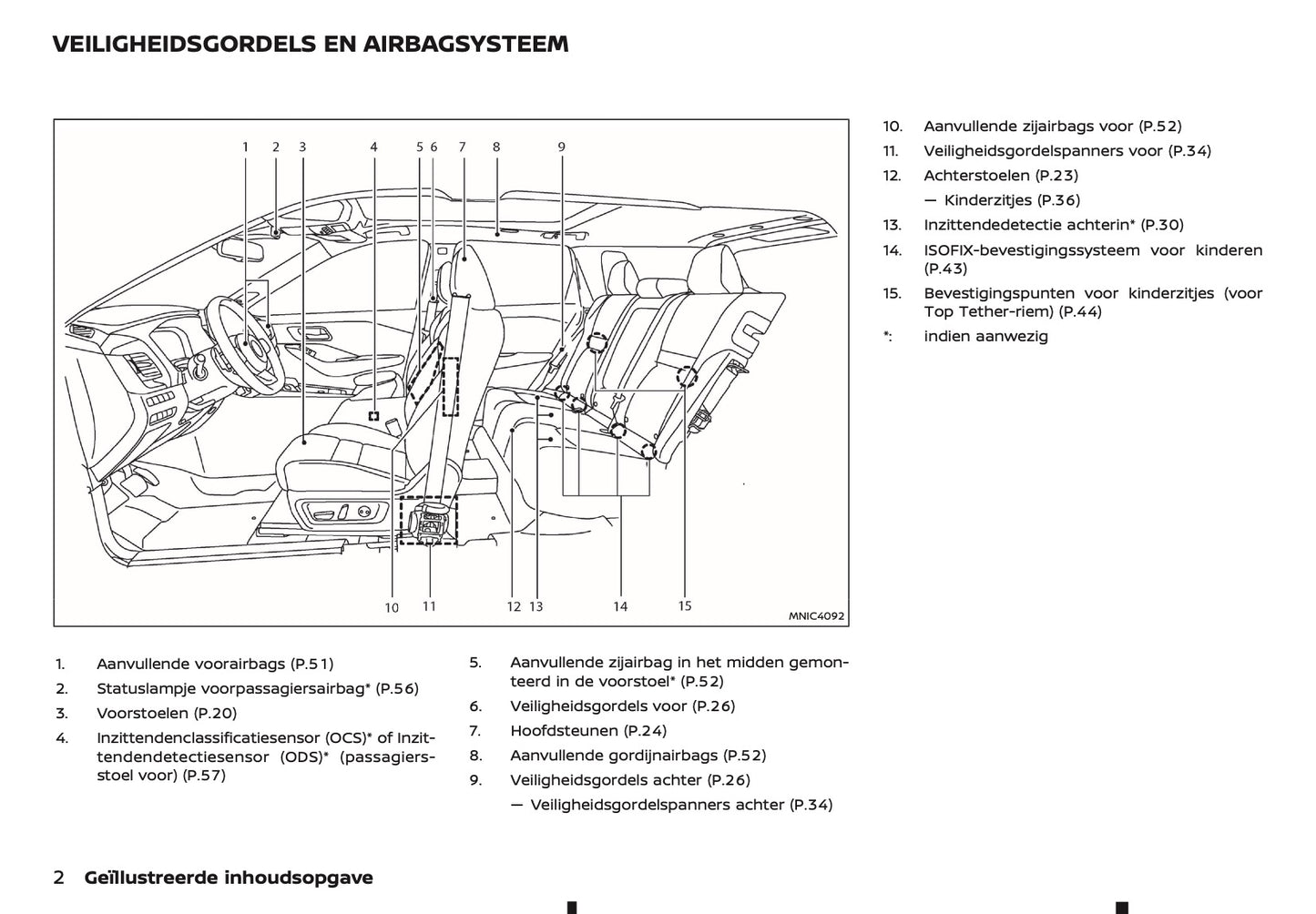 VEILIGHEIDSGORDELS EN AIRBAGSYSTEEM

1 2 3 4 5 6 7 8 9

10 11 12 13 14 15

MNIC4092

1. Aanvullende voorairbags (P.51)
2. Statuslampje voorpassagiersairbag* (P.56)
3. Voorstoelen (P.20)
4. Inzittendenclassificatiesensor (OCS)* of Inzittendendetectiesensor (ODS)* (passagiersstoel voor) (P.57)
5. Aanvullende zijairbag in het midden gemonteerd in de voorstoel* (P.52)
6. Veiligheidsgordels voor (P.26)
7. Hoofdsteunen (P.24)
8. Aanvullende gordijnairbags (P.52)
9. Veiligheidsgordels achter (P.26)
— Veiligheidsgordelspanners achter (P.34)
10. Aanvullende zijairbags voor (P.52)
11. Veiligheidsgordelspanners voor (P.34)
12. Achterstoelen (P.23)
— Kinderzitjes (P.36)
13. Inzittendedetectie achterin* (P.30)
14. ISOFIX-bevestigingssysteem voor kinderen (P.43)
15. Bevestigingspunten voor kinderzitjes (voor Top Tether-riem) (P.44)
*: indien aanwezig

2 Geïllustreerde inhoudsopgave