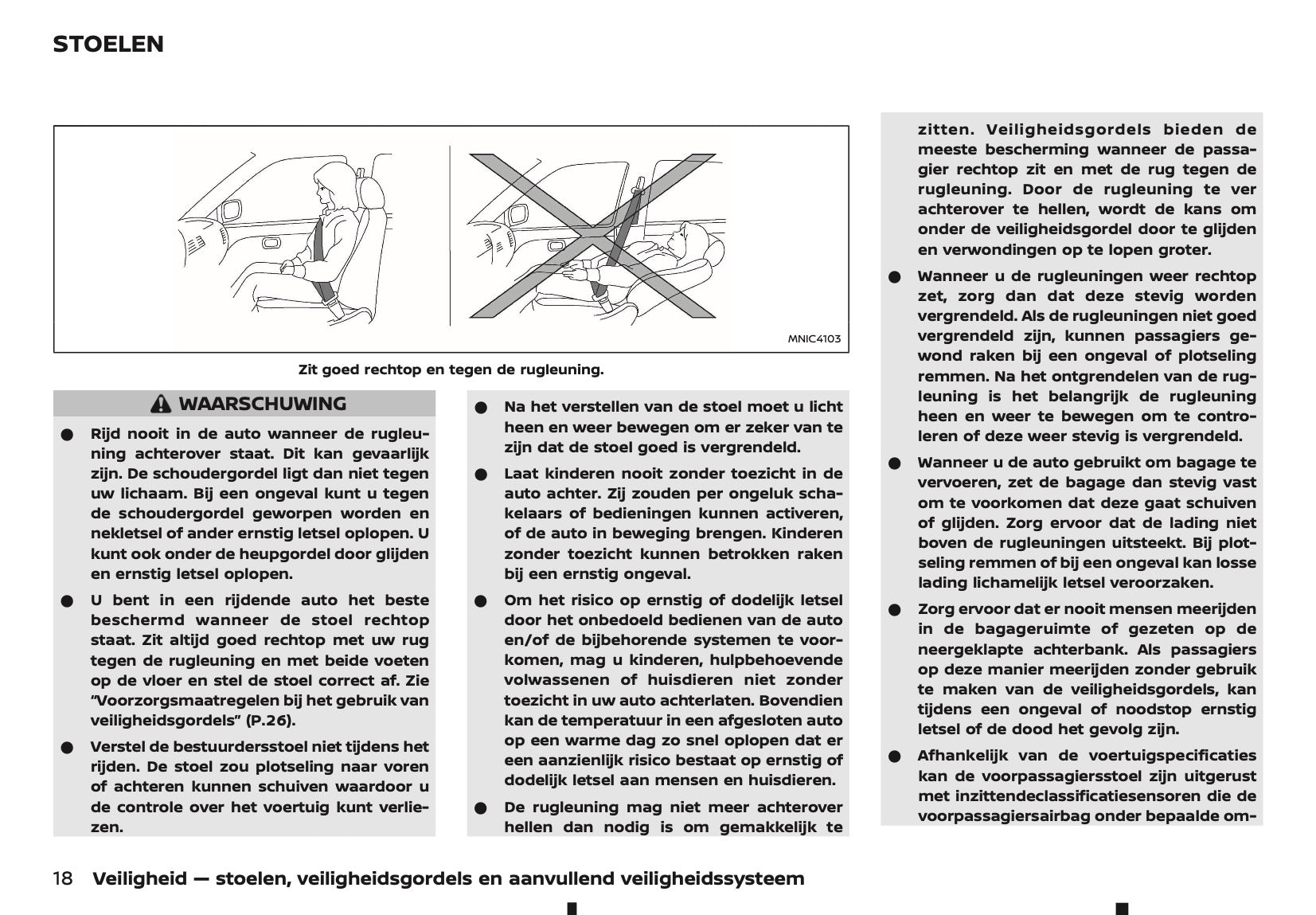 STOELEN

MNIC4103

Zit goed rechtop en tegen de rugleuning.

WAARSCHUWING

● Rijd nooit in de auto wanneer de rugleuning achterover staat. Dit kan gevaarlijk zijn. De schoudergordel ligt dan niet tegen uw lichaam. Bij een ongeval kunt u tegen de schoudergordel geworpen worden en nekletsel of ander ernstig letsel oplopen. U kunt ook onder de heupgordel door glijden en ernstig letsel oplopen.

● U bent in een rijdende auto het beste beschermd wanneer de stoel rechtop staat. Zit altijd goed rechtop met uw rug tegen de rugleuning en met beide voeten op de vloer en stel de stoel correct af. Zie "Voorzorgsmaatregelen bij het gebruik van veiligheidsgordels" (P.26).

● Verstel de bestuurdersstoel niet tijdens het rijden. De stoel zou plotseling naar voren of achteren kunnen schuiven waardoor u de controle over het voertuig kunt verliezen.

● Na het verstellen van de stoel moet u licht heen en weer bewegen om er zeker van te zijn dat de stoel goed is vergrendeld.

● Laat kinderen nooit zonder toezicht in de auto achter. Zij zouden per ongeluk schakelaars of bedieningen kunnen activeren, of de auto in beweging brengen. Kinderen zonder toezicht kunnen betrokken raken bij een ernstig ongeval.

● Om het risico op ernstig of dodelijk letsel door het onbedoeld bedienen van de auto en/of de bijbehorende systemen te voorkomen, mag u kinderen, hulpbehoevende volwassenen of huisdieren niet zonder toezicht in uw auto achterlaten. Bovendien kan de temperatuur in een afgesloten auto op een warme dag zo snel oplopen dat er een aanzienlijk risico bestaat op ernstig of dodelijk letsel aan mensen en huisdieren.

● De rugleuning mag niet meer achterover hellen dan nodig is om gemakkelijk te zitten. Veiligheidsgordels bieden de meeste bescherming wanneer de passagier rechtop zit en met de rug tegen de rugleuning. Door de rugleuning te ver achterover te hellen, wordt de kans om onder de veiligheidsgordel door te glijden en verwondingen op te lopen groter.

● Wanneer u de rugleuningen weer rechtop zet, zorg dan dat deze stevig worden vergrendeld. Als de rugleuningen niet goed vergrendeld zijn, kunnen passagiers gewond raken bij een ongeval of plotseling remmen. Na het ontgrendelen van de rugleuning is het belangrijk de rugleuning heen en weer te bewegen om te controleren of deze weer stevig is vergrendeld.

● Wanneer u de auto gebruikt om bagage te vervoeren, zet de bagage dan stevig vast om te voorkomen dat deze gaat schuiven of glijden. Zorg ervoor dat de lading niet boven de rugleuningen uitsteekt. Bij plotseling remmen of bij een ongeval kan losse lading lichamelijk letsel veroorzaken.

● Zorg ervoor dat er nooit mensen meerijden in de bagageruimte of gezeten op de neergeklapte achterbank. Als passagiers op deze manier meerijden zonder gebruik te maken van de veiligheidsgordels, kan tijdens een ongeval of noodstop ernstig letsel of de dood het gevolg zijn.

● Afhankelijk van de voertuigspecificaties kan de voorpassagiersstoel zijn uitgerust met inzittendeclassificatiesensoren die de voorpassagiersairbag onder bepaalde om-

18 Veiligheid — stoelen, veiligheidsgordels en aanvullend veiligheidssysteem