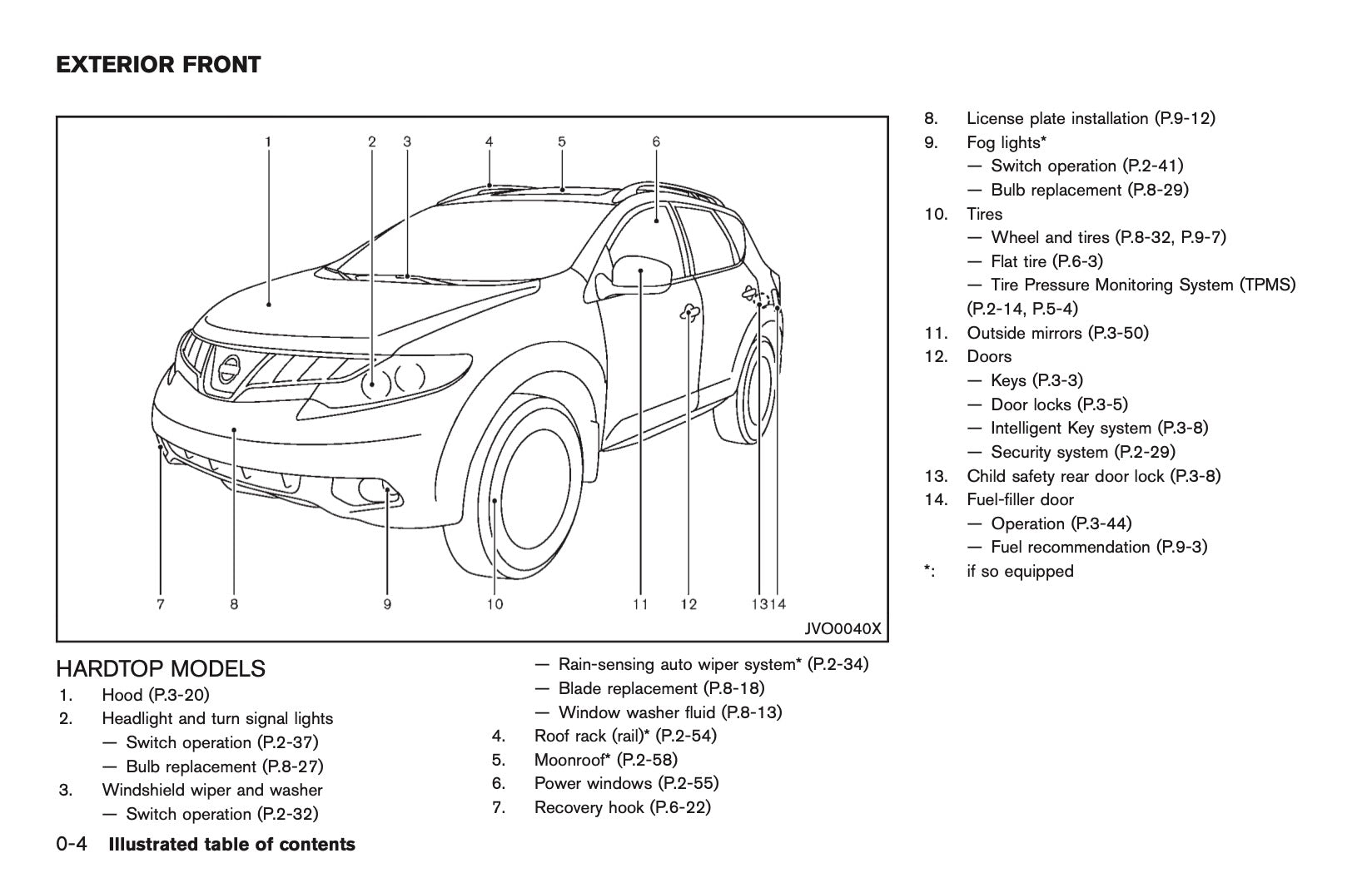 EXTERIOR FRONT

1 2 3 4 5 6

7 8 9 10 11 12 13 14

JVO0040X

HARDTOP MODELS
1. Hood (P.3-20)
2. Headlight and turn signal lights
— Switch operation (P.2-37)
— Bulb replacement (P.8-27)
3. Windshield wiper and washer
— Switch operation (P.2-32)
— Rain-sensing auto wiper system* (P.2-34)
— Blade replacement (P.8-18)
— Window washer fluid (P.8-13)
4. Roof rack (rail)* (P.2-54)
5. Moonroof* (P.2-58)
6. Power windows (P.2-55)
7. Recovery hook (P.6-22)
8. License plate installation (P.9-12)
9. Fog lights*
— Switch operation (P.2-41)
— Bulb replacement (P.8-29)
10. Tires
— Wheel and tires (P.8-32, P.9-7)
— Flat tire (P.6-3)
— Tire Pressure Monitoring System (TPMS) (P.2-14, P.5-4)
11. Outside mirrors (P.3-50)
12. Doors
— Keys (P.3-3)
— Door locks (P.3-5)
— Intelligent Key system (P.3-8)
— Security system (P.2-29)
13. Child safety rear door lock (P.3-8)
14. Fuel-filler door
— Operation (P.3-44)
— Fuel recommendation (P.9-3)
*: if so equipped

0-4 Illustrated table of contents