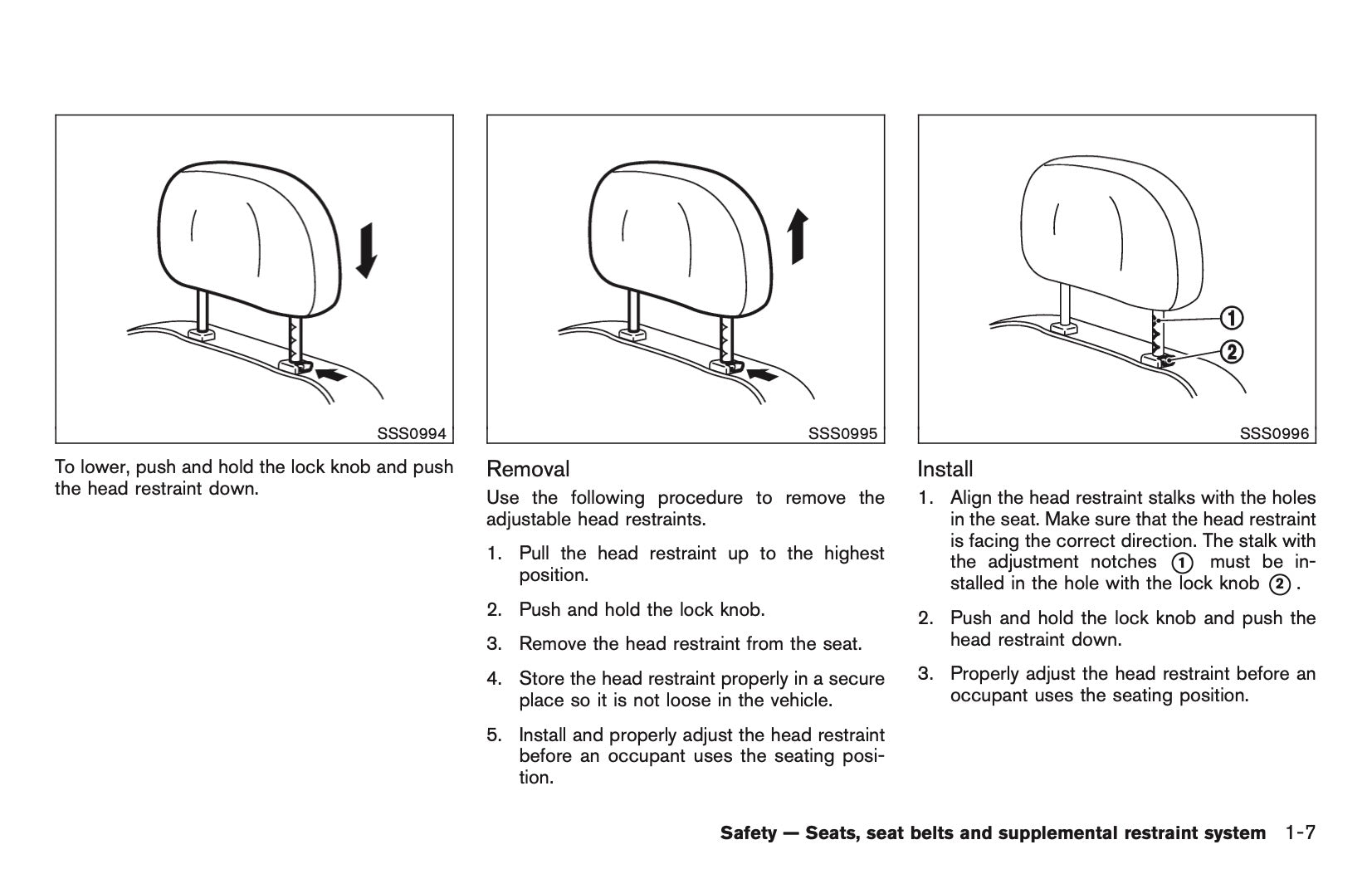 SSS0994

To lower, push and hold the lock knob and push the head restraint down.

SSS0995

Removal

Use the following procedure to remove the adjustable head restraints.

1. Pull the head restraint up to the highest position.

2. Push and hold the lock knob.

3. Remove the head restraint from the seat.

4. Store the head restraint properly in a secure place so it is not loose in the vehicle.

5. Install and properly adjust the head restraint before an occupant uses the seating position.

①
②
SSS0996

Install

1. Align the head restraint stalks with the holes in the seat. Make sure that the head restraint is facing the correct direction. The stalk with the adjustment notches ① must be installed in the hole with the lock knob ②.

2. Push and hold the lock knob and push the head restraint down.

3. Properly adjust the head restraint before an occupant uses the seating position.

Safety — Seats, seat belts and supplemental restraint system 1-7