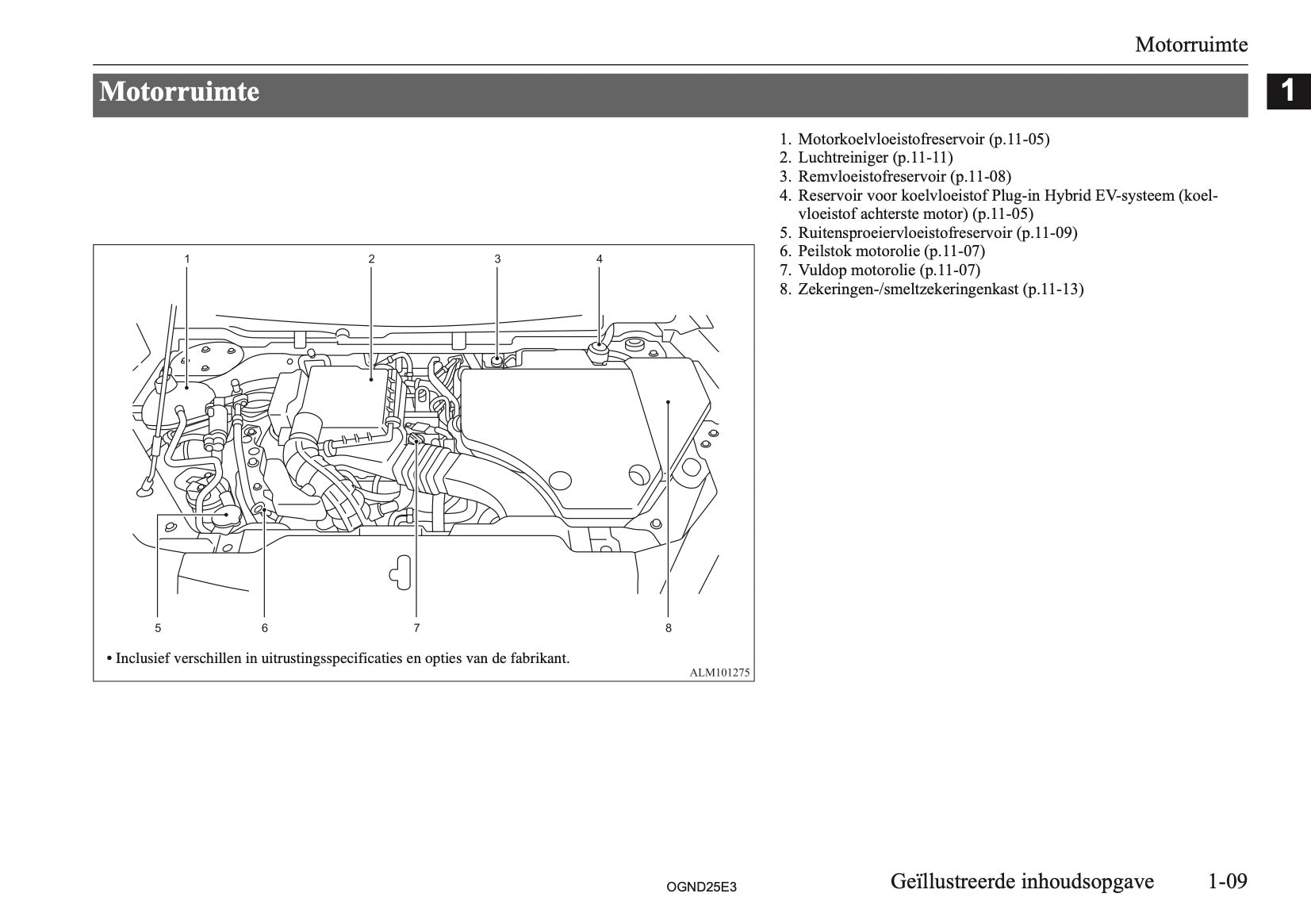 Motorruimte

Motorruimte

1

1 2 3 4

5 6 7 8

• Inclusief verschillen in uitrustingsspecificaties en opties van de fabrikant.

ALM101275

1. Motorkoelvloeistofreservoir (p.11-05)
2. Luchtreiniger (p.11-11)
3. Remvloeistofreservoir (p.11-08)
4. Reservoir voor koelvloeistof Plug-in Hybrid EV-systeem (koelvloeistof achterste motor) (p.11-05)
5. Ruitensproeiervloeistofreservoir (p.11-09)
6. Peilstok motorolie (p.11-07)
7. Vuldop motorolie (p.11-07)
8. Zekeringen-/smeltzekeringenkast (p.11-13)

OGND25E3

Geïllustreerde inhoudsopgave 1-09