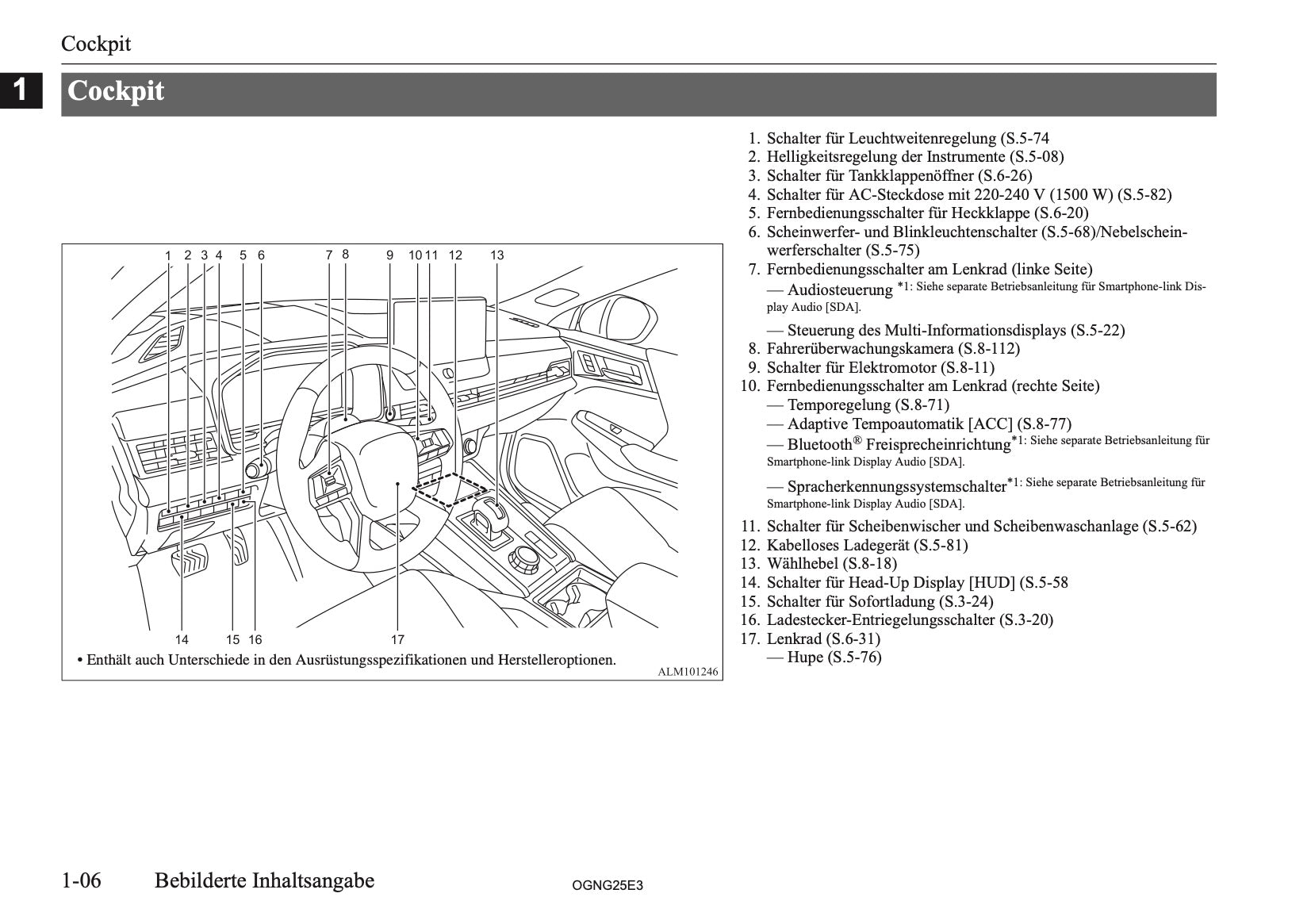 Cockpit

1

Cockpit

1 2 3 4 5 6 7 8 9 10 11 12 13

14 15 16 17

• Enthält auch Unterschiede in den Ausrüstungsspezifikationen und Herstelleroptionen.

ALM101246

1. Schalter für Leuchtweitenregelung (S.5-74
2. Helligkeitsregelung der Instrumente (S.5-08)
3. Schalter für Tankklappenöffner (S.6-26)
4. Schalter für AC-Steckdose mit 220-240 V (1500 W) (S.5-82)
5. Fernbedienungsschalter für Heckklappe (S.6-20)
6. Scheinwerfer- und Blinkleuchtenschalter (S.5-68)/Nebelscheinwerferschalter (S.5-75)
7. Fernbedienungsschalter am Lenkrad (linke Seite)
— Audiosteuerung *1: Siehe separate Betriebsanleitung für Smartphone-link Display Audio [SDA].
— Steuerung des Multi-Informationsdisplays (S.5-22)
8. Fahrerüberwachungskamera (S.8-112)
9. Schalter für Elektromotor (S.8-11)
10. Fernbedienungsschalter am Lenkrad (rechte Seite)
— Temporegelung (S.8-71)
— Adaptive Tempoautomatik [ACC] (S.8-77)
— Bluetooth® Freisprecheinrichtung*1: Siehe separate Betriebsanleitung für Smartphone-link Display Audio [SDA].
— Spracherkennungssystemschalter*1: Siehe separate Betriebsanleitung für Smartphone-link Display Audio [SDA].
11. Schalter für Scheibenwischer und Scheibenwaschanlage (S.5-62)
12. Kabelloses Ladegerät (S.5-81)
13. Wählhebel (S.8-18)
14. Schalter für Head-Up Display [HUD] (S.5-58
15. Schalter für Sofortladung (S.3-24)
16. Ladestecker-Entriegelungsschalter (S.3-20)
17. Lenkrad (S.6-31)
— Hupe (S.5-76)

1-06 Bebilderte Inhaltsangabe

OGNG25E3