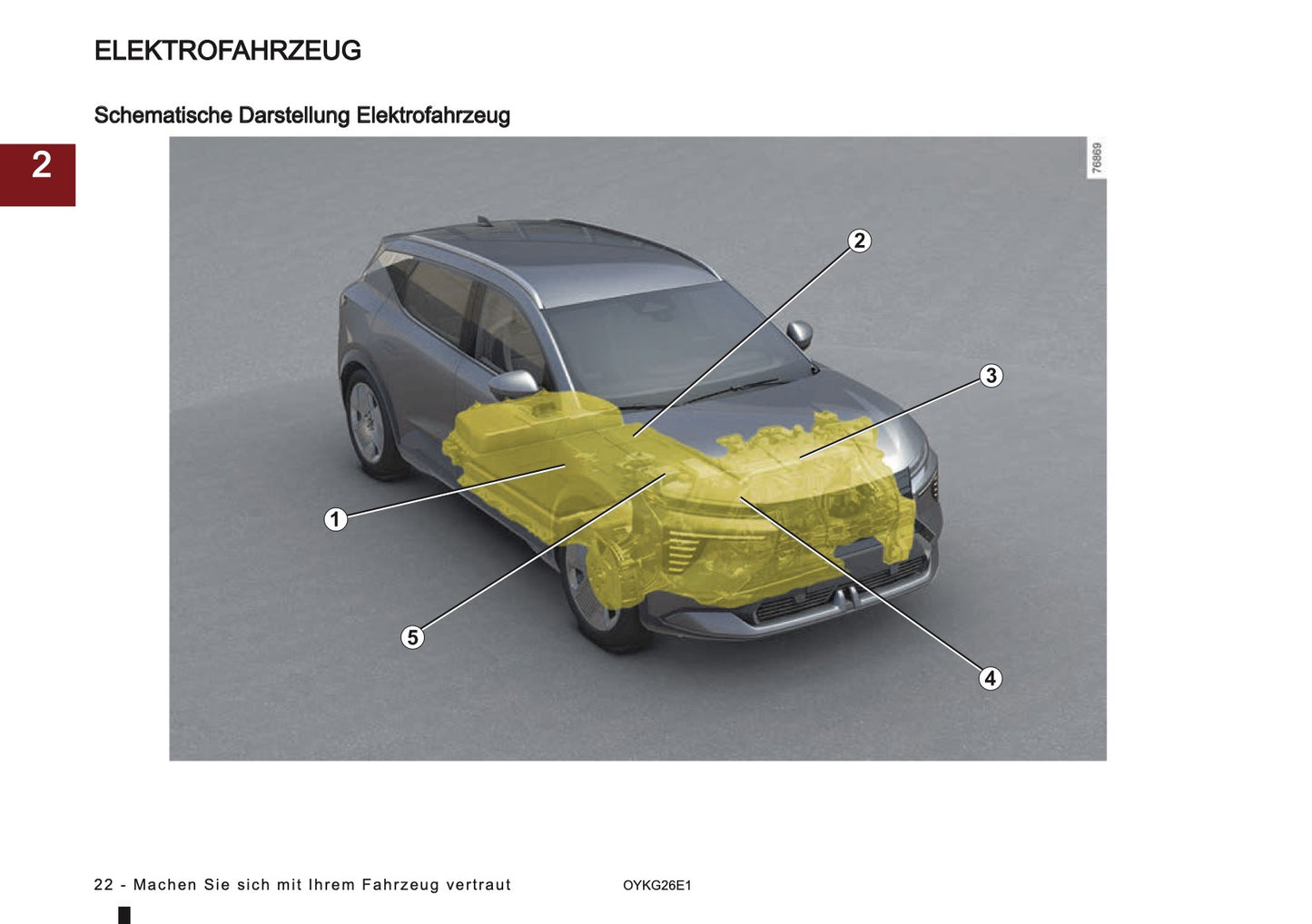 ELEKTROFAHRZEUG

Schematische Darstellung Elektrofahrzeug

2

76869

2

3

1

5

4

22 - Machen Sie sich mit Ihrem Fahrzeug vertraut

OYKG26E1