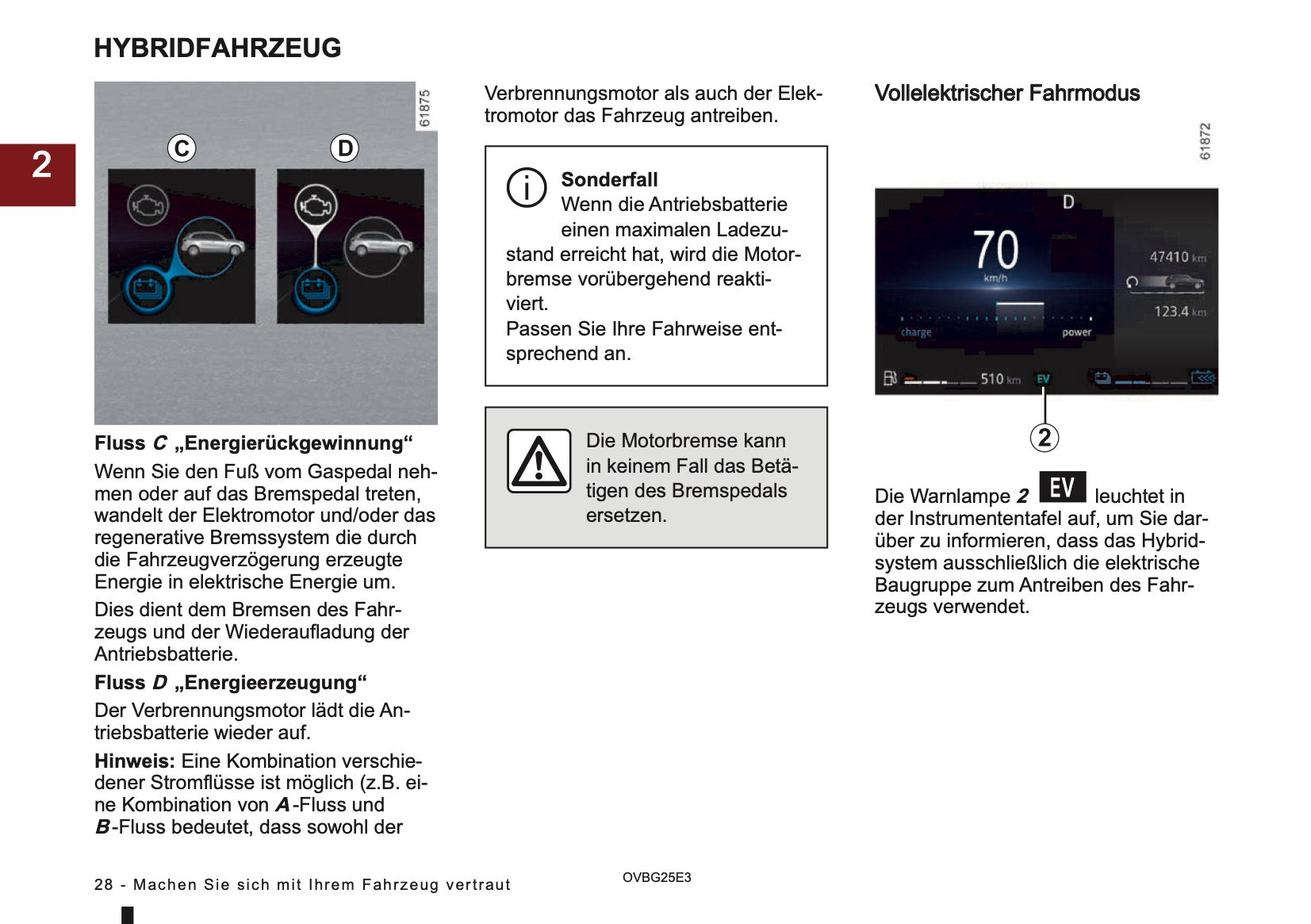 HYBRIDFAHRZEUG

2

61875

C D

Fluss C „Energierückgewinnung“

Wenn Sie den Fuß vom Gaspedal nehmen oder auf das Bremspedal treten, wandelt der Elektromotor und/oder das regenerative Bremssystem die durch die Fahrzeugverzögerung erzeugte Energie in elektrische Energie um.

Dies dient dem Bremsen des Fahrzeugs und der Wiederaufladung der Antriebsbatterie.

Fluss D „Energieerzeugung“

Der Verbrennungsmotor lädt die Antriebsbatterie wieder auf.

Hinweis: Eine Kombination verschiedener Stromflüsse ist möglich (z.B. eine Kombination von A-Fluss und B-Fluss bedeutet, dass sowohl der Verbrennungsmotor als auch der Elektromotor das Fahrzeug antreiben.

Sonderfall
Wenn die Antriebsbatterie einen maximalen Ladezustand erreicht hat, wird die Motorbremse vorübergehend reaktiviert.
Passen Sie Ihre Fahrweise entsprechend an.

Die Motorbremse kann in keinem Fall das Betätigen des Bremspedals ersetzen.

Vollelektrischer Fahrmodus

61872

D
70
km/h
47410 km
123.4 km
charge
power
510 km
EV

2

Die Warnlampe 2 EV leuchtet in der Instrumententafel auf, um Sie darüber zu informieren, dass das Hybridsystem ausschließlich die elektrische Baugruppe zum Antreiben des Fahrzeugs verwendet.

28 - Machen Sie sich mit Ihrem Fahrzeug vertraut

OVBG25E3