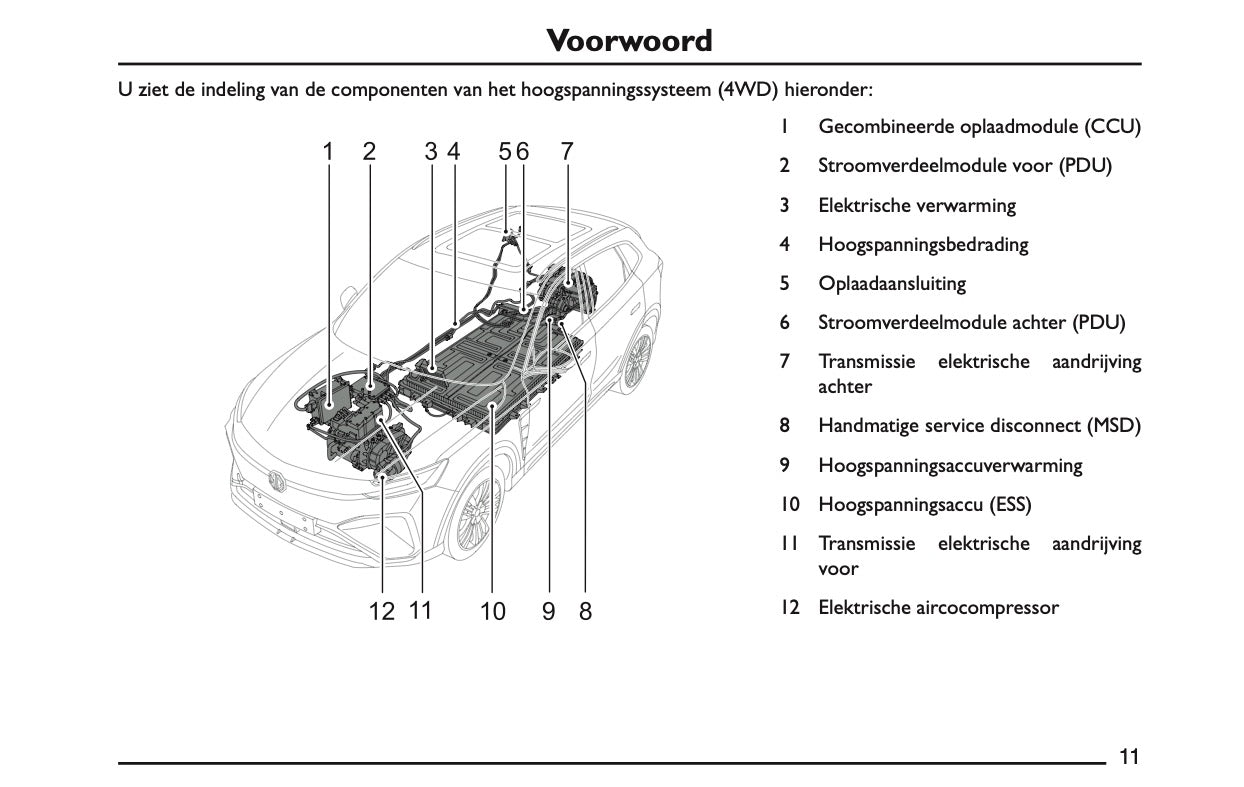 Voorwoord

U ziet de indeling van de componenten van het hoogspanningssysteem (4WD) hieronder:

1 2 3 4 5 6 7

12 11 10 9 8

1 Gecombineerde oplaadmodule (CCU)

2 Stroomverdeelmodule voor (PDU)

3 Elektrische verwarming

4 Hoogspanningsbedrading

5 Oplaadaansluiting

6 Stroomverdeelmodule achter (PDU)

7 Transmissie elektrische aandrijving achter

8 Handmatige service disconnect (MSD)

9 Hoogspanningsaccuverwarming

10 Hoogspanningsaccu (ESS)

11 Transmissie elektrische aandrijving voor

12 Elektrische aircocompressor

11