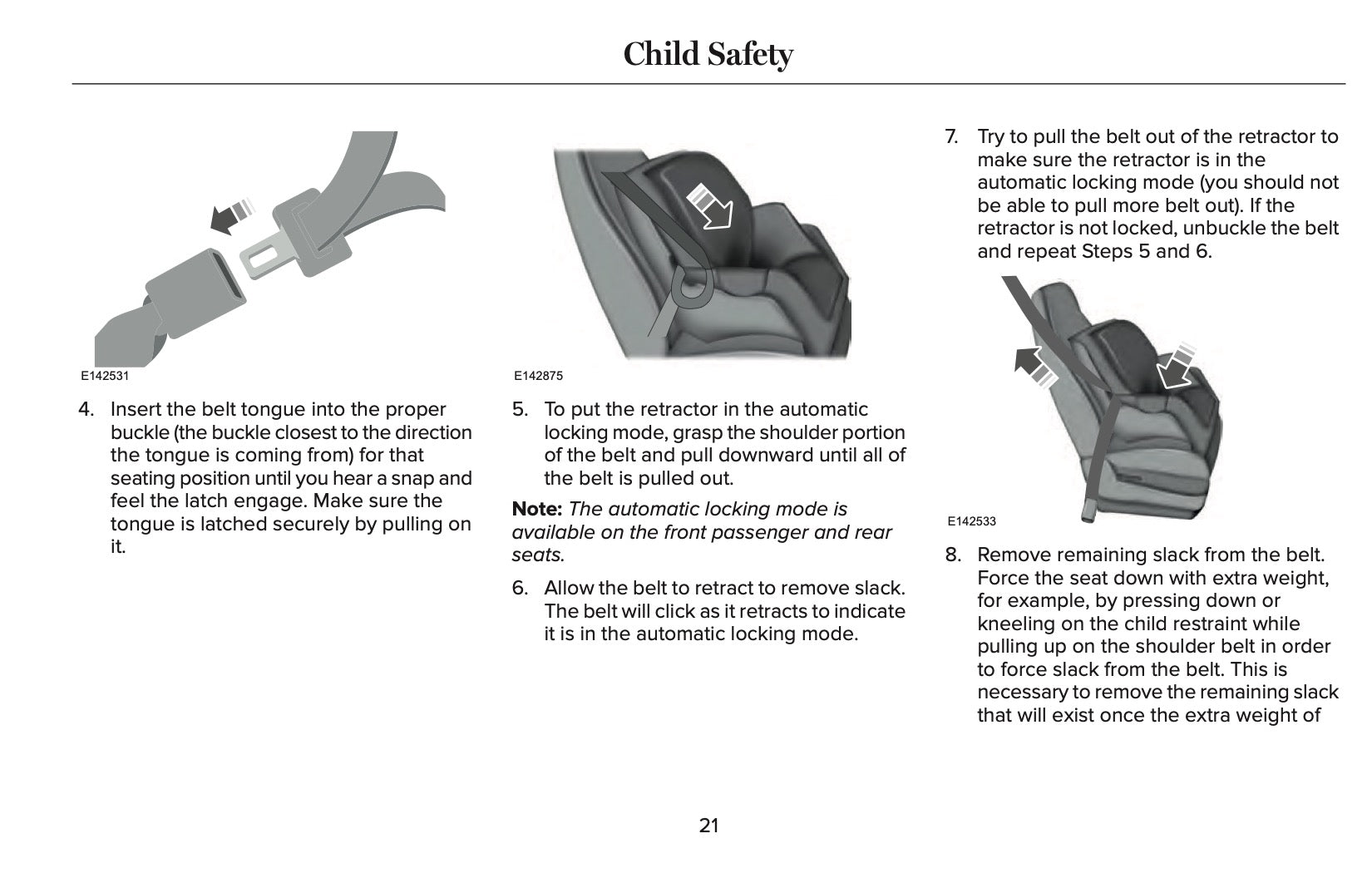 Child Safety

E142531

4. Insert the belt tongue into the proper buckle (the buckle closest to the direction the tongue is coming from) for that seating position until you hear a snap and feel the latch engage. Make sure the tongue is latched securely by pulling on it.

E142875

5. To put the retractor in the automatic locking mode, grasp the shoulder portion of the belt and pull downward until all of the belt is pulled out.

Note: The automatic locking mode is available on the front passenger and rear seats.

6. Allow the belt to retract to remove slack. The belt will click as it retracts to indicate it is in the automatic locking mode.

7. Try to pull the belt out of the retractor to make sure the retractor is in the automatic locking mode (you should not be able to pull more belt out). If the retractor is not locked, unbuckle the belt and repeat Steps 5 and 6.

E142533

8. Remove remaining slack from the belt. Force the seat down with extra weight, for example, by pressing down or kneeling on the child restraint while pulling up on the shoulder belt in order to force slack from the belt. This is necessary to remove the remaining slack that will exist once the extra weight of

21