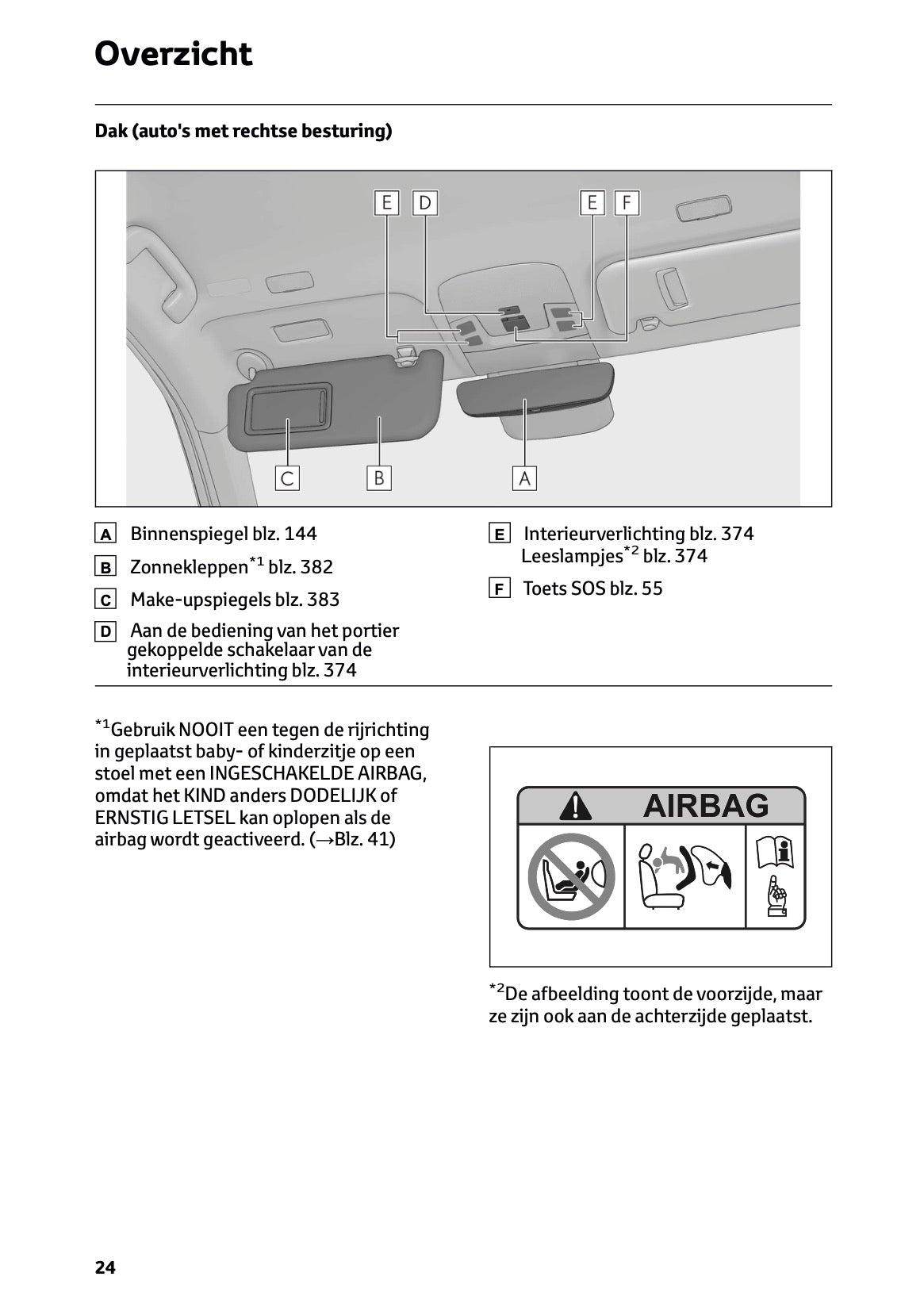 Overzicht

Dak (auto's met rechtse besturing)

E D E F

C B A

A Binnenspiegel blz. 144

B Zonnekleppen$^{*1}$ blz. 382

C Make-upspiegels blz. 383

D Aan de bediening van het portier gekoppelde schakelaar van de interieurverlichting blz. 374

E Interieurverlichting blz. 374
Leeslampjes$^{*2}$ blz. 374

F Toets SOS blz. 55

$^{*1}$Gebruik NOOIT een tegen de rijrichting in geplaatst baby- of kinderzitje op een stoel met een INGESCHAKELDE AIRBAG, omdat het KIND anders DODELIJK of ERNSTIG LETSEL kan oplopen als de airbag wordt geactiveerd. (→Blz. 41)

AIRBAG

$^{*2}$De afbeelding toont de voorzijde, maar ze zijn ook aan de achterzijde geplaatst.

24