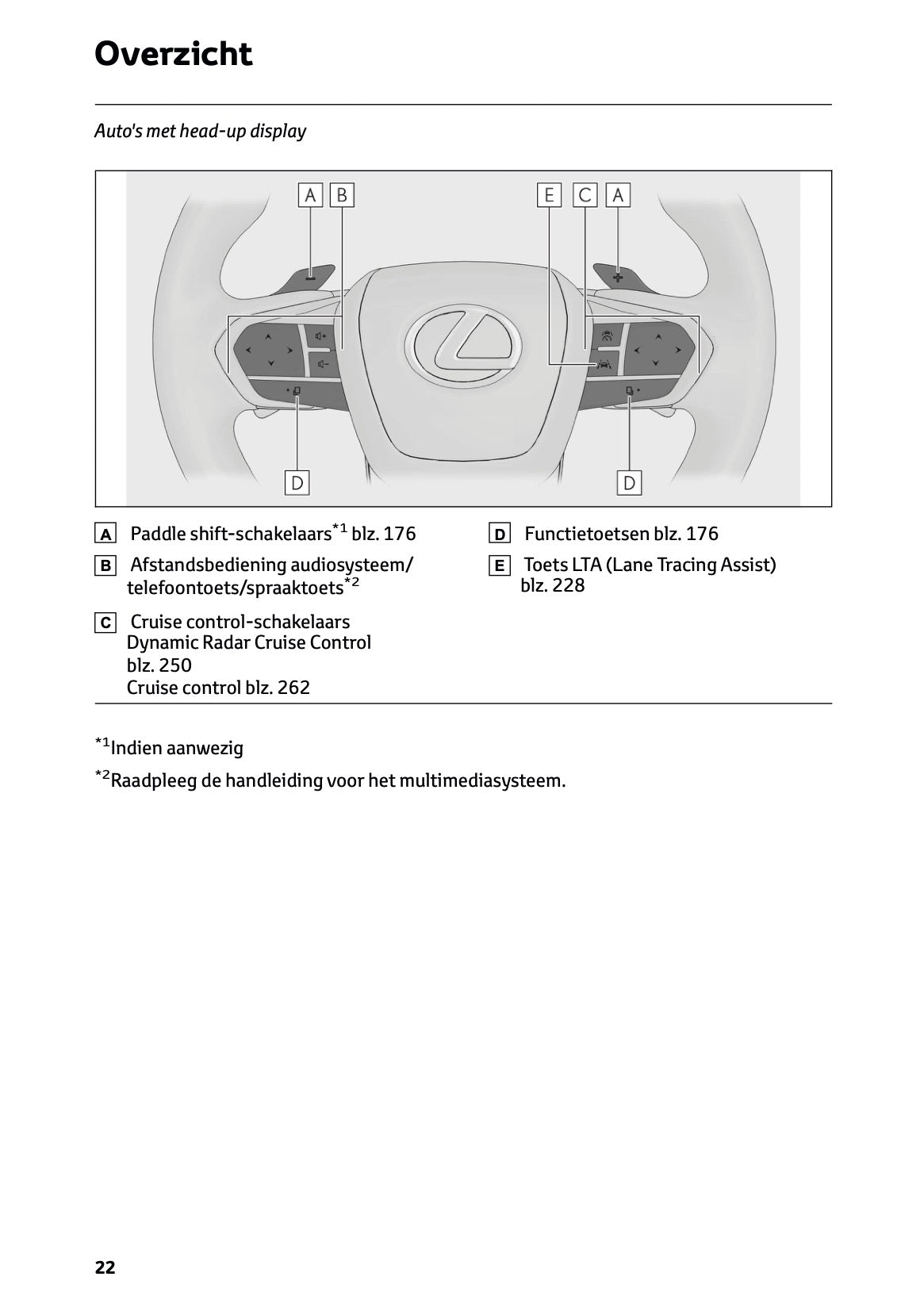 Overzicht

Auto's met head-up display

A B E C A

D D

A Paddle shift-schakelaars$^{*1}$ blz. 176

B Afstandsbediening audiosysteem/ telefoontoets/spraaktoets$^{*2}$

C Cruise control-schakelaars
Dynamic Radar Cruise Control blz. 250
Cruise control blz. 262

D Functietoetsen blz. 176

E Toets LTA (Lane Tracing Assist) blz. 228

$^{*1}$Indien aanwezig

$^{*2}$Raadpleeg de handleiding voor het multimediasysteem.

22